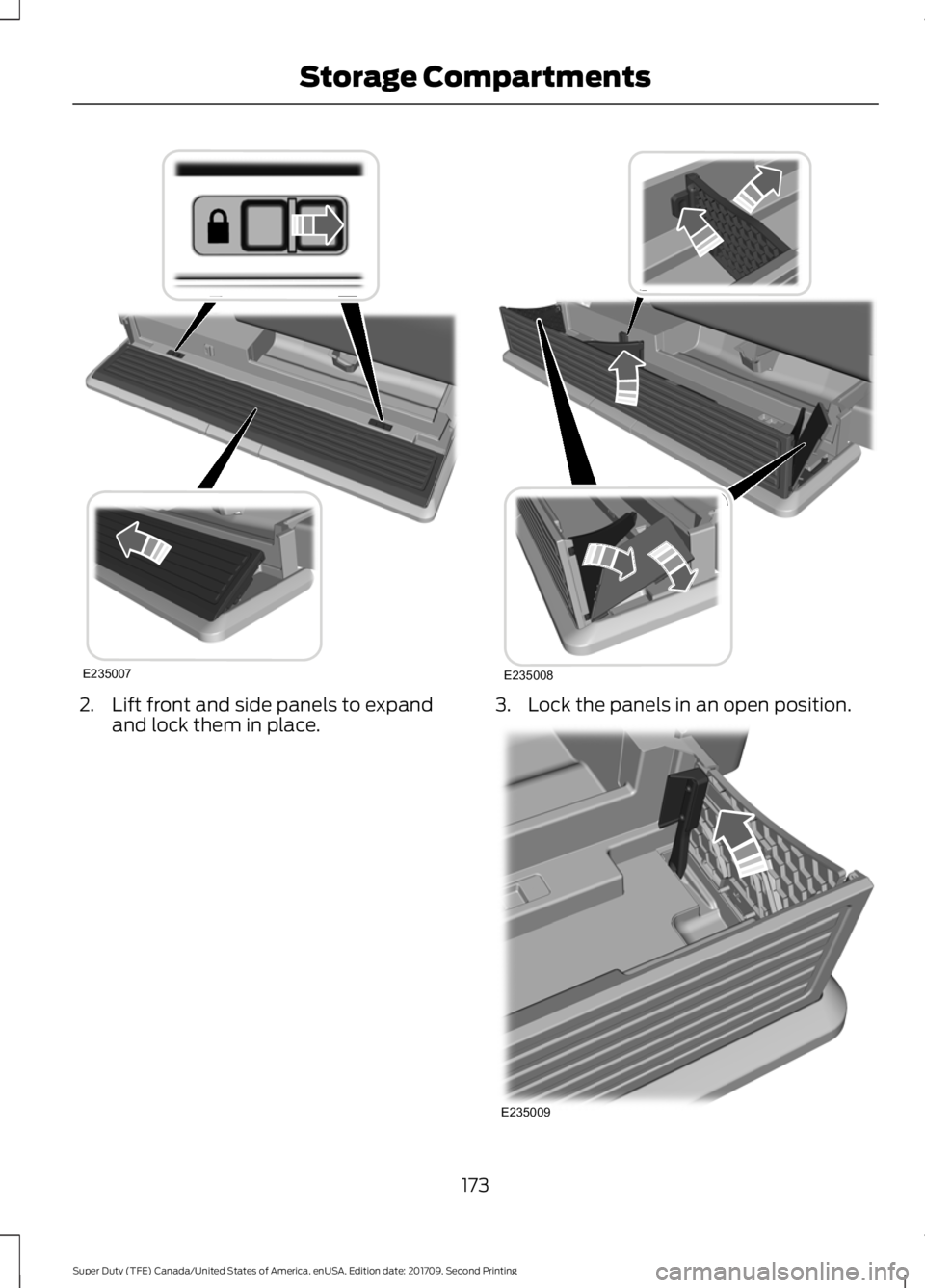 Storage Compartments

E235007

2. Lift front and side panels to expand and lock them in place.

E235008

3. Lock the panels in an open position.

E235009

173

Super Duty (TFE) Canada/United States of America, enUSA, Edition date: 201709, Second Printing

carmanualsonline.info