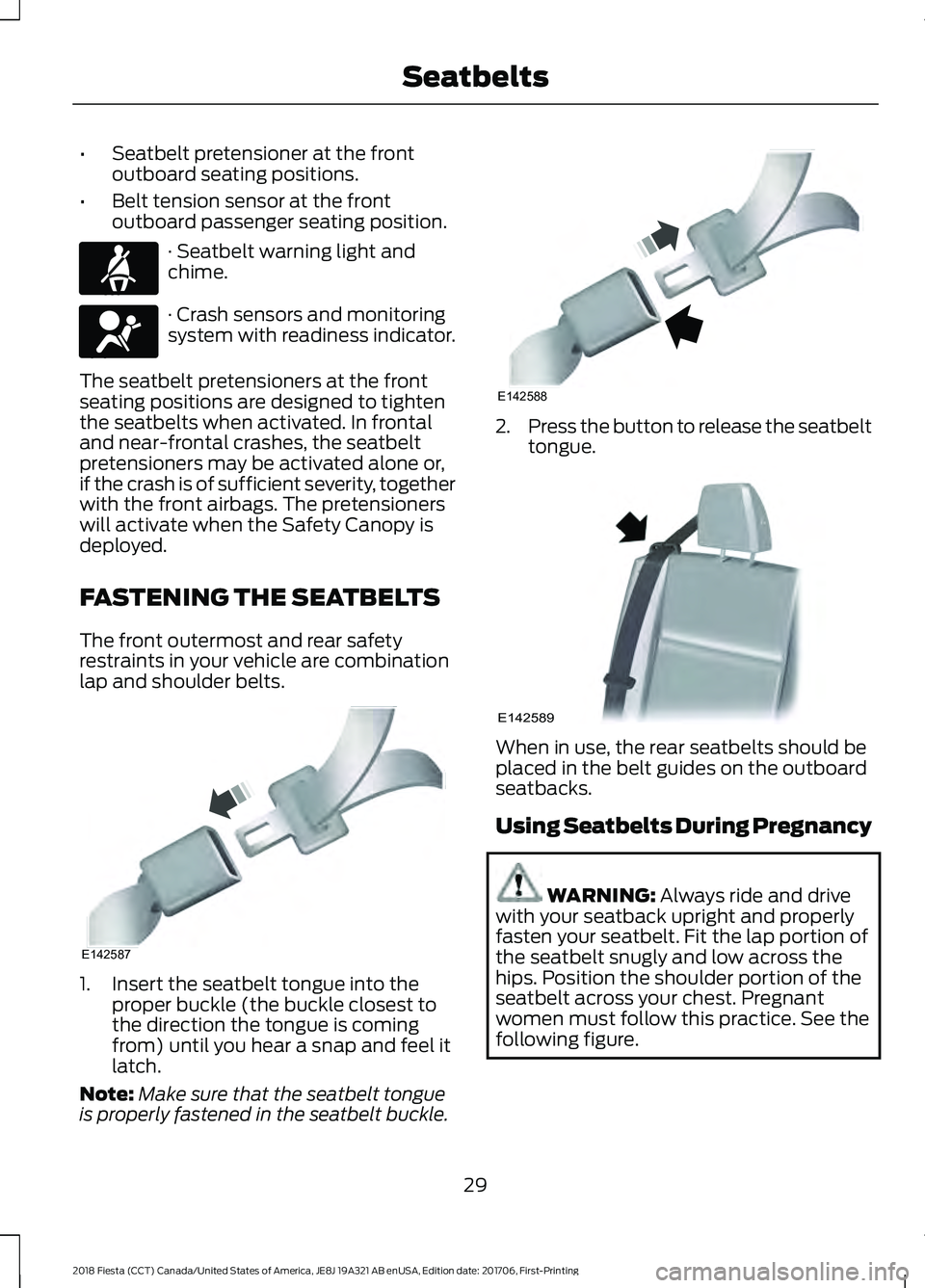 Seatbelts

• Seatbelt pretensioner at the front outboard seating positions.

• Belt tension sensor at the front outboard passenger seating position.

· Seatbelt warning light and chime.

· Crash sensors and monitoring system with readiness indicator.

The seatbelt pretensioners at the front seating positions are designed to tighten the seatbelts when activated. In frontal and near-frontal crashes, the seatbelt pretensioners may be activated alone or, if the crash is of sufficient severity, together with the front airbags. The pretensioners will activate when the Safety Canopy is deployed.

FASTENING THE SEATBELTS

The front outermost and rear safety restraints in your vehicle are combination lap and shoulder belts.

E142587

1. Insert the seatbelt tongue into the proper buckle (the buckle closest to the direction the tongue is coming from) until you hear a snap and feel it latch.

Note: Make sure that the seatbelt tongue is properly fastened in the seatbelt buckle.

E142588

2. Press the button to release the seatbelt tongue.

E142589

When in use, the rear seatbelts should be placed in the belt guides on the outboard seatbacks.

Using Seatbelts During Pregnancy

WARNING: Always ride and drive with your seatback upright and properly fasten your seatbelt. Fit the lap portion of the seatbelt snugly and low across the hips. Position the shoulder portion of the seatbelt across your chest. Pregnant women must follow this practice. See the following figure.

29

2018 Fiesta (CCT) Canada/United States of America, JE8J 19A321 AB enUSA, Edition date: 201706, First-Printing

carmanualsonline.info