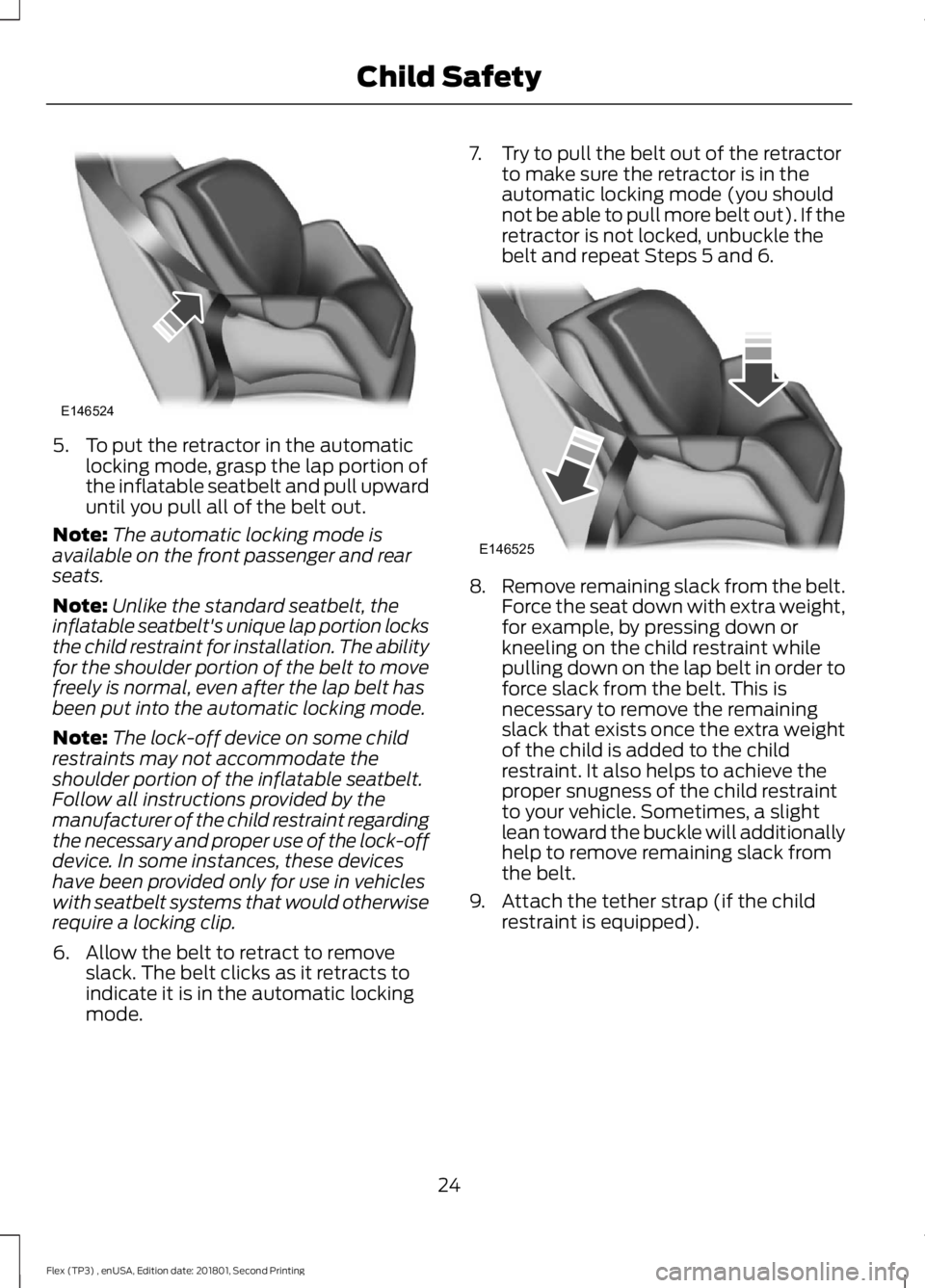 Child Safety

E146524

5. To put the retractor in the automatic locking mode, grasp the lap portion of the inflatable seatbelt and pull upward until you pull all of the belt out.

Note: The automatic locking mode is available on the front passenger and rear seats.

Note: Unlike the standard seatbelt, the inflatable seatbelt's unique lap portion locks the child restraint for installation. The ability for the shoulder portion of the belt to move freely is normal, even after the lap belt has been put into the automatic locking mode.

Note: The lock-off device on some child restraints may not accommodate the shoulder portion of the inflatable seatbelt. Follow all instructions provided by the manufacturer of the child restraint regarding the necessary and proper use of the lock-off device. In some instances, these devices have been provided only for use in vehicles with seatbelt systems that would otherwise require a locking clip.

6. Allow the belt to retract to remove slack. The belt clicks as it retracts to indicate it is in the automatic locking mode.

7. Try to pull the belt out of the retractor to make sure the retractor is in the automatic locking mode (you should not be able to pull more belt out). If the retractor is not locked, unbuckle the belt and repeat Steps 5 and 6.

E146525

8. Remove remaining slack from the belt. Force the seat down with extra weight, for example, by pressing down or kneeling on the child restraint while pulling down on the lap belt in order to force slack from the belt. This is necessary to remove the remaining slack that exists once the extra weight of the child is added to the child restraint. It also helps to achieve the proper snugness of the child restraint to your vehicle. Sometimes, a slight lean toward the buckle will additionally help to remove remaining slack from the belt.

9. Attach the tether strap (if the child restraint is equipped).

24

Flex (TP3) , enUSA, Edition date: 201801, Second Printing

carmanualsonline.info