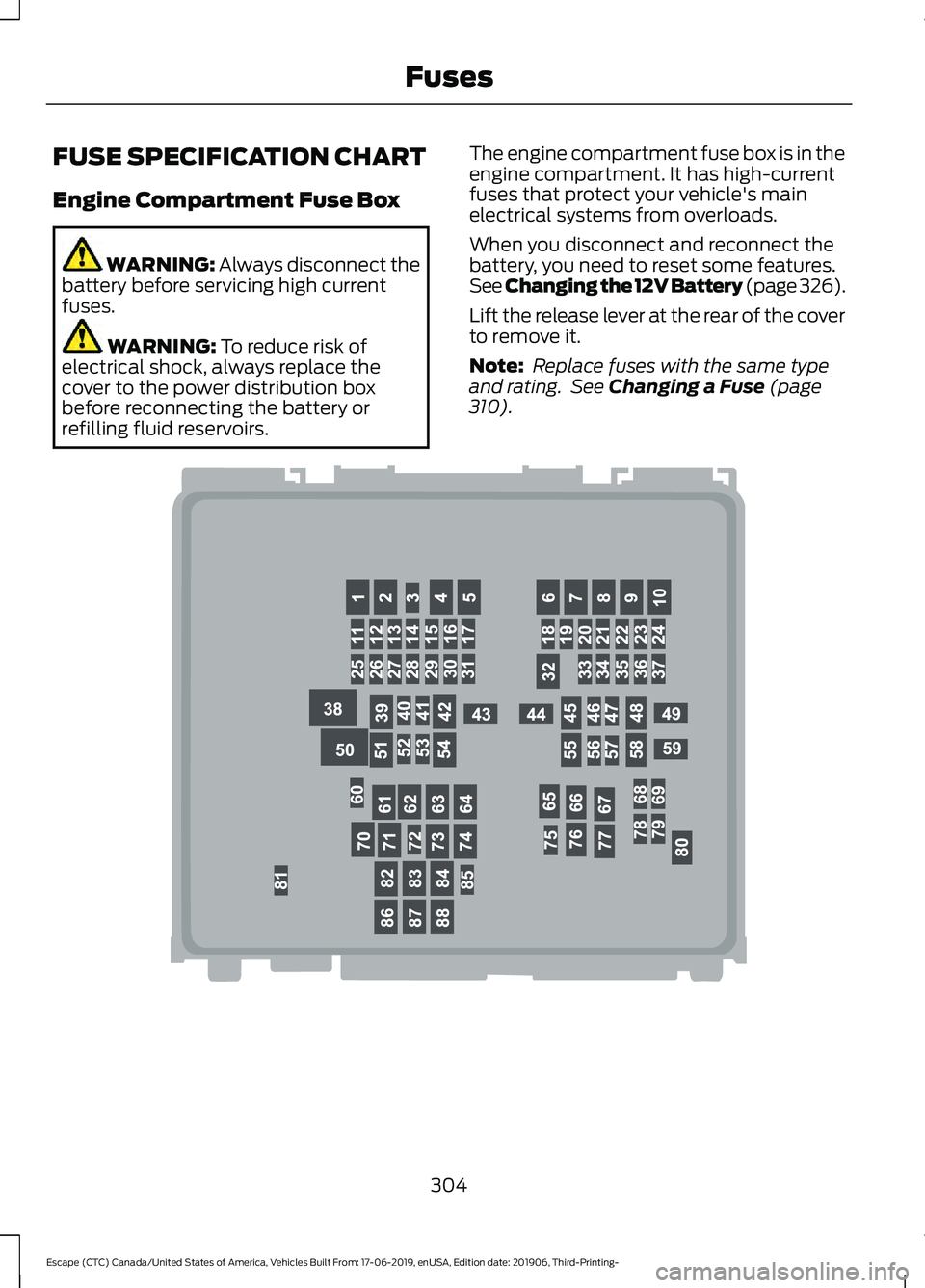 Fuses

FUSE SPECIFICATION CHART

Engine Compartment Fuse Box

WARNING: Always disconnect the battery before servicing high current fuses.

WARNING: To reduce risk of electrical shock, always replace the cover to the power distribution box before reconnecting the battery or refilling fluid reservoirs.

The engine compartment fuse box is in the engine compartment. It has high-current fuses that protect your vehicle's main electrical systems from overloads.

When you disconnect and reconnect the battery, you need to reset some features. See Changing the 12V Battery (page 326).

Lift the release lever at the rear of the cover to remove it.

Note: Replace fuses with the same type and rating. See Changing a Fuse (page 310).

1 2 3 4 5 6 7 8 9 10
11 12 13 14 15 16 17 18 19 20 21 22 23 24
25 26 27 28 29 30 31 32 33 34 35 36 37
38 39 40 41 42 43 44 45 46 47 48 49
50 51 52 53 54 55 56 57 58 59
60 61 62 63 64 65 66 67 68 69
70 71 72 73 74 75 76 77 78 79 80
81 82 83 84 85
86 87 88

304

Escape (CTC) Canada/United States of America, Vehicles Built From: 17-06-2019, enUSA, Edition date: 201906, Third-Printing-

carmanualsonline.info