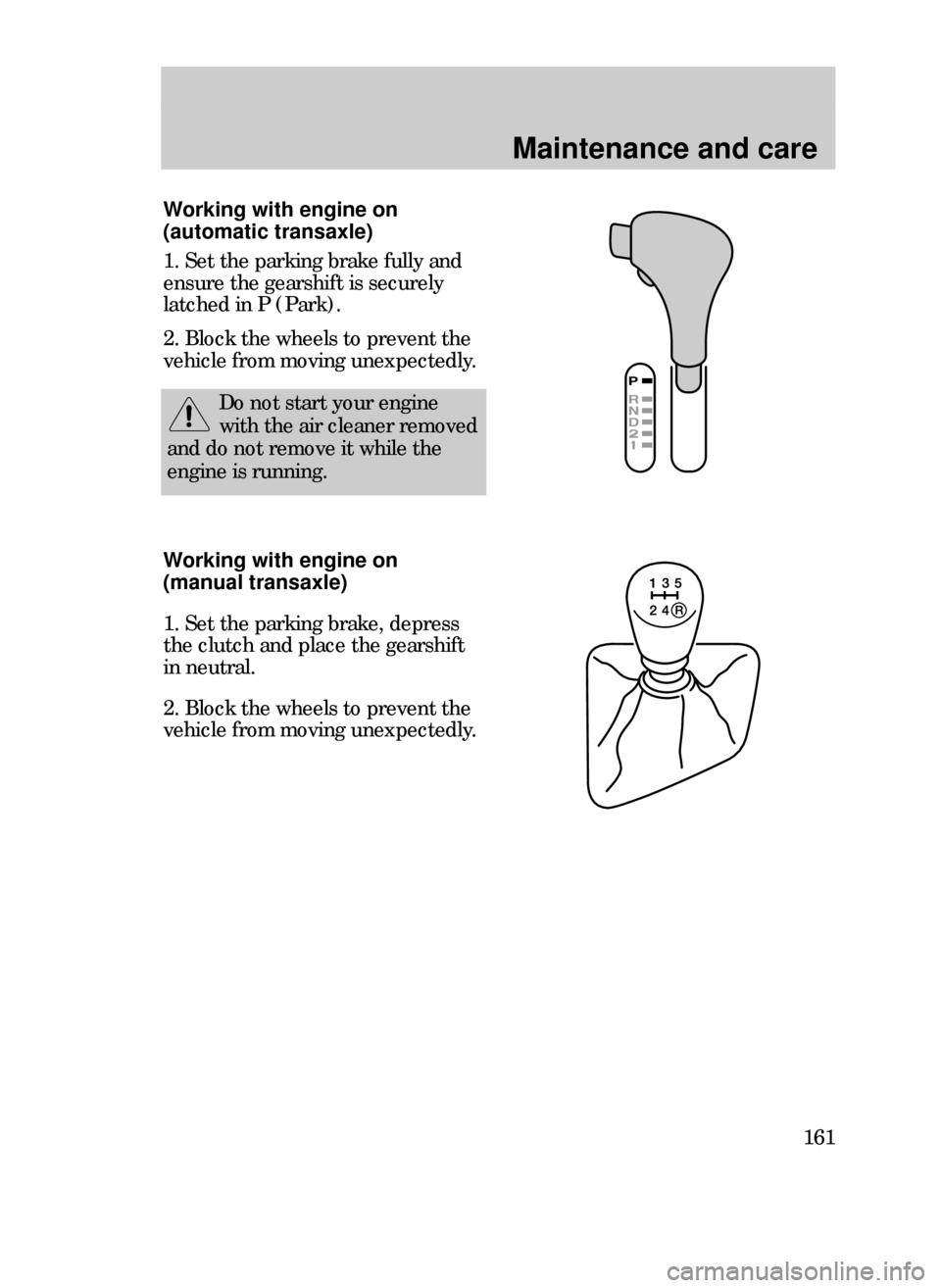 Maintenance and care

Working with engine on (automatic transaxle)

1. Set the parking brake fully and ensure the gearshift is securely latched in P (Park).

2. Block the wheels to prevent the vehicle from moving unexpectedly.

Do not start your engine with the air cleaner removed and do not remove it while the engine is running.

P
R
N
D
2
1

Working with engine on (manual transaxle)

1. Set the parking brake, depress the clutch and place the gearshift in neutral.

2. Block the wheels to prevent the vehicle from moving unexpectedly.

1 3 5
2 4 R

161

carmanualsonline.info