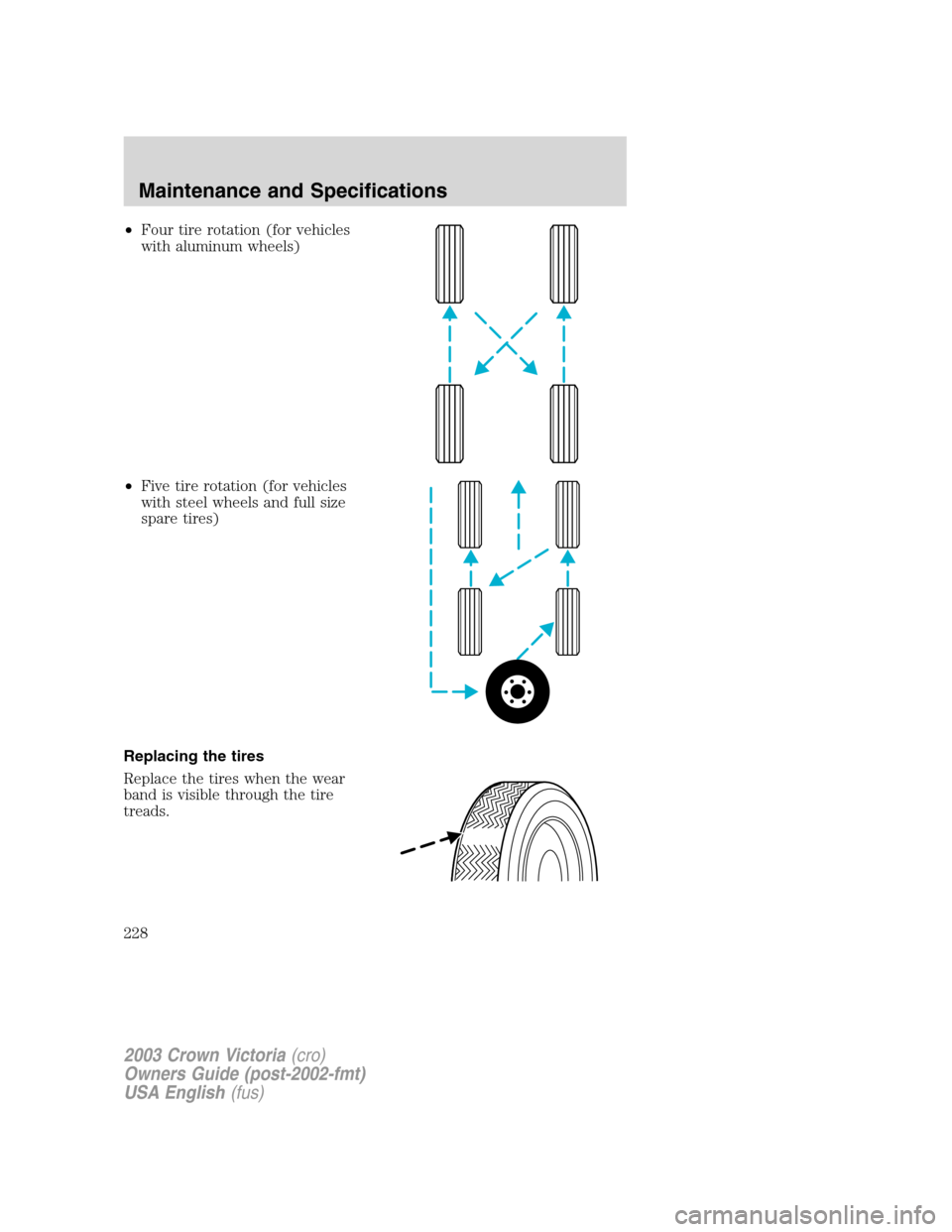 Maintenance and Specifications

• Four tire rotation (for vehicles with aluminum wheels)

• Five tire rotation (for vehicles with steel wheels and full size spare tires)

Replacing the tires

Replace the tires when the wear band is visible through the tire treads.

228

2003 Crown Victoria (cro)
Owners Guide (post-2002-fmt)
USA English (fus)

carmanualsonline.info