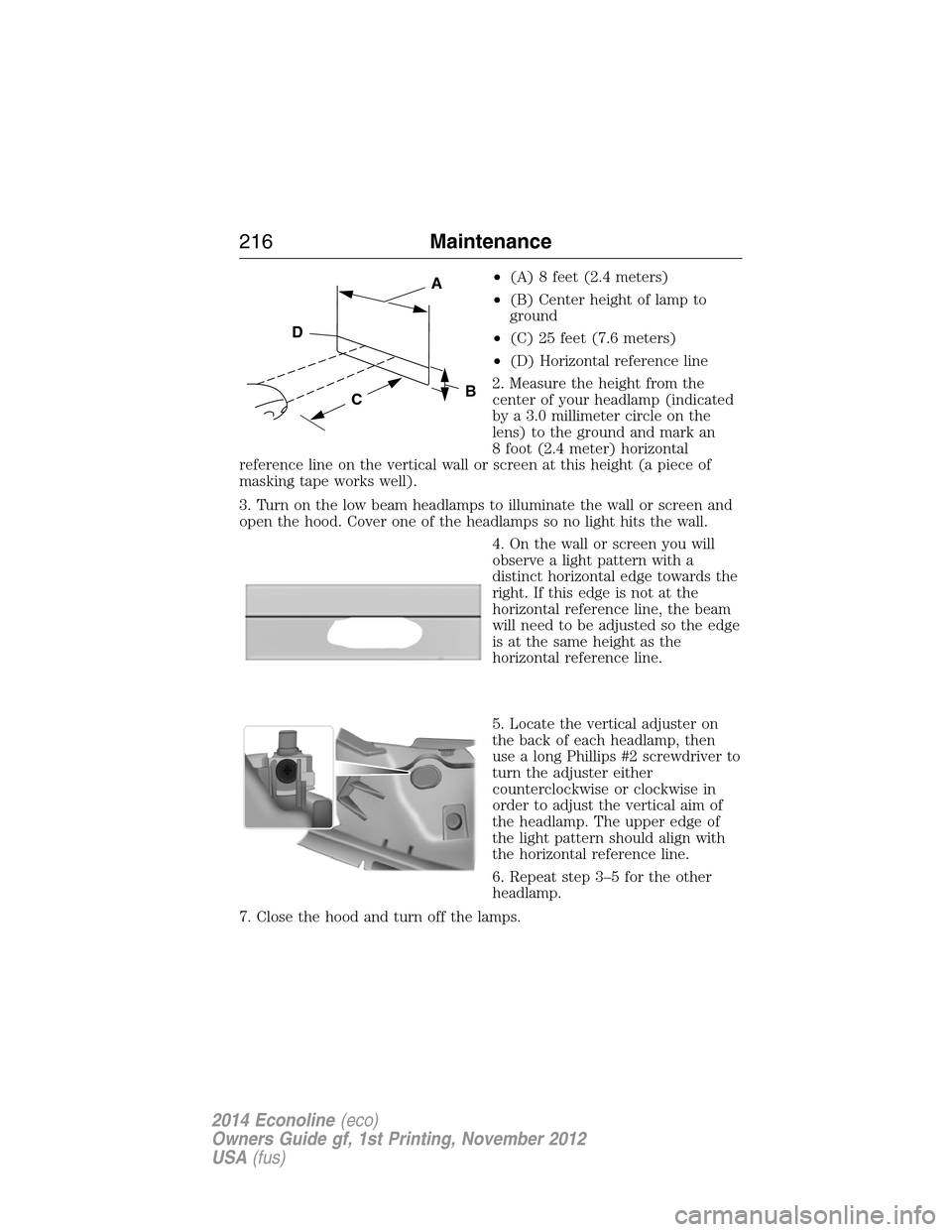 216 Maintenance

A

D

C

B

• (A) 8 feet (2.4 meters)
• (B) Center height of lamp to ground
• (C) 25 feet (7.6 meters)
• (D) Horizontal reference line

2. Measure the height from the center of your headlamp (indicated by a 3.0 millimeter circle on the lens) to the ground and mark an 8 foot (2.4 meter) horizontal reference line on the vertical wall or screen at this height (a piece of masking tape works well).

3. Turn on the low beam headlamps to illuminate the wall or screen and open the hood. Cover one of the headlamps so no light hits the wall.

4. On the wall or screen you will observe a light pattern with a distinct horizontal edge towards the right. If this edge is not at the horizontal reference line, the beam will need to be adjusted so the edge is at the same height as the horizontal reference line.

5. Locate the vertical adjuster on the back of each headlamp, then use a long Phillips #2 screwdriver to turn the adjuster either counterclockwise or clockwise in order to adjust the vertical aim of the headlamp. The upper edge of the light pattern should align with the horizontal reference line.

6. Repeat step 3–5 for the other headlamp.

7. Close the hood and turn off the lamps.

2014 Econoline (eco)
Owners Guide gf, 1st Printing, November 2012
USA (fus)

carmanualsonline.info