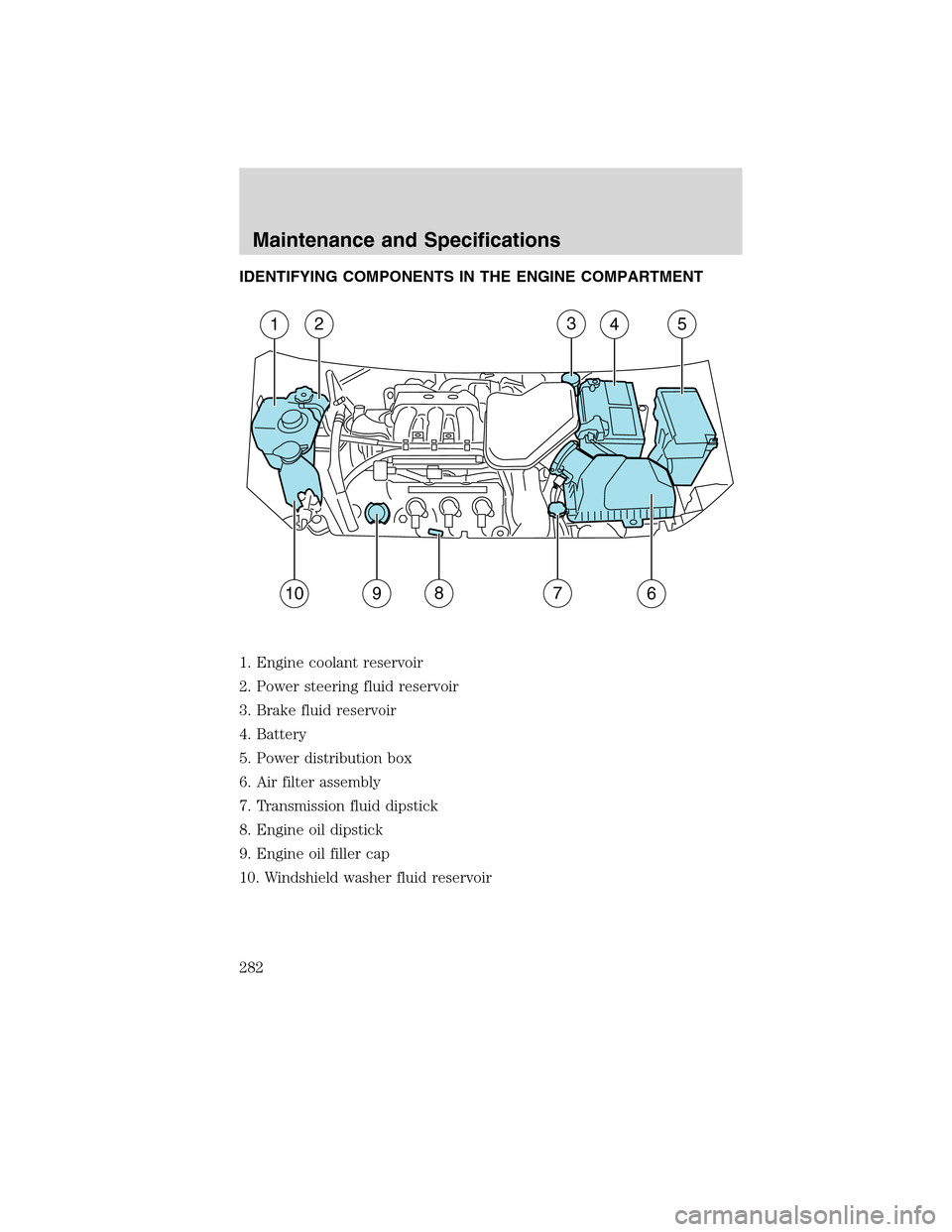 Maintenance and Specifications

IDENTIFYING COMPONENTS IN THE ENGINE COMPARTMENT

1 2 3 4 5

10 9 8 7 6

1. Engine coolant reservoir
2. Power steering fluid reservoir
3. Brake fluid reservoir
4. Battery
5. Power distribution box
6. Air filter assembly
7. Transmission fluid dipstick
8. Engine oil dipstick
9. Engine oil filler cap
10. Windshield washer fluid reservoir

282

carmanualsonline.info