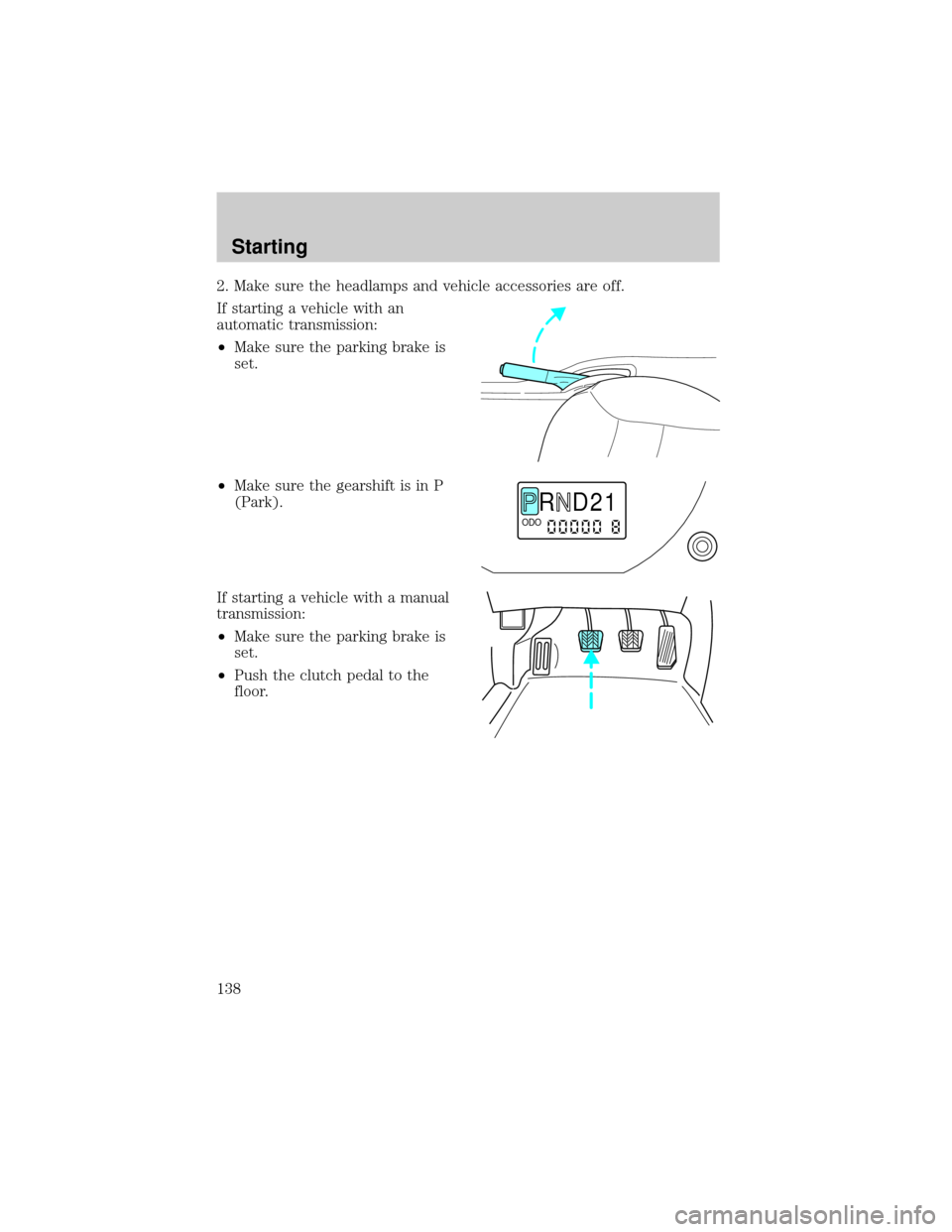 Starting

2. Make sure the headlamps and vehicle accessories are off.

If starting a vehicle with an automatic transmission:

•Make sure the parking brake is set.

•Make sure the gearshift is in P (Park).

PRND21
ODO 00000 8

If starting a vehicle with a manual transmission:

•Make sure the parking brake is set.

•Push the clutch pedal to the floor.

138

carmanualsonline.info