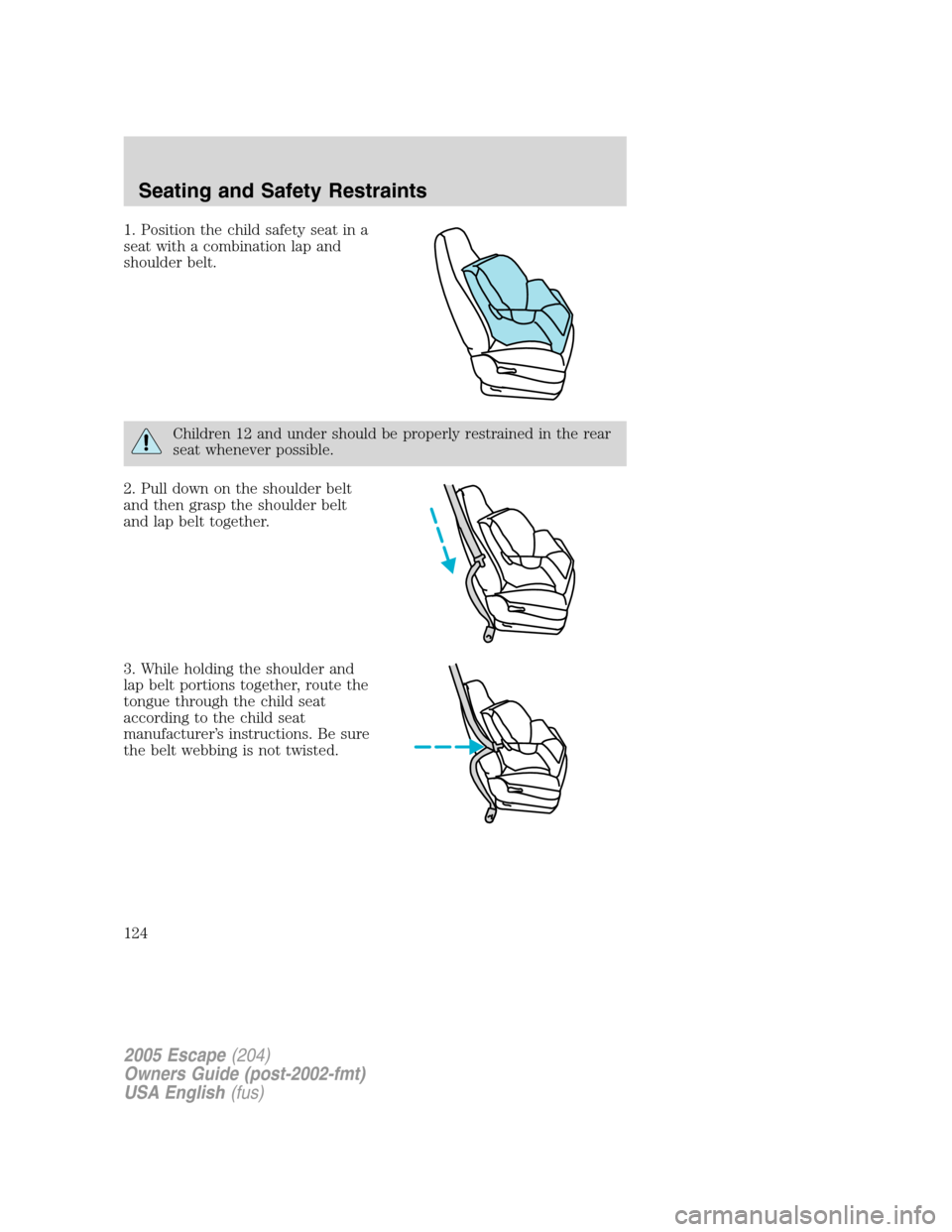 Seating and Safety Restraints

1. Position the child safety seat in a seat with a combination lap and shoulder belt.

Children 12 and under should be properly restrained in the rear seat whenever possible.

2. Pull down on the shoulder belt and then grasp the shoulder belt and lap belt together.

3. While holding the shoulder and lap belt portions together, route the tongue through the child seat according to the child seat manufacturer's instructions. Be sure the belt webbing is not twisted.

124

2005 Escape (204)
Owners Guide (post-2002-fmt)
USA English (fus)

carmanualsonline.info