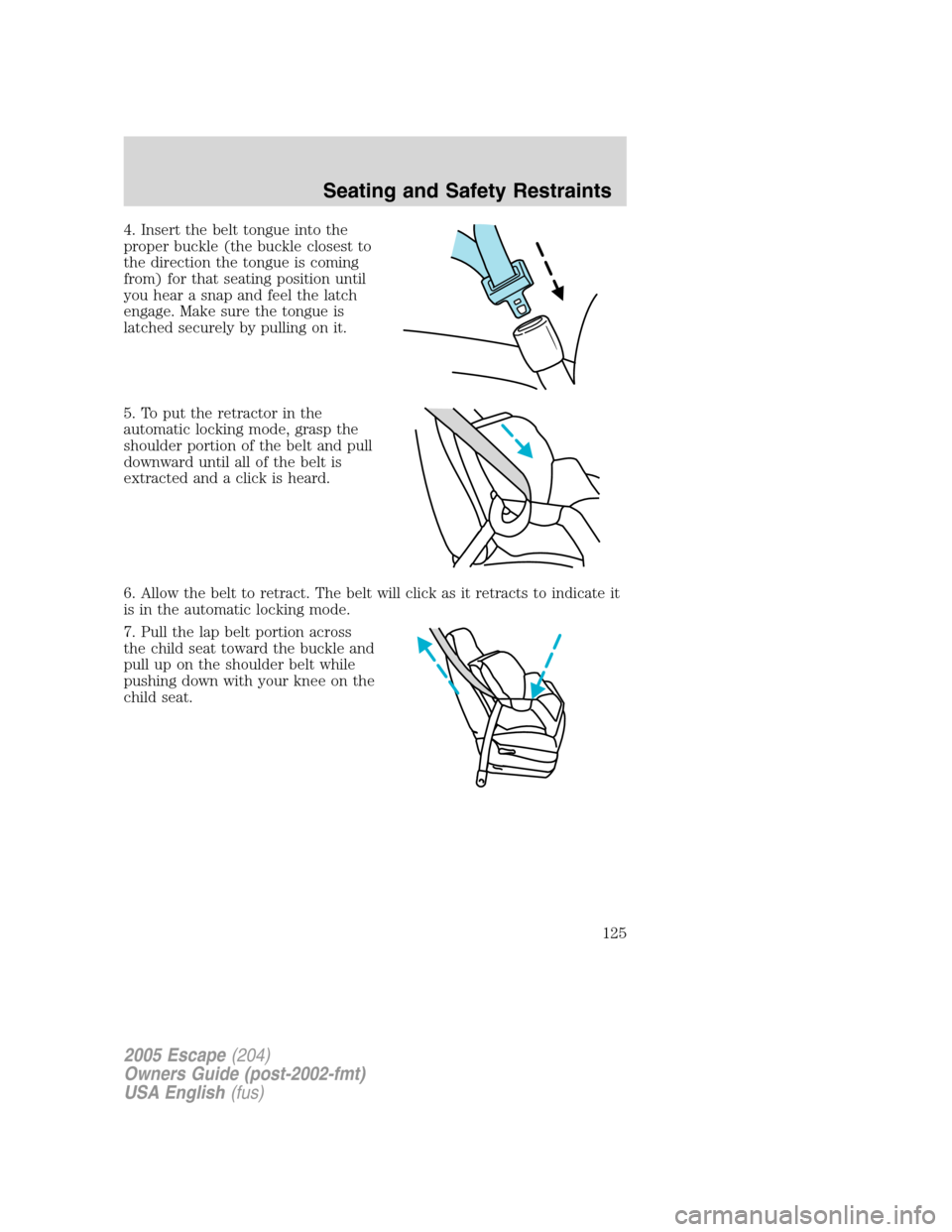 Seating and Safety Restraints

4. Insert the belt tongue into the proper buckle (the buckle closest to the direction the tongue is coming from) for that seating position until you hear a snap and feel the latch engage. Make sure the tongue is latched securely by pulling on it.

5. To put the retractor in the automatic locking mode, grasp the shoulder portion of the belt and pull downward until all of the belt is extracted and a click is heard.

6. Allow the belt to retract. The belt will click as it retracts to indicate it is in the automatic locking mode.

7. Pull the lap belt portion across the child seat toward the buckle and pull up on the shoulder belt while pushing down with your knee on the child seat.

125

2005 Escape (204)
Owners Guide (post-2002-fmt)
USA English (fus)

carmanualsonline.info