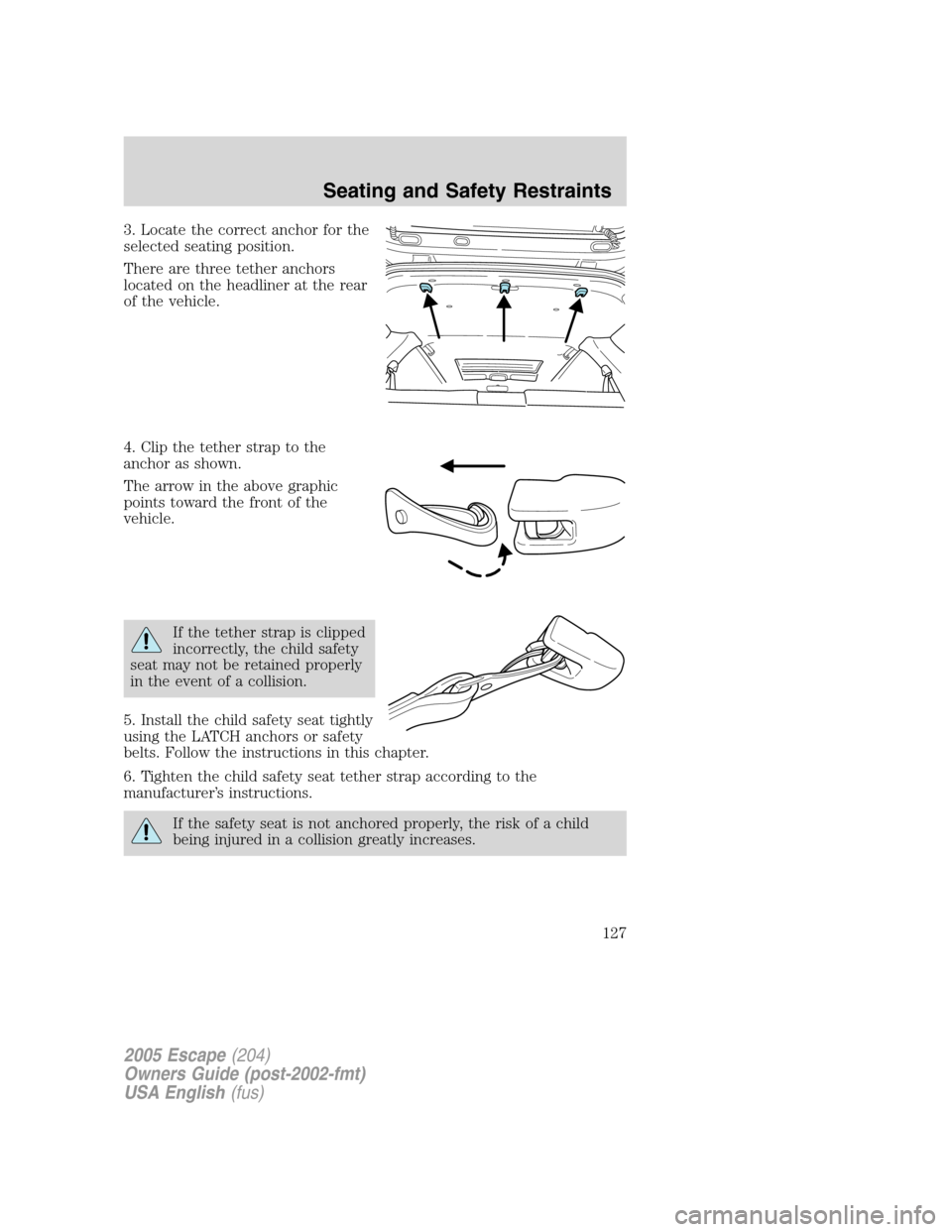 Seating and Safety Restraints

3. Locate the correct anchor for the selected seating position.

There are three tether anchors located on the headliner at the rear of the vehicle.

4. Clip the tether strap to the anchor as shown.

The arrow in the above graphic points toward the front of the vehicle.

If the tether strap is clipped incorrectly, the child safety seat may not be retained properly in the event of a collision.

5. Install the child safety seat tightly using the LATCH anchors or safety belts. Follow the instructions in this chapter.

6. Tighten the child safety seat tether strap according to the manufacturer's instructions.

If the safety seat is not anchored properly, the risk of a child being injured in a collision greatly increases.

127

2005 Escape (204)
Owners Guide (post-2002-fmt)
USA English (fus)

carmanualsonline.info