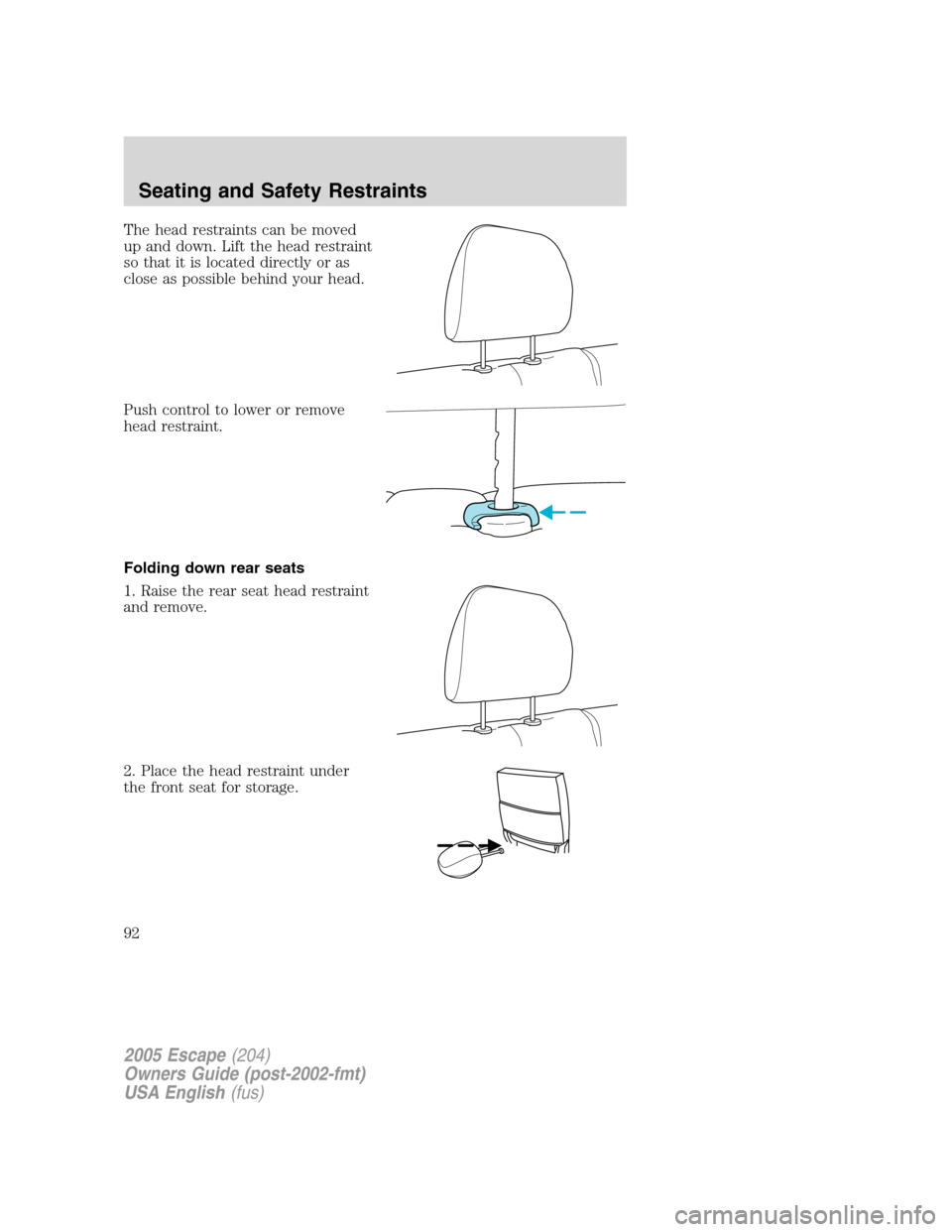 Seating and Safety Restraints

The head restraints can be moved up and down. Lift the head restraint so that it is located directly or as close as possible behind your head.

Push control to lower or remove head restraint.

Folding down rear seats

1. Raise the rear seat head restraint and remove.

2. Place the head restraint under the front seat for storage.

92

2005 Escape (204)
Owners Guide (post-2002-fmt)
USA English (fus)

carmanualsonline.info