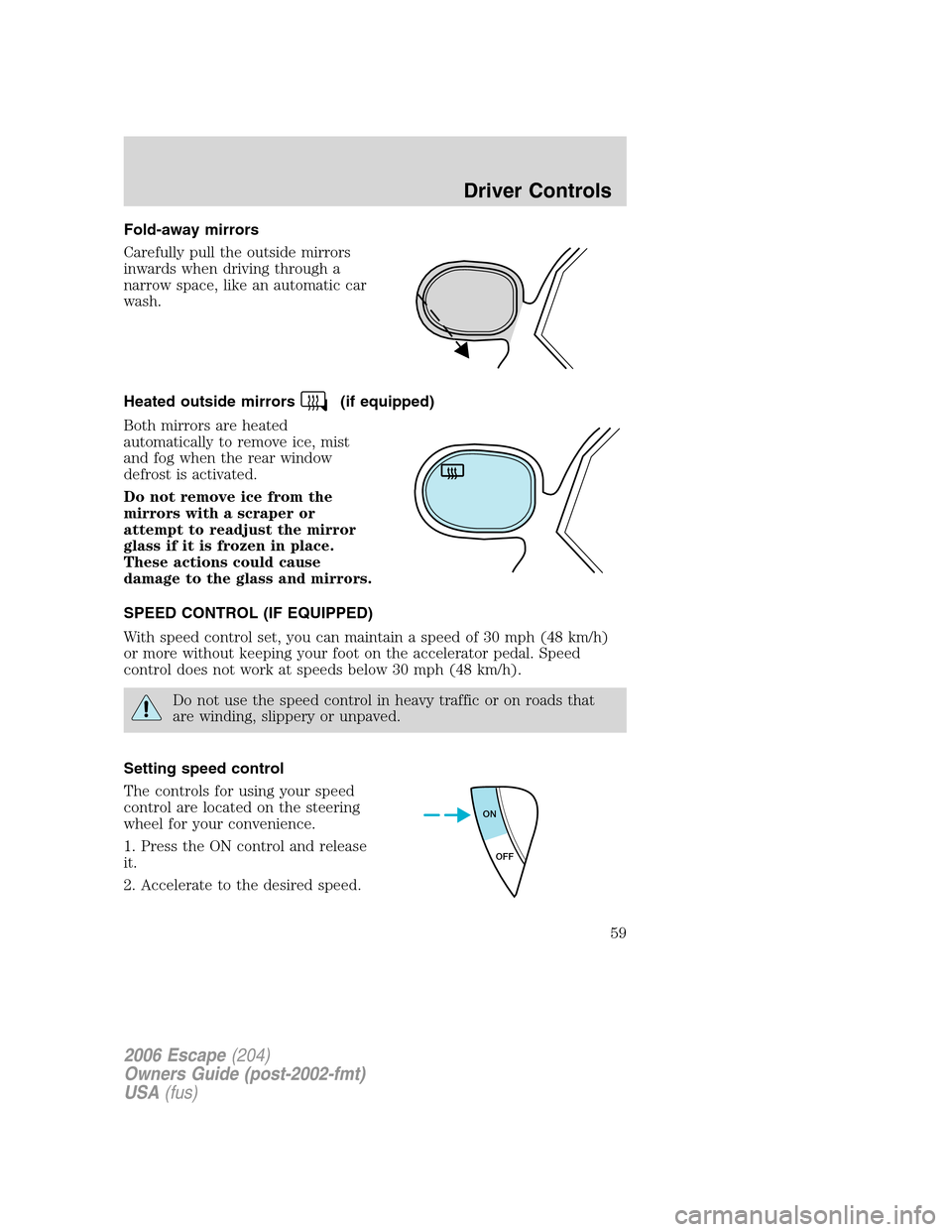 Driver Controls

Fold-away mirrors

Carefully pull the outside mirrors inwards when driving through a narrow space, like an automatic car wash.

Heated outside mirrors (if equipped)

Both mirrors are heated automatically to remove ice, mist and fog when the rear window defrost is activated.

Do not remove ice from the mirrors with a scraper or attempt to readjust the mirror glass if it is frozen in place. These actions could cause damage to the glass and mirrors.

SPEED CONTROL (IF EQUIPPED)

With speed control set, you can maintain a speed of 30 mph (48 km/h) or more without keeping your foot on the accelerator pedal. Speed control does not work at speeds below 30 mph (48 km/h).

Do not use the speed control in heavy traffic or on roads that are winding, slippery or unpaved.

Setting speed control

The controls for using your speed control are located on the steering wheel for your convenience.

1. Press the ON control and release it.

2. Accelerate to the desired speed.

ON

OFF

59

2006 Escape (204)
Owners Guide (post-2002-fmt)
USA (fus)

carmanualsonline.info