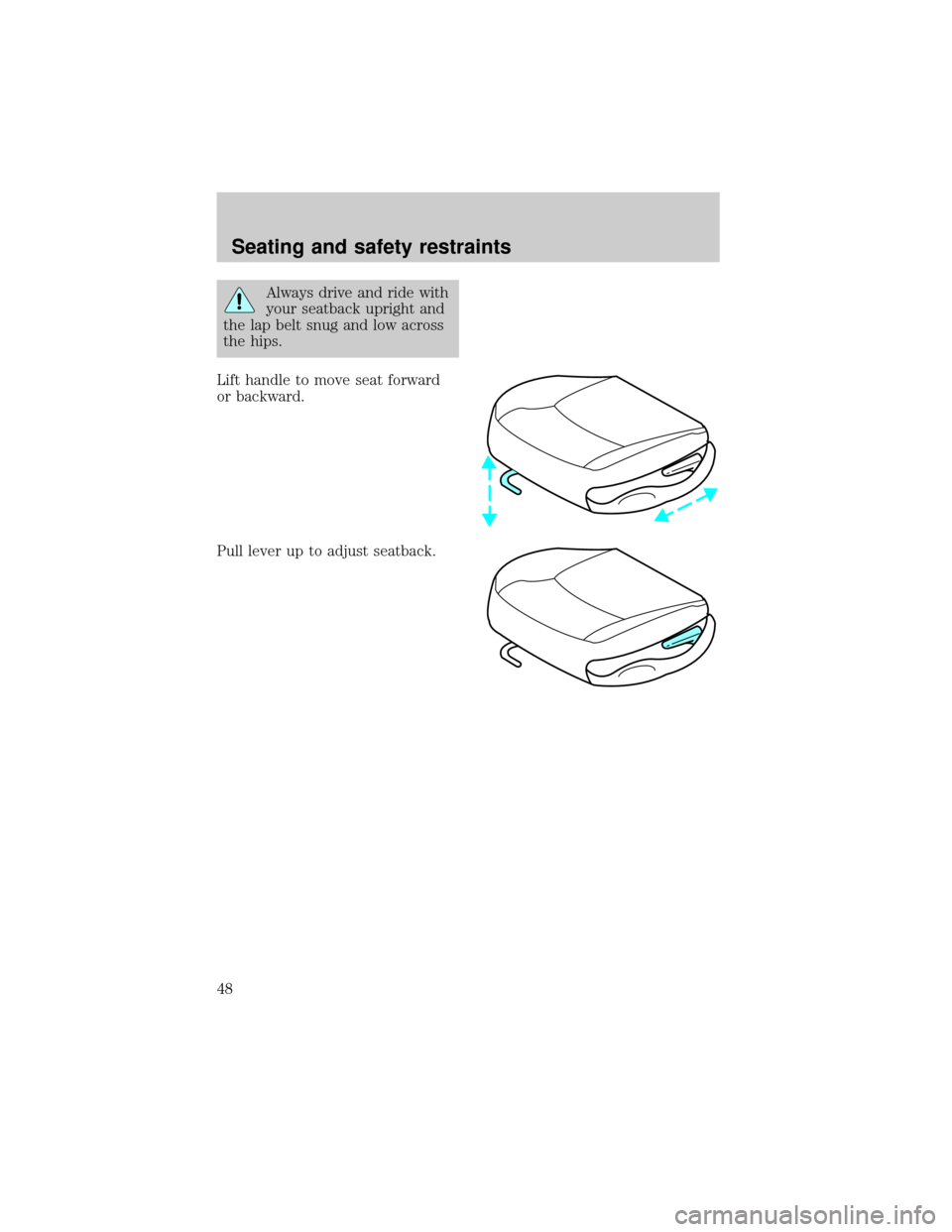 Seating and safety restraints

Always drive and ride with your seatback upright and the lap belt snug and low across the hips.

Lift handle to move seat forward or backward.

Pull lever up to adjust seatback.

48

carmanualsonline.info