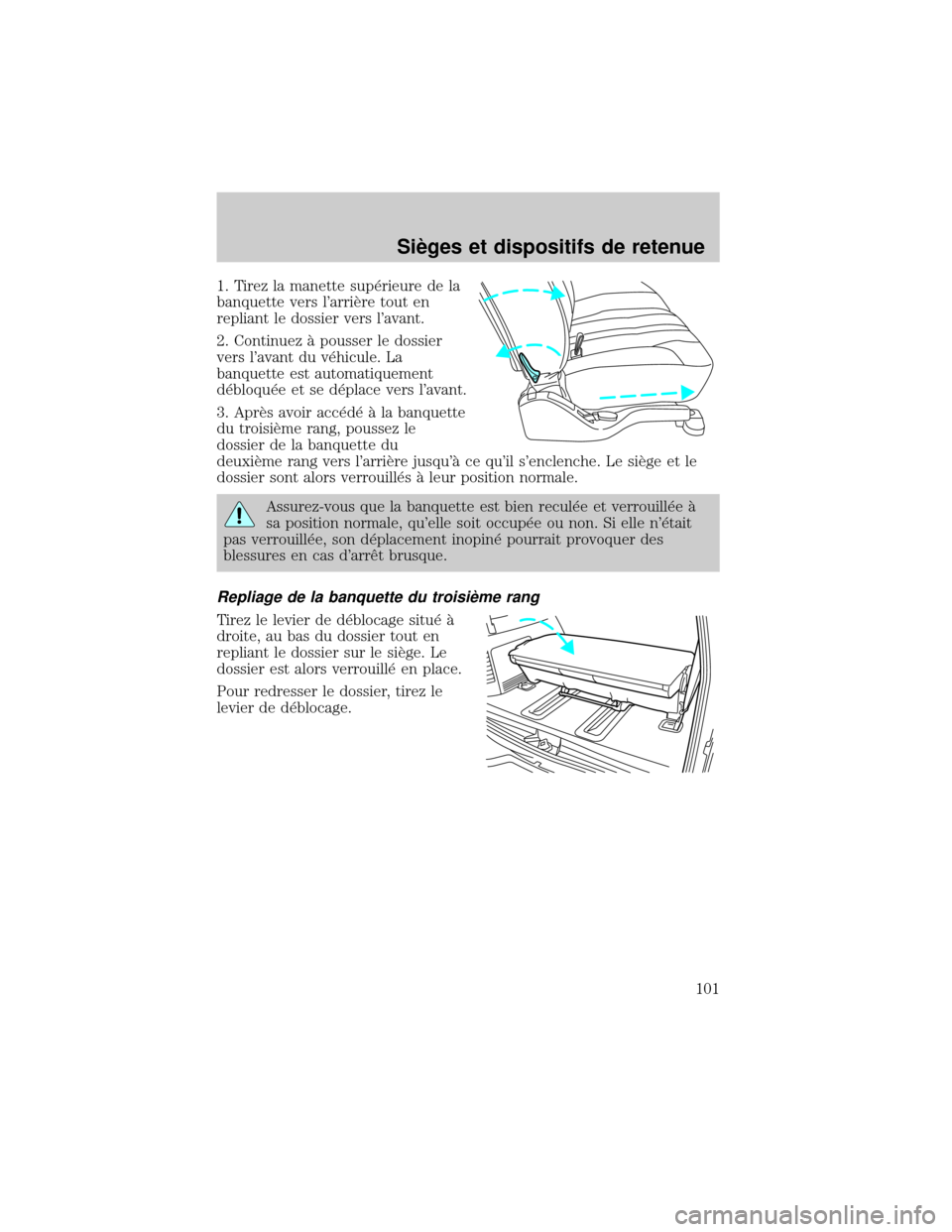 Sièges et dispositifs de retenue

1. Tirez la manette supérieure de la banquette vers l'arrière tout en repliant le dossier vers l'avant.

2. Continuez à pousser le dossier vers l'avant du véhicule. La banquette est automatiquement débloquée et se déplace vers l'avant.

3. Après avoir accédé à la banquette du troisième rang, poussez le dossier de la banquette du deuxième rang vers l'arrière jusqu'à ce qu'il s'enclenche. Le siège et le dossier sont alors verrouillés à leur position normale.

Assurez-vous que la banquette est bien reculée et verrouillée à sa position normale, qu'elle soit occupée ou non. Si elle n'était pas verrouillée, son déplacement inopiné pourrait provoquer des blessures en cas d'arrêt brusque.

Repliage de la banquette du troisième rang

Tirez le levier de déblocage situé à droite, au bas du dossier tout en repliant le dossier sur le siège. Le dossier est alors verrouillé en place.

Pour redresser le dossier, tirez le levier de déblocage.

101

carmanualsonline.info