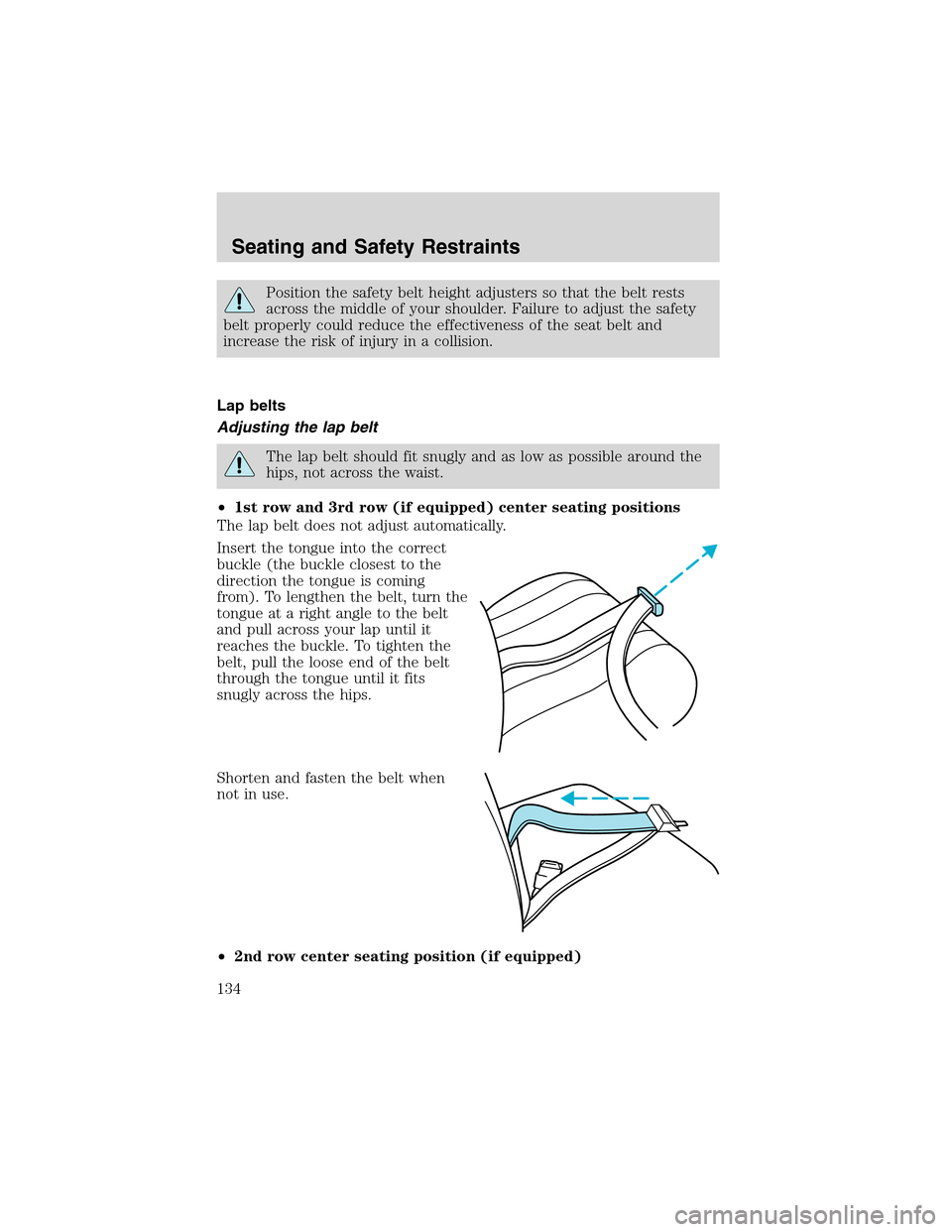 Seating and Safety Restraints

Position the safety belt height adjusters so that the belt rests across the middle of your shoulder. Failure to adjust the safety belt properly could reduce the effectiveness of the seat belt and increase the risk of injury in a collision.

Lap belts

Adjusting the lap belt

The lap belt should fit snugly and as low as possible around the hips, not across the waist.

• 1st row and 3rd row (if equipped) center seating positions

The lap belt does not adjust automatically.

Insert the tongue into the correct buckle (the buckle closest to the direction the tongue is coming from). To lengthen the belt, turn the tongue at a right angle to the belt and pull across your lap until it reaches the buckle. To tighten the belt, pull the loose end of the belt through the tongue until it fits snugly across the hips.

Shorten and fasten the belt when not in use.

• 2nd row center seating position (if equipped)

134

carmanualsonline.info