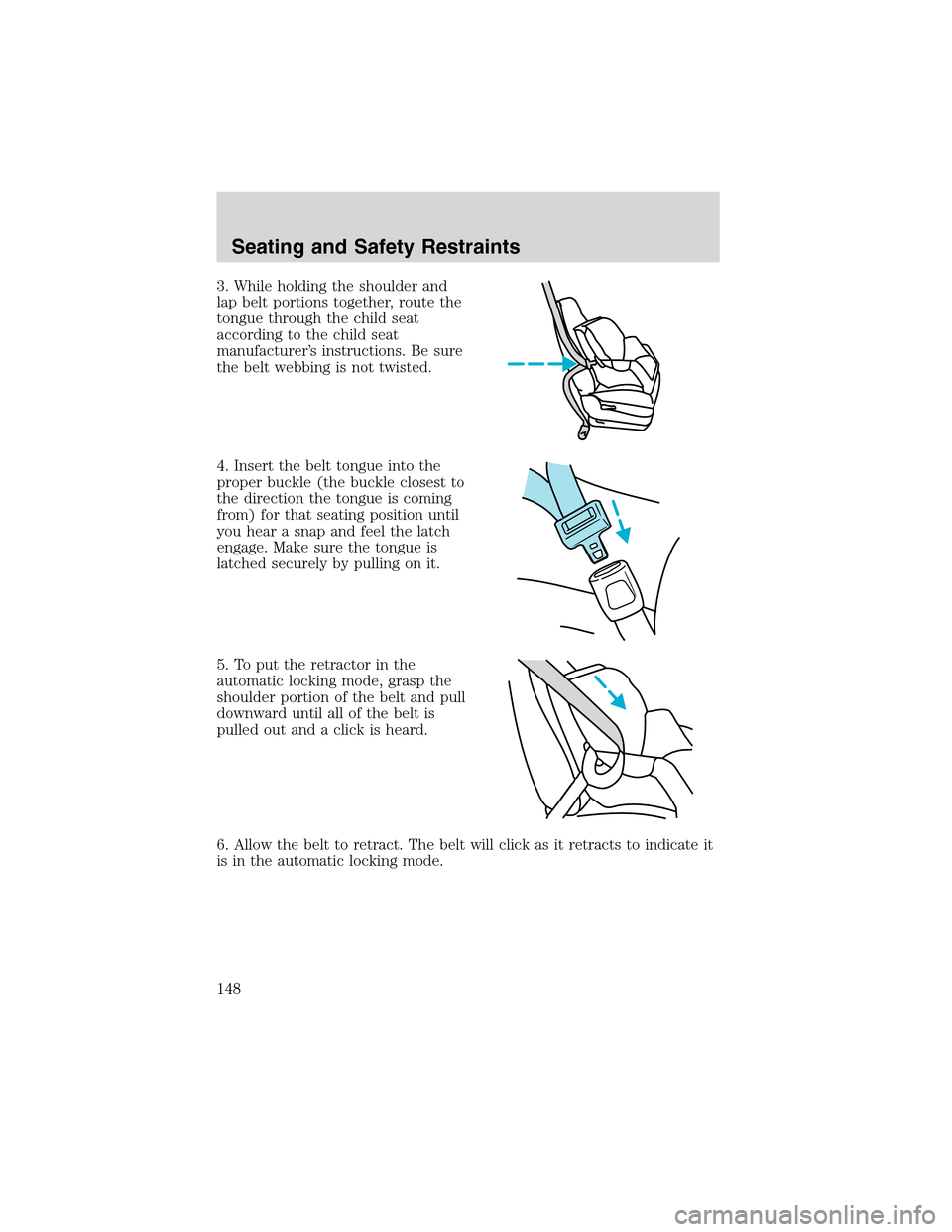 Seating and Safety Restraints

3. While holding the shoulder and lap belt portions together, route the tongue through the child seat according to the child seat manufacturer's instructions. Be sure the belt webbing is not twisted.

4. Insert the belt tongue into the proper buckle (the buckle closest to the direction the tongue is coming from) for that seating position until you hear a snap and feel the latch engage. Make sure the tongue is latched securely by pulling on it.

5. To put the retractor in the automatic locking mode, grasp the shoulder portion of the belt and pull downward until all of the belt is pulled out and a click is heard.

6. Allow the belt to retract. The belt will click as it retracts to indicate it is in the automatic locking mode.

148

carmanualsonline.info