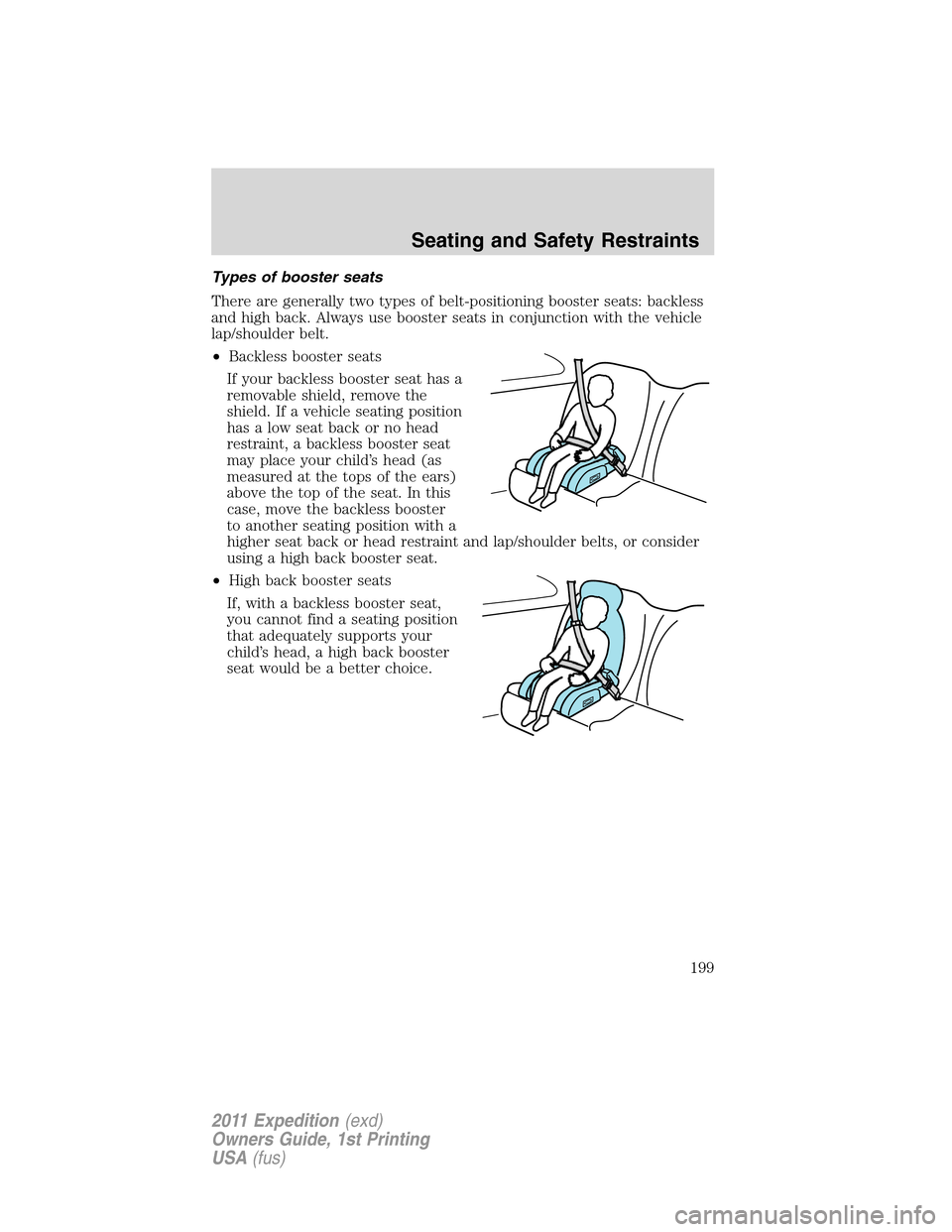 Seating and Safety Restraints

Types of booster seats

There are generally two types of belt-positioning booster seats: backless and high back. Always use booster seats in conjunction with the vehicle lap/shoulder belt.

• Backless booster seats

If your backless booster seat has a removable shield, remove the shield. If a vehicle seating position has a low seat back or no head restraint, a backless booster seat may place your child's head (as measured at the tops of the ears) above the top of the seat. In this case, move the backless booster to another seating position with a higher seat back or head restraint and lap/shoulder belts, or consider using a high back booster seat.

• High back booster seats

If, with a backless booster seat, you cannot find a seating position that adequately supports your child's head, a high back booster seat would be a better choice.

199

2011 Expedition (exd)
Owners Guide, 1st Printing
USA (fus)

carmanualsonline.info