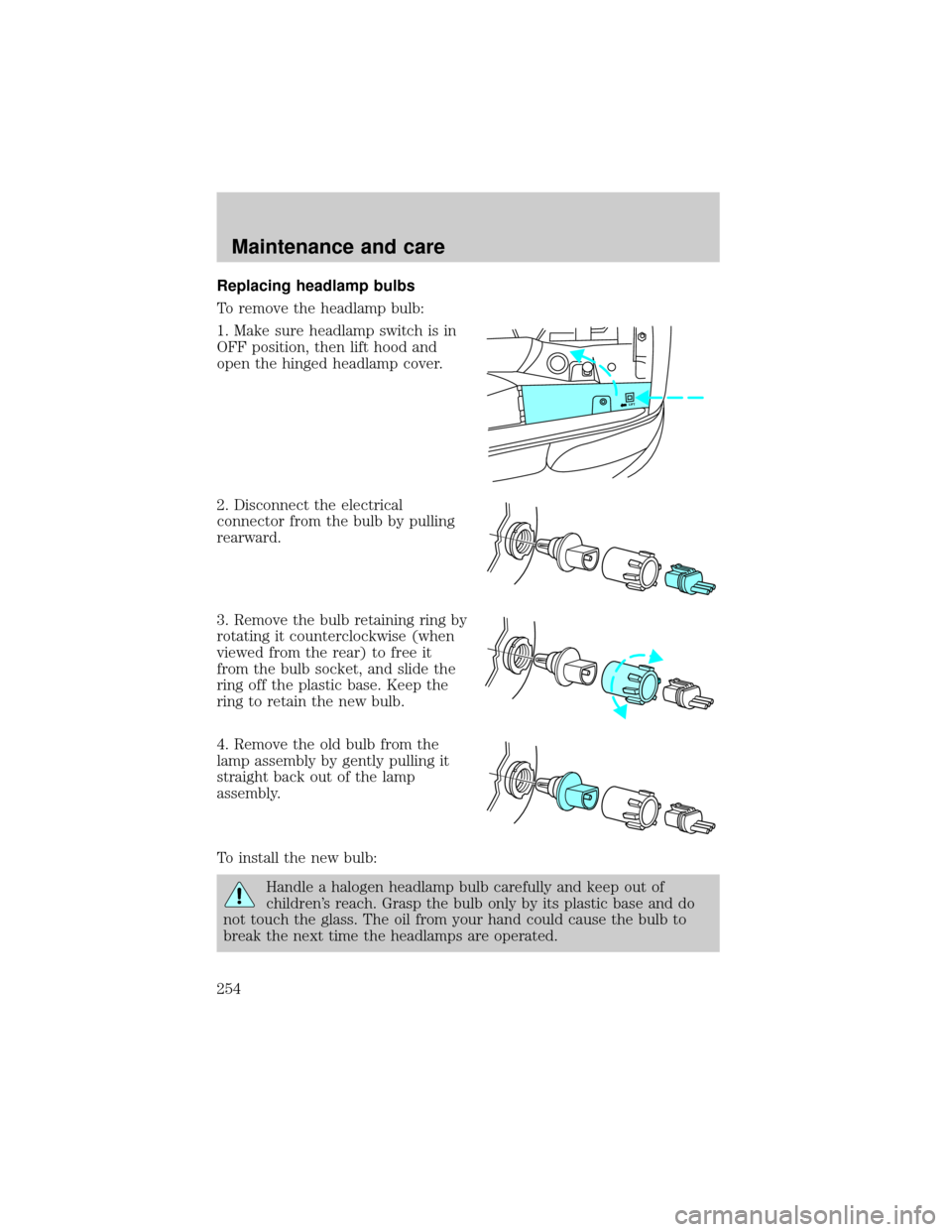 Maintenance and care

Replacing headlamp bulbs

To remove the headlamp bulb:

1. Make sure headlamp switch is in OFF position, then lift hood and open the hinged headlamp cover.

2. Disconnect the electrical connector from the bulb by pulling rearward.

3. Remove the bulb retaining ring by rotating it counterclockwise (when viewed from the rear) to free it from the bulb socket, and slide the ring off the plastic base. Keep the ring to retain the new bulb.

4. Remove the old bulb from the lamp assembly by gently pulling it straight back out of the lamp assembly.

To install the new bulb:

Handle a halogen headlamp bulb carefully and keep out of children's reach. Grasp the bulb only by its plastic base and do not touch the glass. The oil from your hand could cause the bulb to break the next time the headlamps are operated.

254

carmanualsonline.info