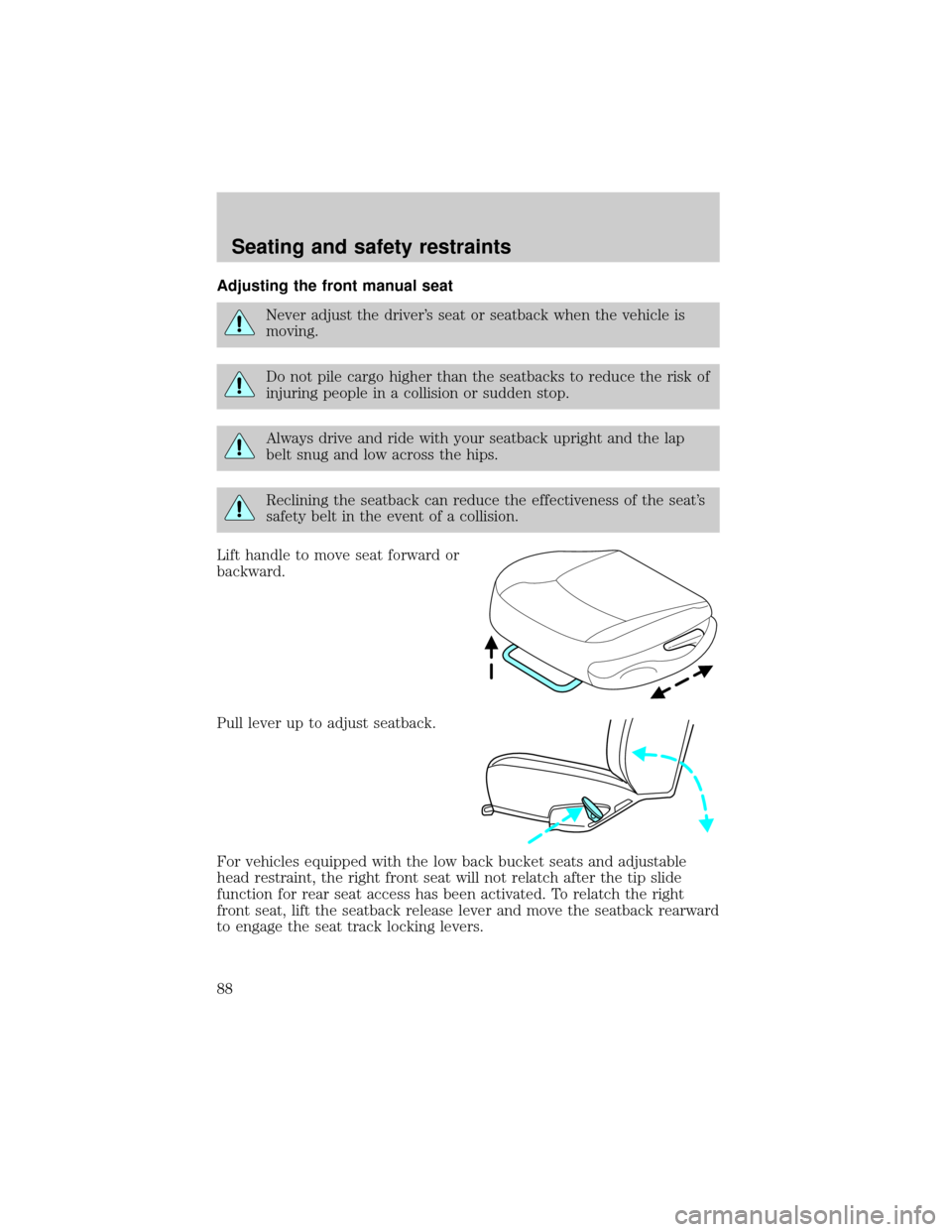 Seating and safety restraints

Adjusting the front manual seat

Never adjust the driver's seat or seatback when the vehicle is moving.

Do not pile cargo higher than the seatbacks to reduce the risk of injuring people in a collision or sudden stop.

Always drive and ride with your seatback upright and the lap belt snug and low across the hips.

Reclining the seatback can reduce the effectiveness of the seat's safety belt in the event of a collision.

Lift handle to move seat forward or backward.

Pull lever up to adjust seatback.

For vehicles equipped with the low back bucket seats and adjustable head restraint, the right front seat will not relatch after the tip slide function for rear seat access has been activated. To relatch the right front seat, lift the seatback release lever and move the seatback rearward to engage the seat track locking levers.

88

carmanualsonline.info