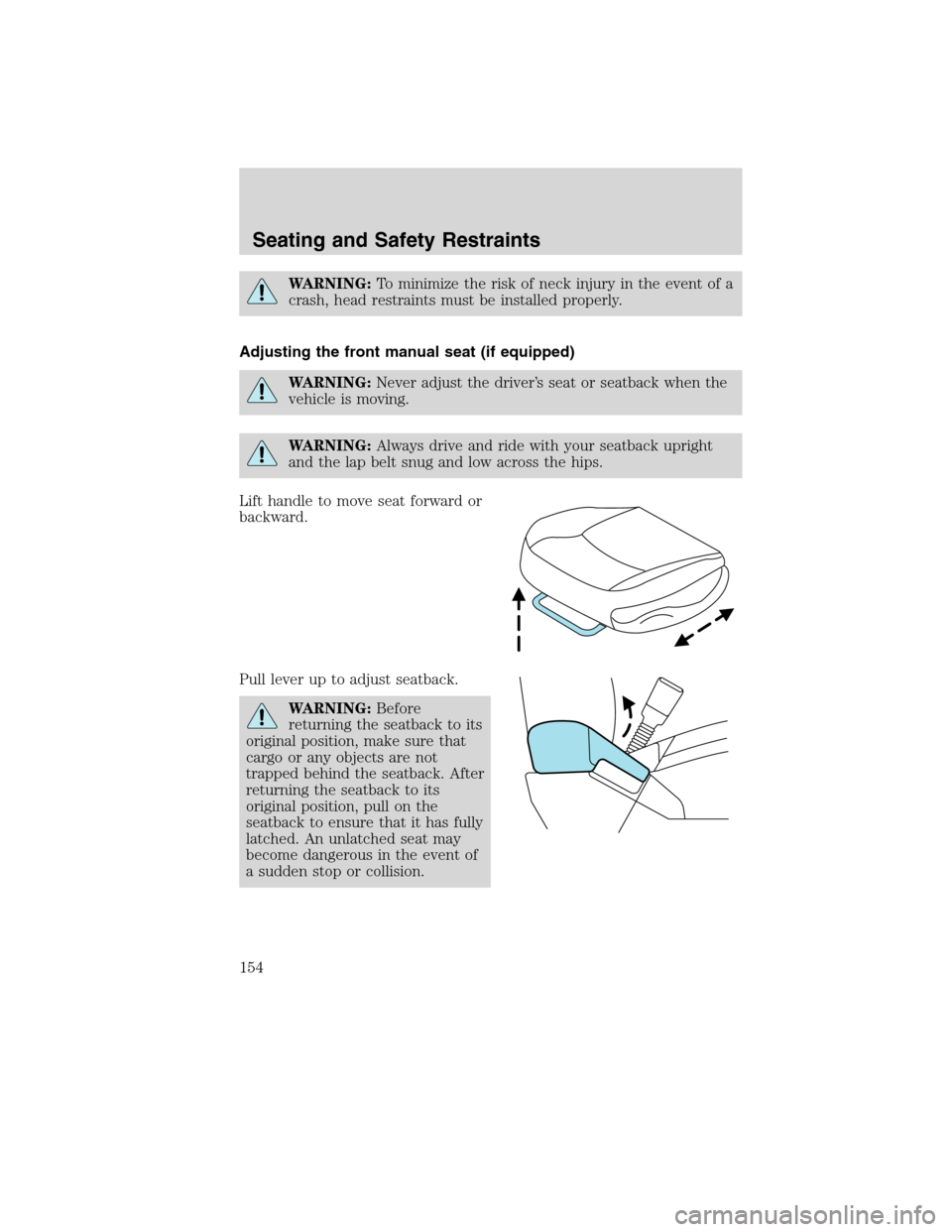 Seating and Safety Restraints

WARNING: To minimize the risk of neck injury in the event of a crash, head restraints must be installed properly.

Adjusting the front manual seat (if equipped)

WARNING: Never adjust the driver's seat or seatback when the vehicle is moving.

WARNING: Always drive and ride with your seatback upright and the lap belt snug and low across the hips.

Lift handle to move seat forward or backward.

Pull lever up to adjust seatback.

WARNING: Before returning the seatback to its original position, make sure that cargo or any objects are not trapped behind the seatback. After returning the seatback to its original position, pull on the seatback to ensure that it has fully latched. An unlatched seat may become dangerous in the event of a sudden stop or collision.

154

carmanualsonline.info