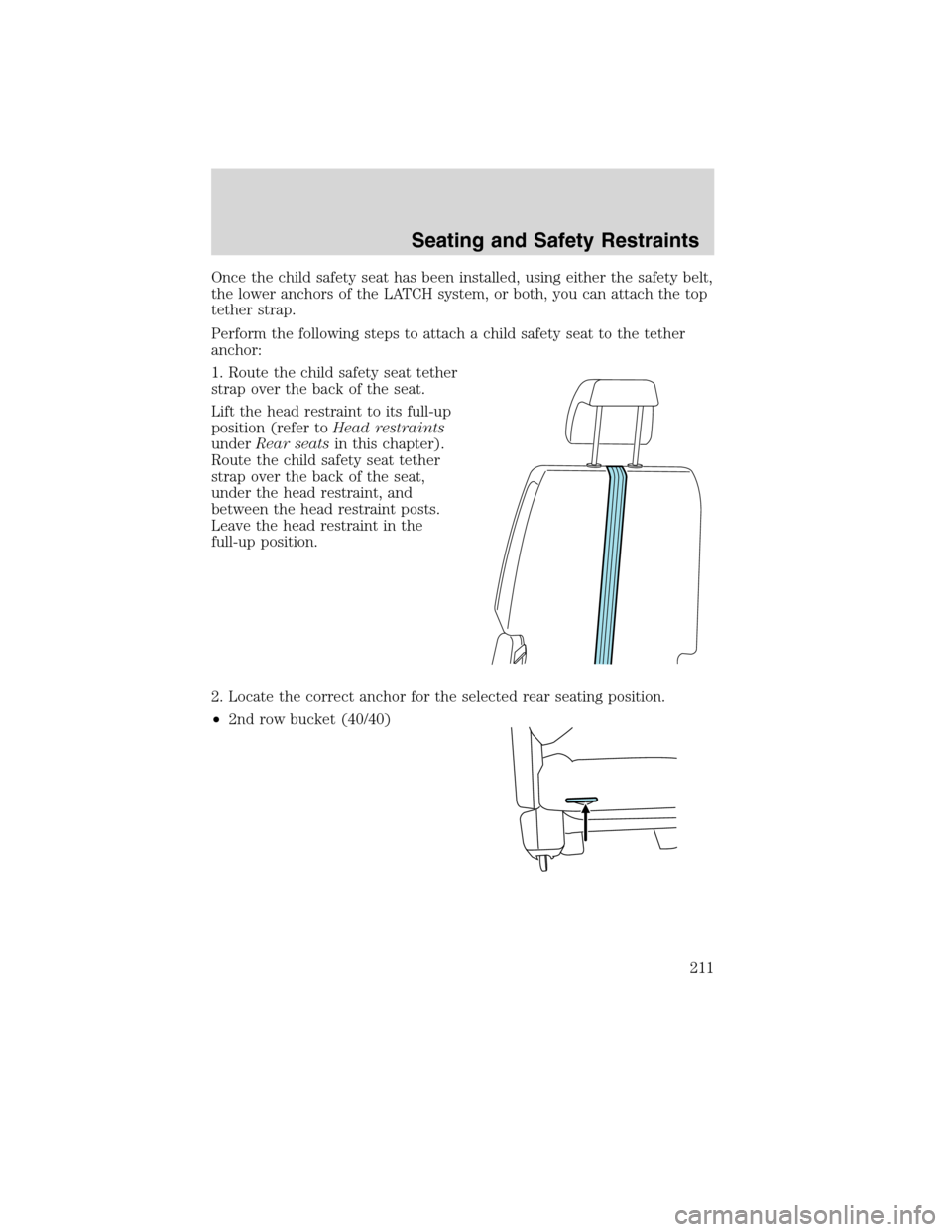 Seating and Safety Restraints

Once the child safety seat has been installed, using either the safety belt, the lower anchors of the LATCH system, or both, you can attach the top tether strap.

Perform the following steps to attach a child safety seat to the tether anchor:

1. Route the child safety seat tether strap over the back of the seat.

Lift the head restraint to its full-up position (refer to Head restraints under Rear seats in this chapter). Route the child safety seat tether strap over the back of the seat, under the head restraint, and between the head restraint posts. Leave the head restraint in the full-up position.

2. Locate the correct anchor for the selected rear seating position.

• 2nd row bucket (40/40)

211

carmanualsonline.info