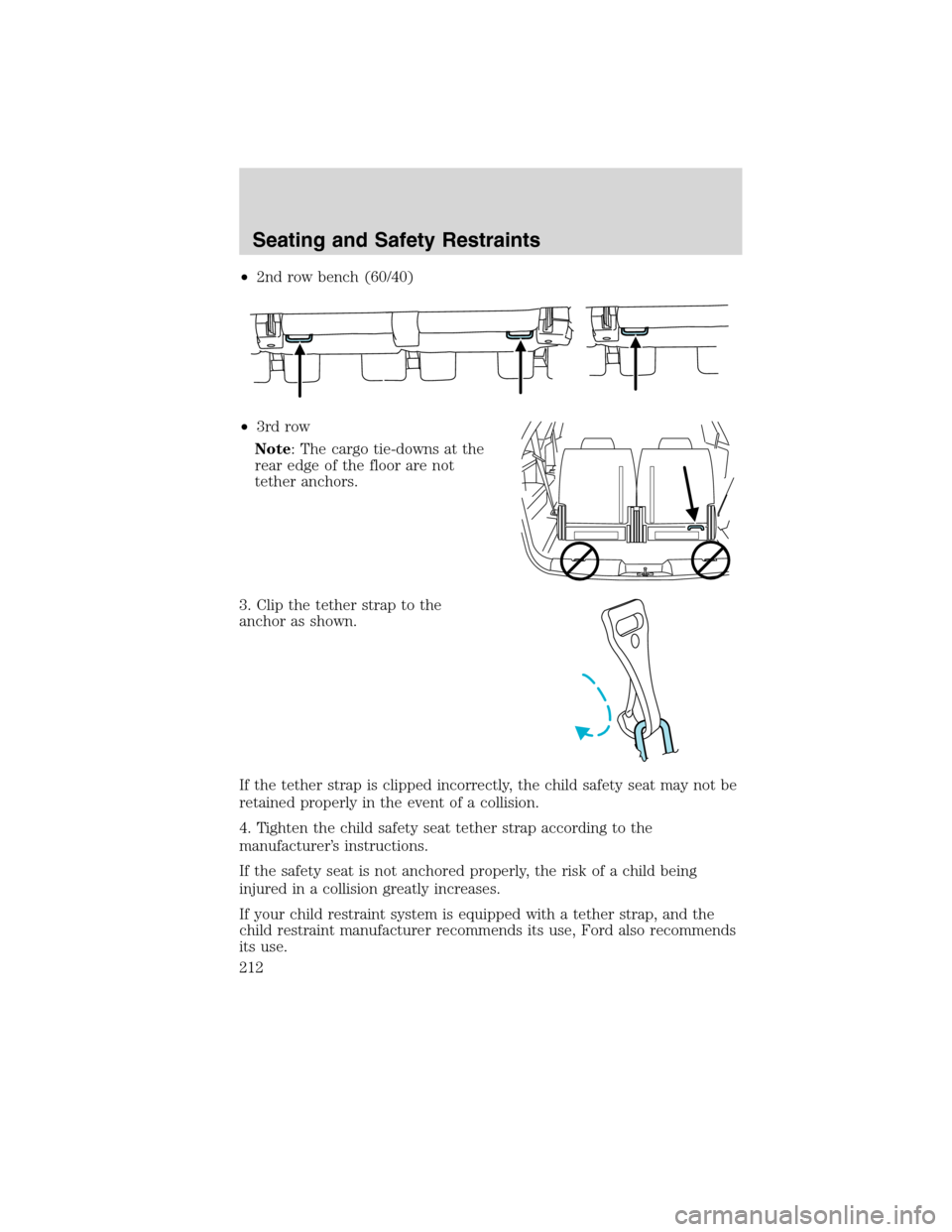 Seating and Safety Restraints

• 2nd row bench (60/40)

• 3rd row

Note: The cargo tie-downs at the rear edge of the floor are not tether anchors.

3. Clip the tether strap to the anchor as shown.

If the tether strap is clipped incorrectly, the child safety seat may not be retained properly in the event of a collision.

4. Tighten the child safety seat tether strap according to the manufacturer's instructions.

If the safety seat is not anchored properly, the risk of a child being injured in a collision greatly increases.

If your child restraint system is equipped with a tether strap, and the child restraint manufacturer recommends its use, Ford also recommends its use.

212

carmanualsonline.info