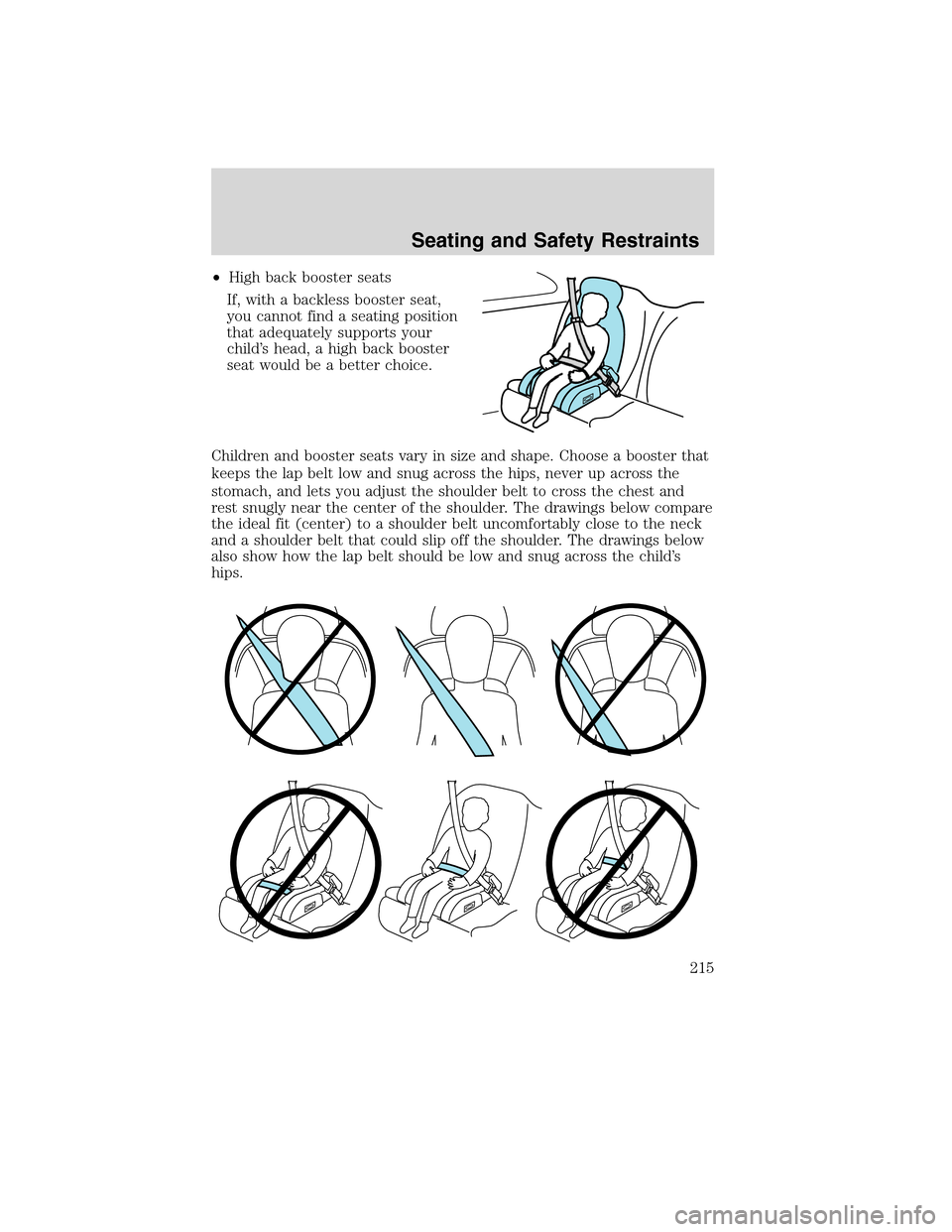 Seating and Safety Restraints

• High back booster seats

If, with a backless booster seat, you cannot find a seating position that adequately supports your child's head, a high back booster seat would be a better choice.

Children and booster seats vary in size and shape. Choose a booster that keeps the lap belt low and snug across the hips, never up across the stomach, and lets you adjust the shoulder belt to cross the chest and rest snugly near the center of the shoulder. The drawings below compare the ideal fit (center) to a shoulder belt uncomfortably close to the neck and a shoulder belt that could slip off the shoulder. The drawings below also show how the lap belt should be low and snug across the child's hips.

215

carmanualsonline.info