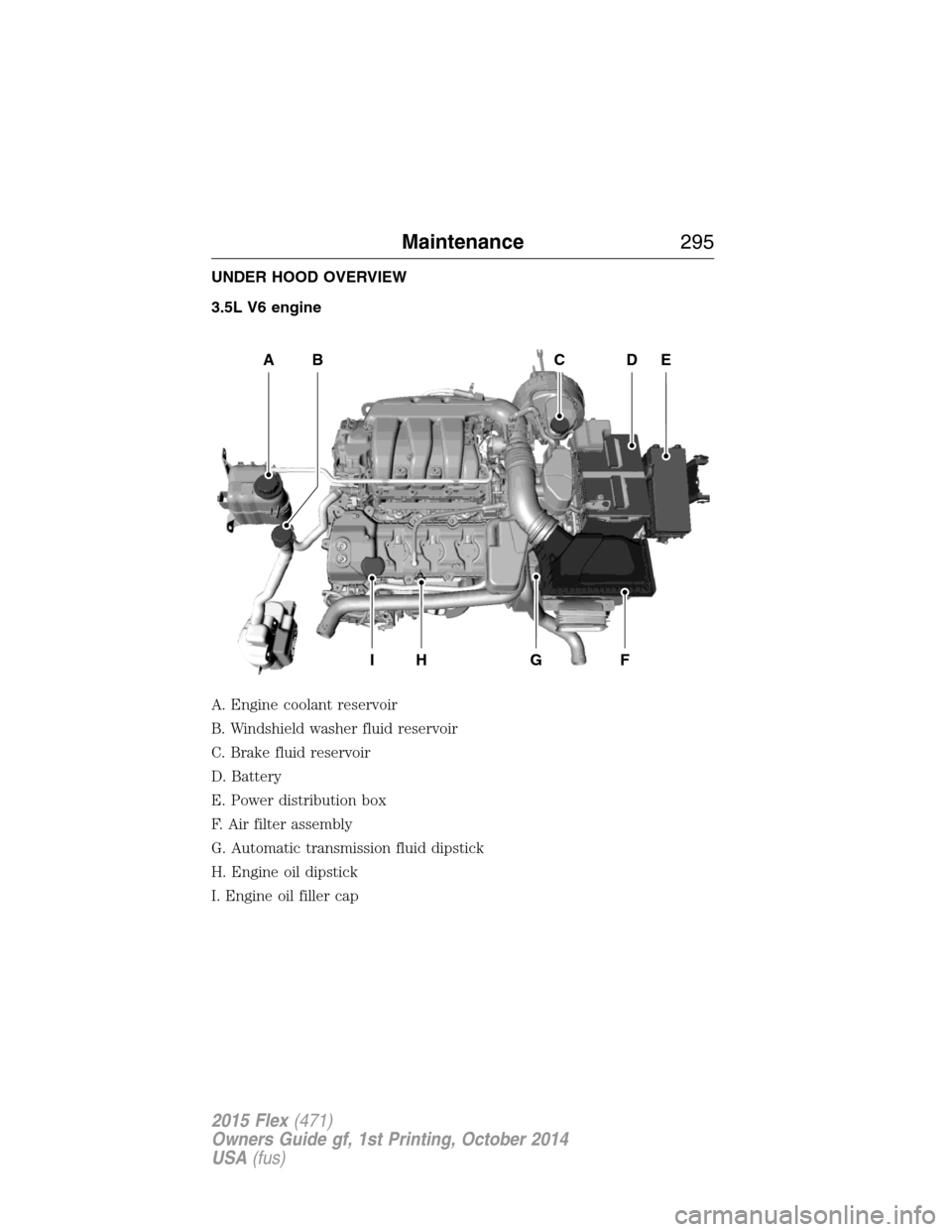 Maintenance 295

UNDER HOOD OVERVIEW

3.5L V6 engine

A B C D E

I H G F

A. Engine coolant reservoir

B. Windshield washer fluid reservoir

C. Brake fluid reservoir

D. Battery

E. Power distribution box

F. Air filter assembly

G. Automatic transmission fluid dipstick

H. Engine oil dipstick

I. Engine oil filler cap

2015 Flex (471)
Owners Guide gf, 1st Printing, October 2014
USA (fus)

carmanualsonline.info