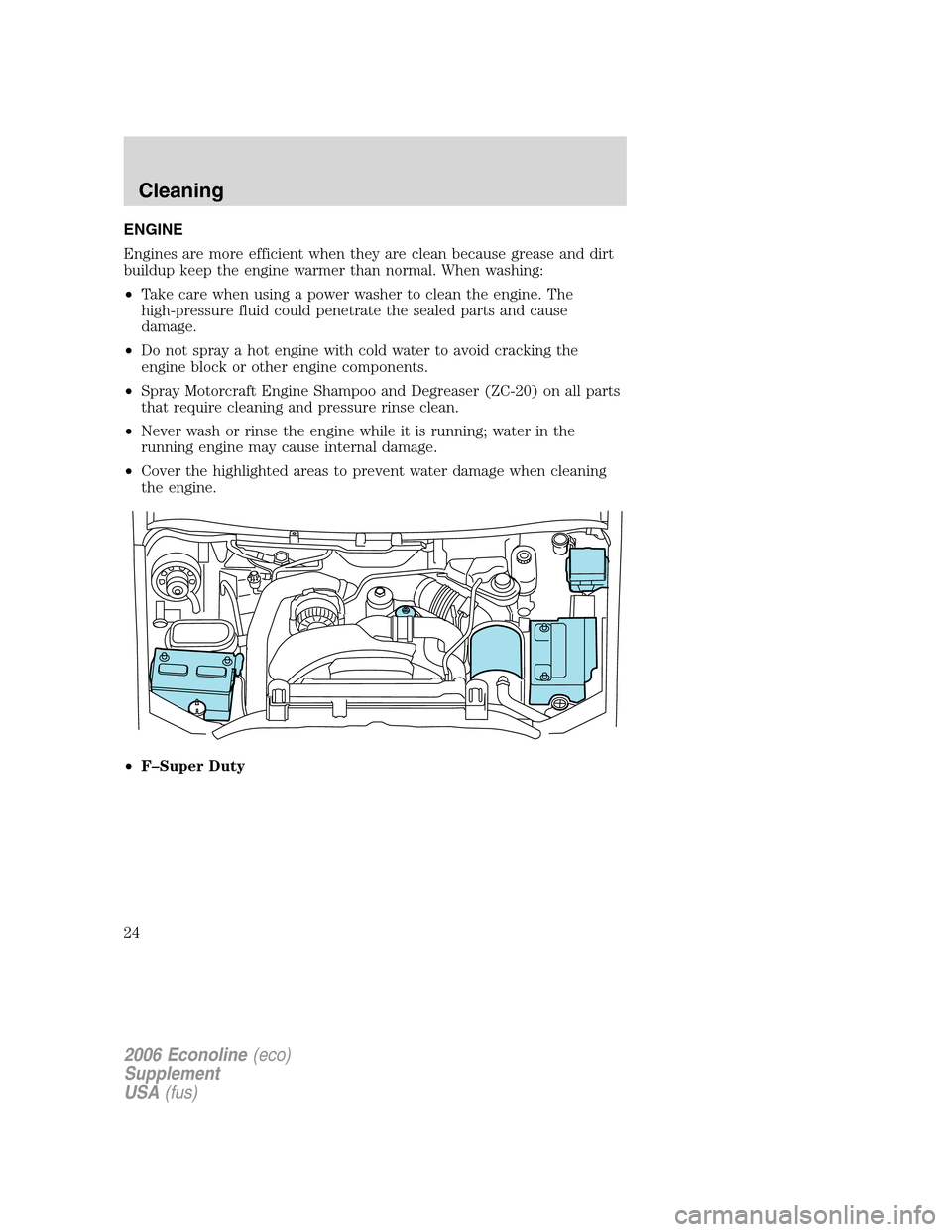 Cleaning

ENGINE

Engines are more efficient when they are clean because grease and dirt buildup keep the engine warmer than normal. When washing:

• Take care when using a power washer to clean the engine. The high-pressure fluid could penetrate the sealed parts and cause damage.

• Do not spray a hot engine with cold water to avoid cracking the engine block or other engine components.

• Spray Motorcraft Engine Shampoo and Degreaser (ZC-20) on all parts that require cleaning and pressure rinse clean.

• Never wash or rinse the engine while it is running; water in the running engine may cause internal damage.

• Cover the highlighted areas to prevent water damage when cleaning the engine.

• F–Super Duty

24

2006 Econoline (eco)
Supplement
USA (fus)

carmanualsonline.info