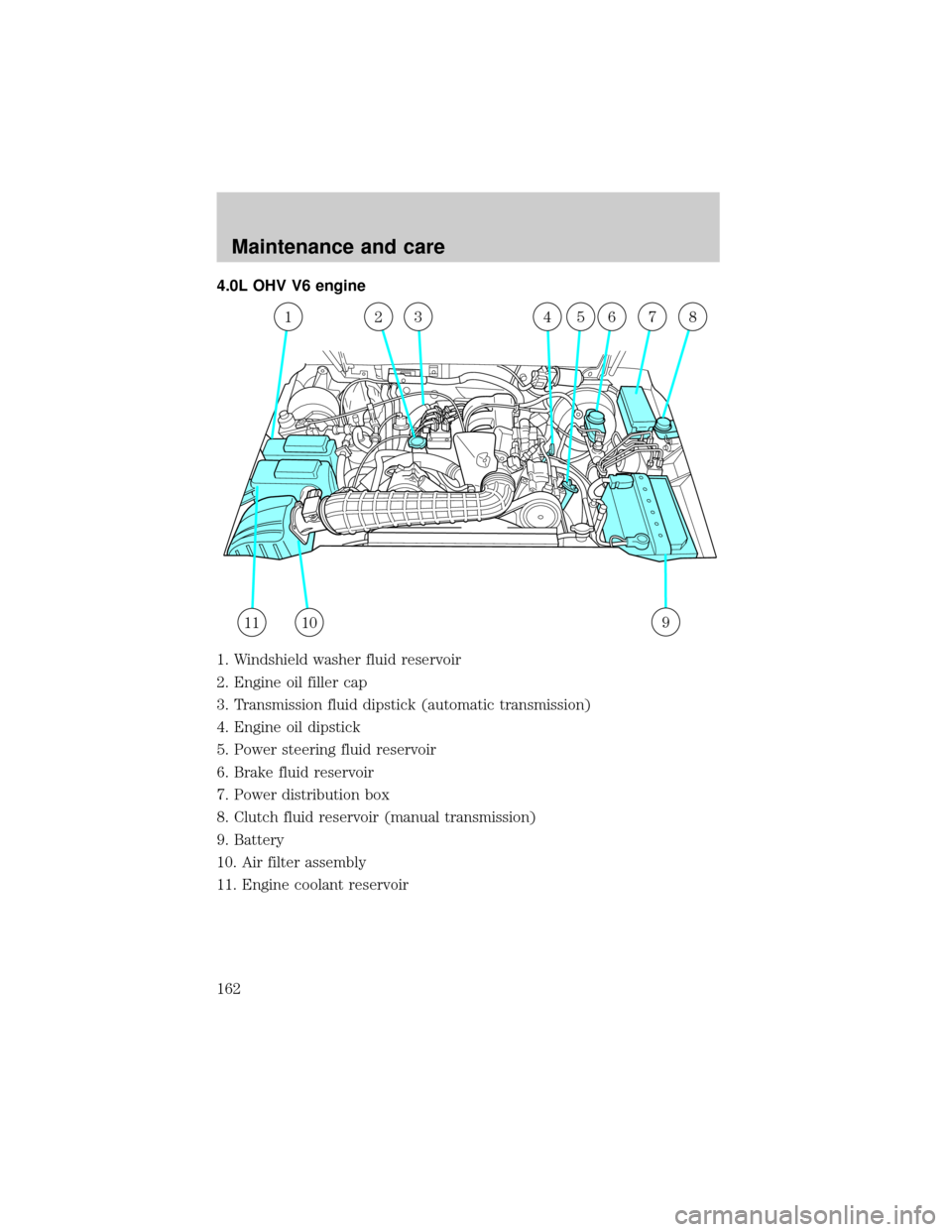 Maintenance and care

4.0L OHV V6 engine

1 2 3 4 5 6 7 8

11 10 9

1. Windshield washer fluid reservoir
2. Engine oil filler cap
3. Transmission fluid dipstick (automatic transmission)
4. Engine oil dipstick
5. Power steering fluid reservoir
6. Brake fluid reservoir
7. Power distribution box
8. Clutch fluid reservoir (manual transmission)
9. Battery
10. Air filter assembly
11. Engine coolant reservoir

162

carmanualsonline.info