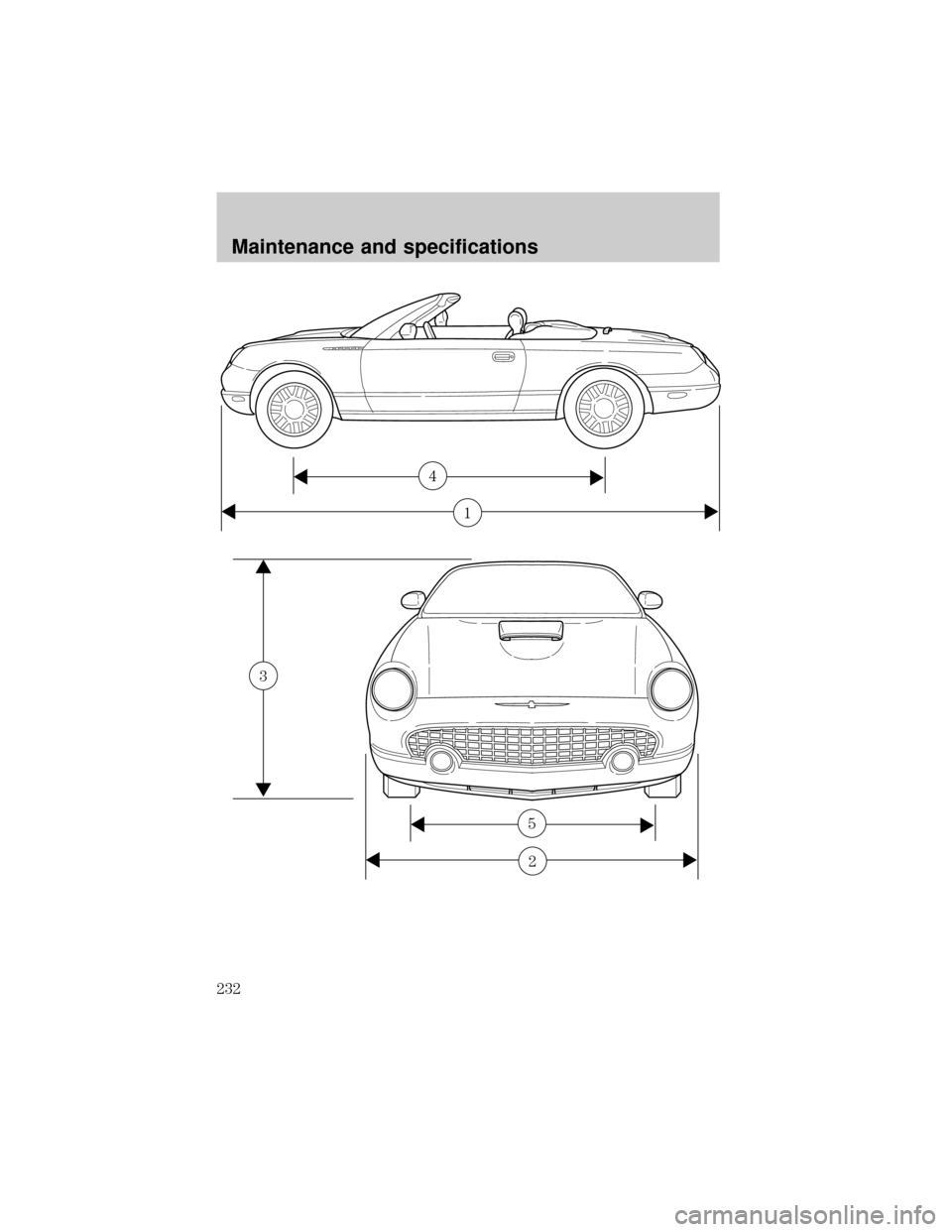 Maintenance and specifications

4

1

3

5

2

232

carmanualsonline.info