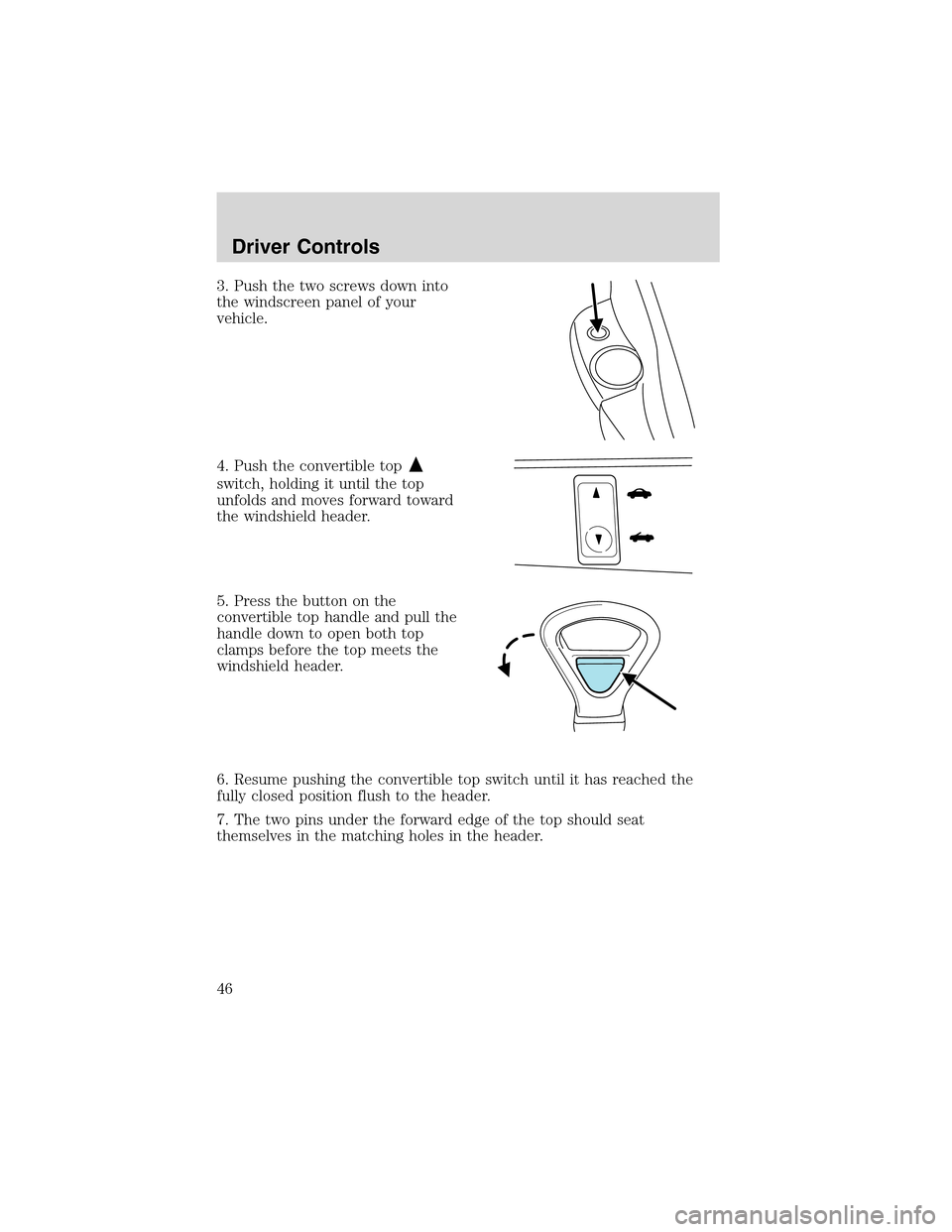 Driver Controls

3. Push the two screws down into the windscreen panel of your vehicle.

4. Push the convertible top ▲ switch, holding it until the top unfolds and moves forward toward the windshield header.

5. Press the button on the convertible top handle and pull the handle down to open both top clamps before the top meets the windshield header.

6. Resume pushing the convertible top switch until it has reached the fully closed position flush to the header.

7. The two pins under the forward edge of the top should seat themselves in the matching holes in the header.

46

carmanualsonline.info