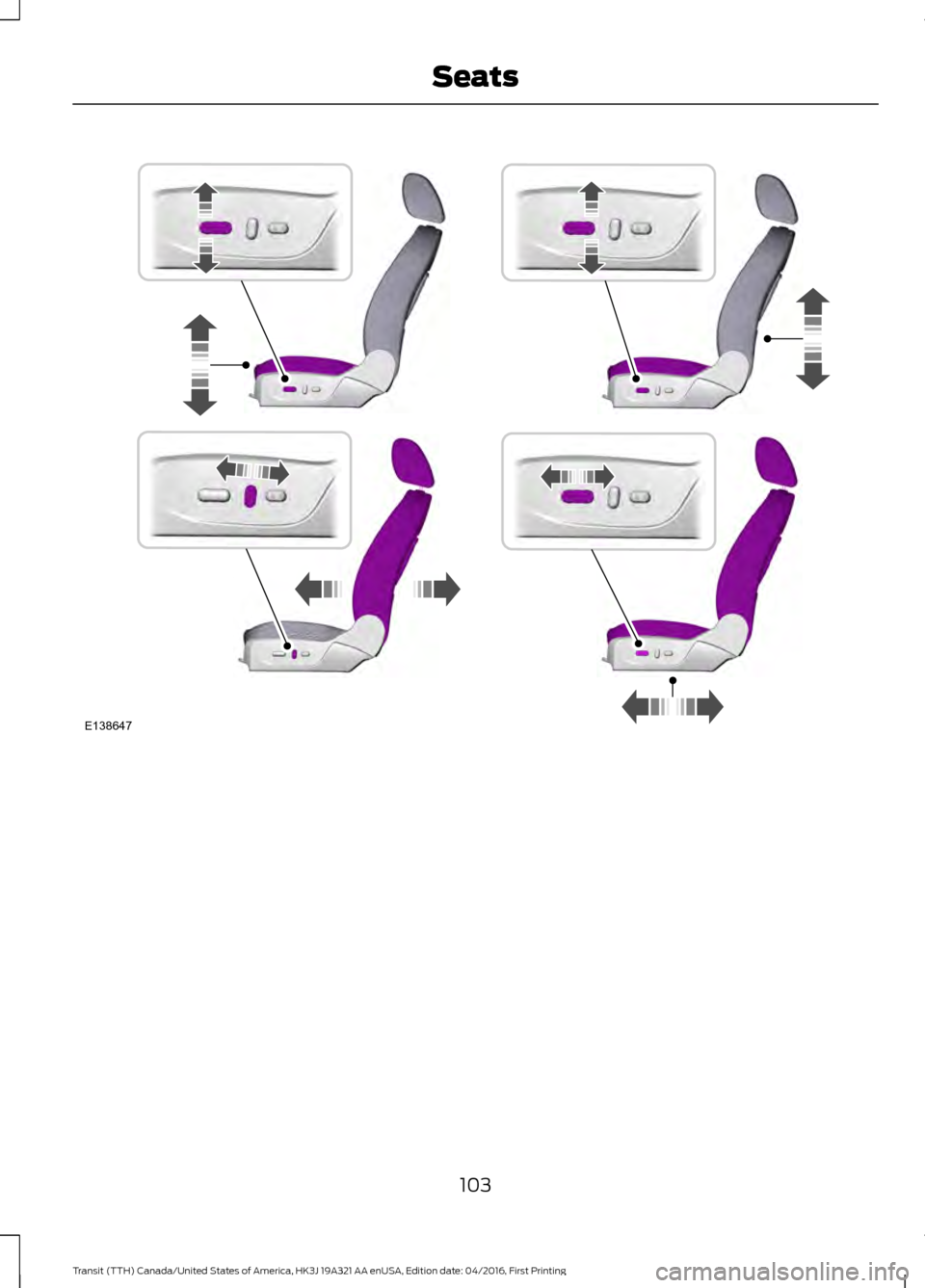 Seats

E138647

103

Transit (TTH) Canada/United States of America, HK3J 19A321 AA enUSA, Edition date: 04/2016, First Printing

carmanualsonline.info