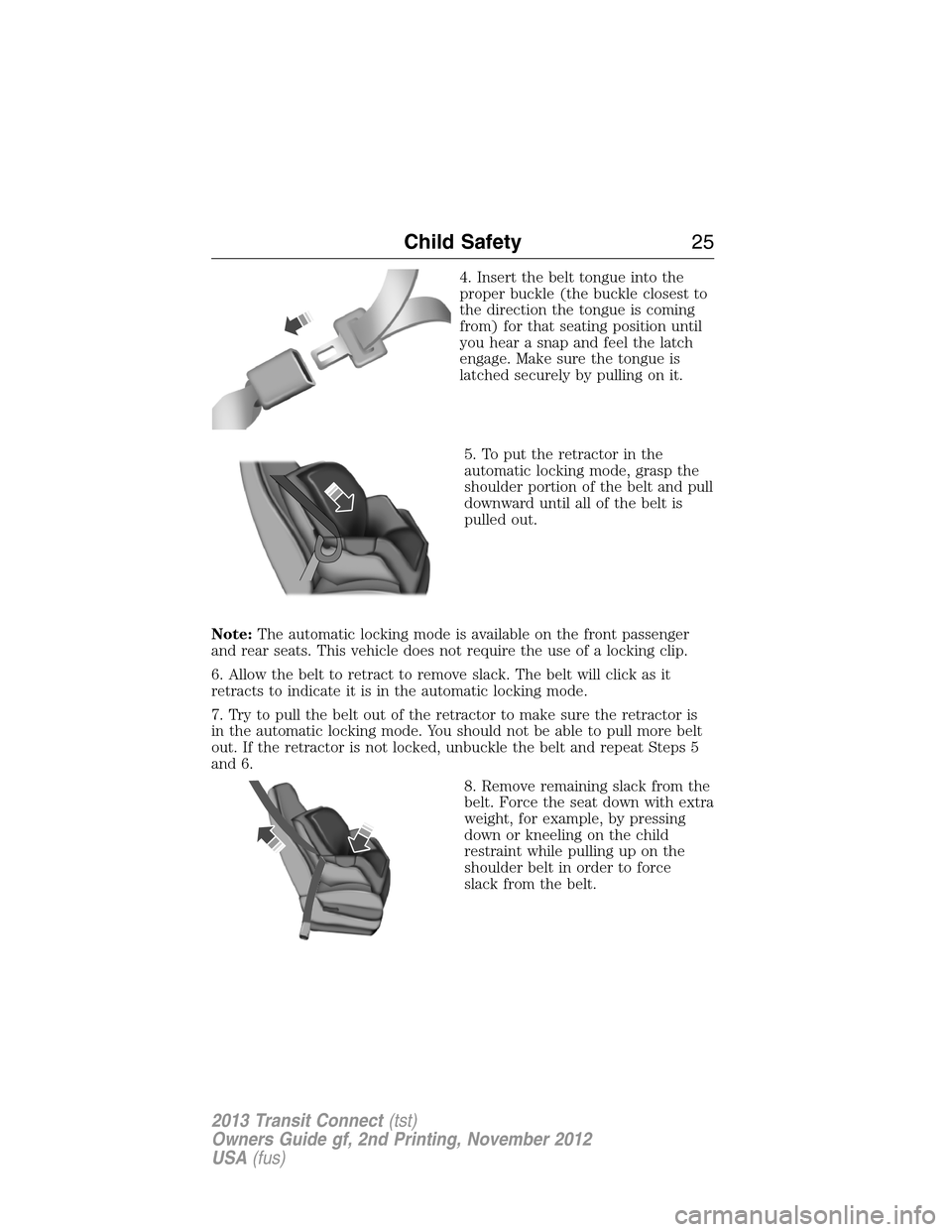 Child Safety 25

4. Insert the belt tongue into the proper buckle (the buckle closest to the direction the tongue is coming from) for that seating position until you hear a snap and feel the latch engage. Make sure the tongue is latched securely by pulling on it.

5. To put the retractor in the automatic locking mode, grasp the shoulder portion of the belt and pull downward until all of the belt is pulled out.

Note: The automatic locking mode is available on the front passenger and rear seats. This vehicle does not require the use of a locking clip.

6. Allow the belt to retract to remove slack. The belt will click as it retracts to indicate it is in the automatic locking mode.

7. Try to pull the belt out of the retractor to make sure the retractor is in the automatic locking mode. You should not be able to pull more belt out. If the retractor is not locked, unbuckle the belt and repeat Steps 5 and 6.

8. Remove remaining slack from the belt. Force the seat down with extra weight, for example, by pressing down or kneeling on the child restraint while pulling up on the shoulder belt in order to force slack from the belt.

2013 Transit Connect (tst)
Owners Guide gf, 2nd Printing, November 2012
USA (fus)

carmanualsonline.info