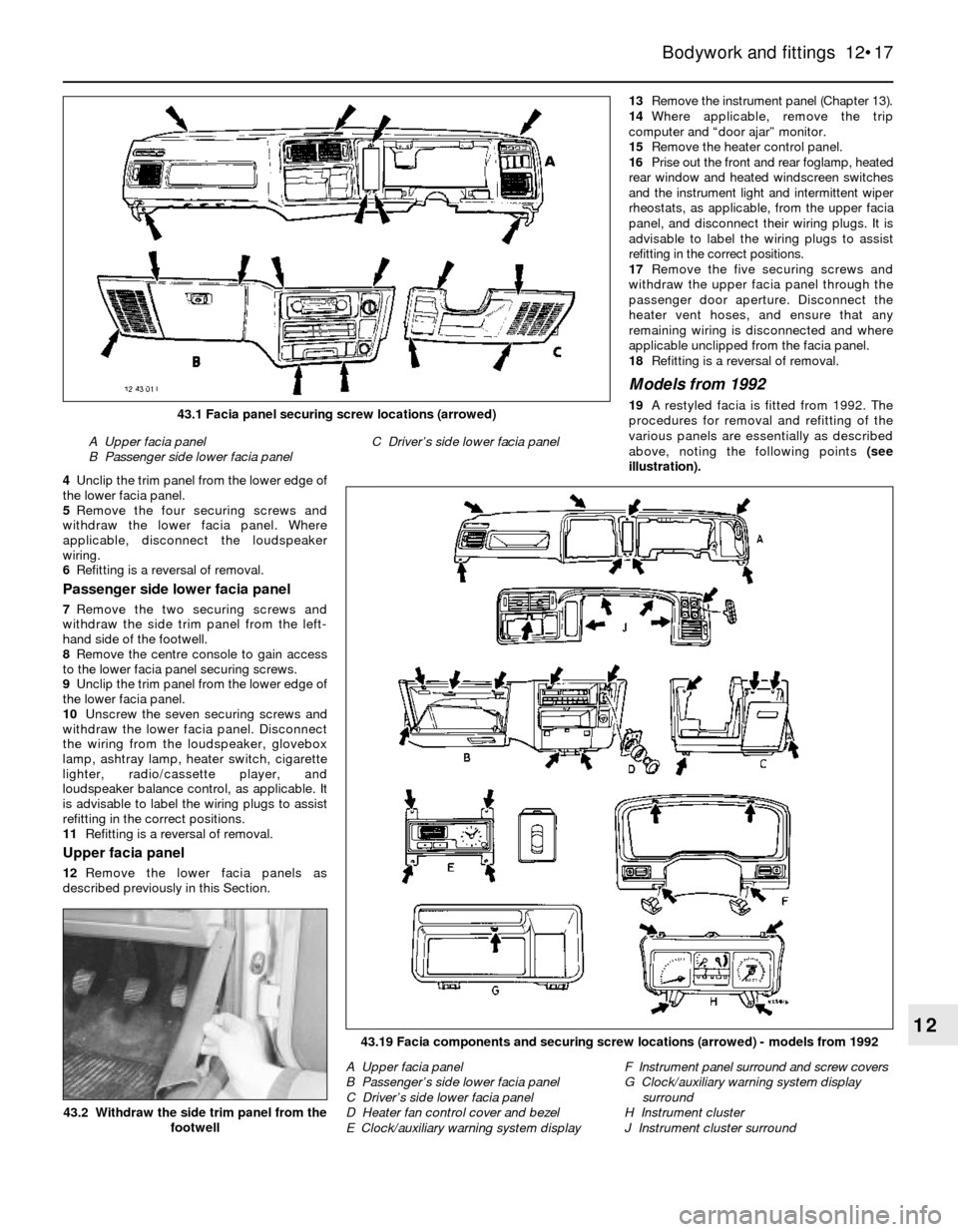 Bodywork and fittings 12•17

A

B

C

12 43 01 I

43.1 Facia panel securing screw locations (arrowed)

A Upper facia panel
B Passenger side lower facia panel
C Driver's side lower facia panel

4 Unclip the trim panel from the lower edge of the lower facia panel.
5 Remove the four securing screws and withdraw the lower facia panel. Where applicable, disconnect the loudspeaker wiring.
6 Refitting is a reversal of removal.

Passenger side lower facia panel

7 Remove the two securing screws and withdraw the side trim panel from the left-hand side of the footwell.
8 Remove the centre console to gain access to the lower facia panel securing screws.
9 Unclip the trim panel from the lower edge of the lower facia panel.
10 Unscrew the seven securing screws and withdraw the lower facia panel. Disconnect the wiring from the loudspeaker, glovebox lamp, ashtray lamp, heater switch, cigarette lighter, radio/cassette player, and loudspeaker balance control, as applicable. It is advisable to label the wiring plugs to assist refitting in the correct positions.
11 Refitting is a reversal of removal.

Upper facia panel

12 Remove the lower facia panels as described previously in this Section.

43.2 Withdraw the side trim panel from the footwell

13 Remove the instrument panel (Chapter 13).
14 Where applicable, remove the trip computer and "door ajar" monitor.
15 Remove the heater control panel.
16 Prise out the front and rear foglamp, heated rear window and heated windscreen switches and the instrument light and intermittent wiper rheostats, as applicable, from the upper facia panel, and disconnect their wiring plugs. It is advisable to label the wiring plugs to assist refitting in the correct positions.
17 Remove the five securing screws and withdraw the upper facia panel through the passenger door aperture. Disconnect the heater vent hoses, and ensure that any remaining wiring is disconnected and where applicable unclipped from the facia panel.
18 Refitting is a reversal of removal.

Models from 1992

19 A restyled facia is fitted from 1992. The procedures for removal and refitting of the various panels are essentially as described above, noting the following points (see illustration).

A

J

B

D

C

E

F

G

H

43.19 Facia components and securing screw locations (arrowed) - models from 1992

A Upper facia panel
B Passenger's side lower facia panel
C Driver's side lower facia panel
D Heater fan control cover and bezel
E Clock/auxiliary warning system display
F Instrument panel surround and screw covers
G Clock/auxiliary warning system display surround
H Instrument cluster
J Instrument cluster surround

12

carmanualsonline.info