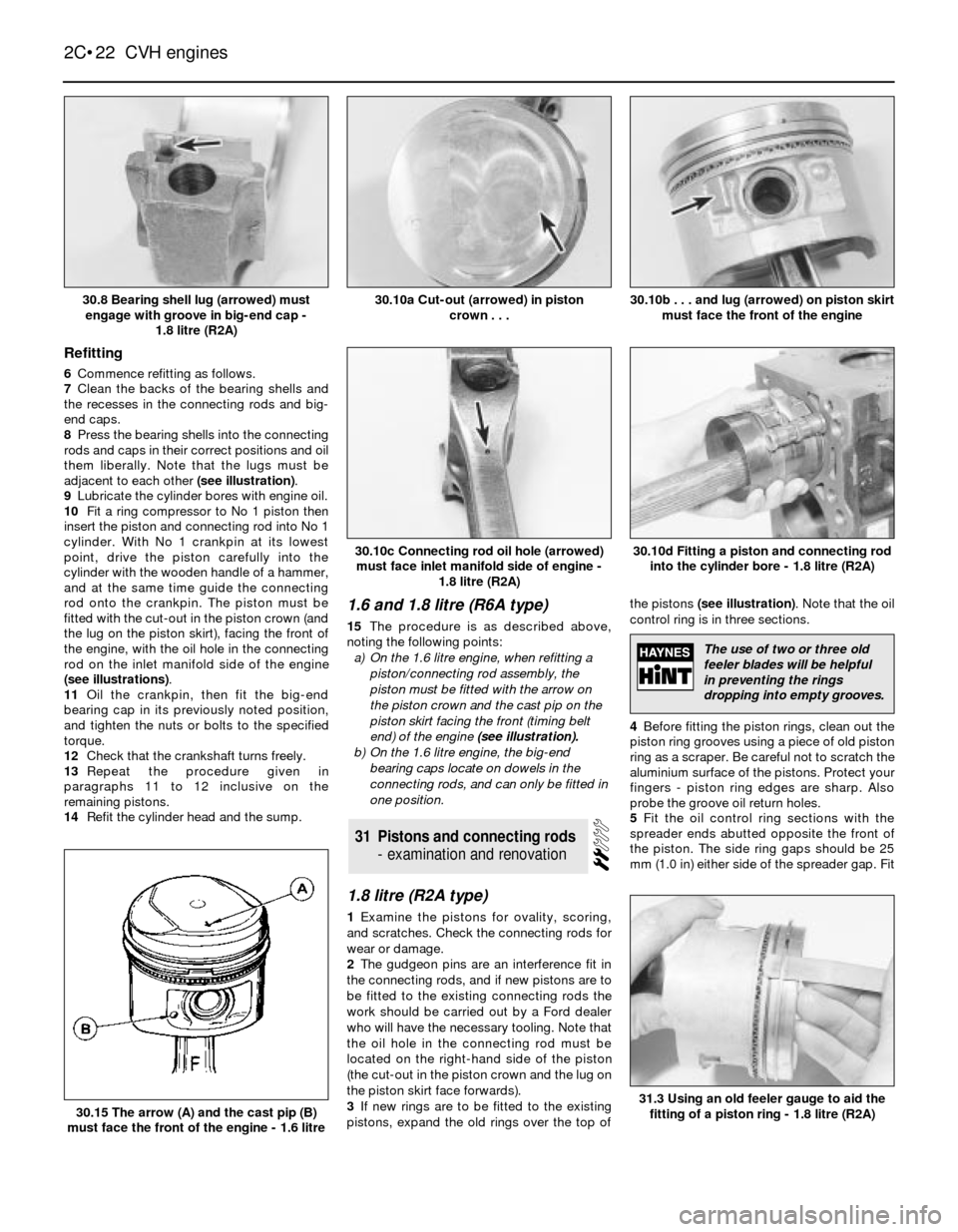 2C•22 CVH engines

30.8 Bearing shell lug (arrowed) must engage with groove in big-end cap - 1.8 litre (R2A)

30.10a Cut-out (arrowed) in piston crown . . .

30.10b . . . and lug (arrowed) on piston skirt must face the front of the engine

Refitting

6 Commence refitting as follows.

7 Clean the backs of the bearing shells and the recesses in the connecting rods and big-end caps.

8 Press the bearing shells into the connecting rods and caps in their correct positions and oil them liberally. Note that the lugs must be adjacent to each other (see illustration).

9 Lubricate the cylinder bores with engine oil.

10 Fit a ring compressor to No 1 piston then insert the piston and connecting rod into No 1 cylinder. With No 1 crankpin at its lowest point, drive the piston carefully into the cylinder with the wooden handle of a hammer, and at the same time guide the connecting rod onto the crankpin. The piston must be fitted with the cut-out in the piston crown (and the lug on the piston skirt), facing the front of the engine, with the oil hole in the connecting rod on the inlet manifold side of the engine (see illustrations).

11 Oil the crankpin, then fit the big-end bearing cap in its previously noted position, and tighten the nuts or bolts to the specified torque.

12 Check that the crankshaft turns freely.

13 Repeat the procedure given in paragraphs 11 to 12 inclusive on the remaining pistons.

14 Refit the cylinder head and the sump.

A

B

F

30.15 The arrow (A) and the cast pip (B) must face the front of the engine - 1.6 litre

30.10c Connecting rod oil hole (arrowed) must face inlet manifold side of engine - 1.8 litre (R2A)

1.6 and 1.8 litre (R6A type)

15 The procedure is as described above, noting the following points:

a) On the 1.6 litre engine, when refitting a piston/connecting rod assembly, the piston must be fitted with the arrow on the piston crown and the cast pip on the piston skirt facing the front (timing belt end) of the engine (see illustration).

b) On the 1.6 litre engine, the big-end bearing caps locate on dowels in the connecting rods, and can only be fitted in one position.

31 Pistons and connecting rods - examination and renovation

1.8 litre (R2A type)

1 Examine the pistons for ovality, scoring, and scratches. Check the connecting rods for wear or damage.

2 The gudgeon pins are an interference fit in the connecting rods, and if new pistons are to be fitted to the existing connecting rods the work should be carried out by a Ford dealer who will have the necessary tooling. Note that the oil hole in the connecting rod must be located on the right-hand side of the piston (the cut-out in the piston crown and the lug on the piston skirt face forwards).

3 If new rings are to be fitted to the existing pistons, expand the old rings over the top of

30.10d Fitting a piston and connecting rod into the cylinder bore - 1.8 litre (R2A)

the pistons (see illustration). Note that the oil control ring is in three sections.

HAYNES HiNT

The use of two or three old feeler blades will be helpful in preventing the rings dropping into empty grooves.

4 Before fitting the piston rings, clean out the piston ring grooves using a piece of old piston ring as a scraper. Be careful not to scratch the aluminium surface of the pistons. Protect your fingers - piston ring edges are sharp. Also probe the groove oil return holes.

5 Fit the oil control ring sections with the spreader ends abutted opposite the front of the piston. The side ring gaps should be 25 mm (1.0 in) either side of the spreader gap. Fit

31.3 Using an old feeler gauge to aid the fitting of a piston ring - 1.8 litre (R2A)

carmanualsonline.info