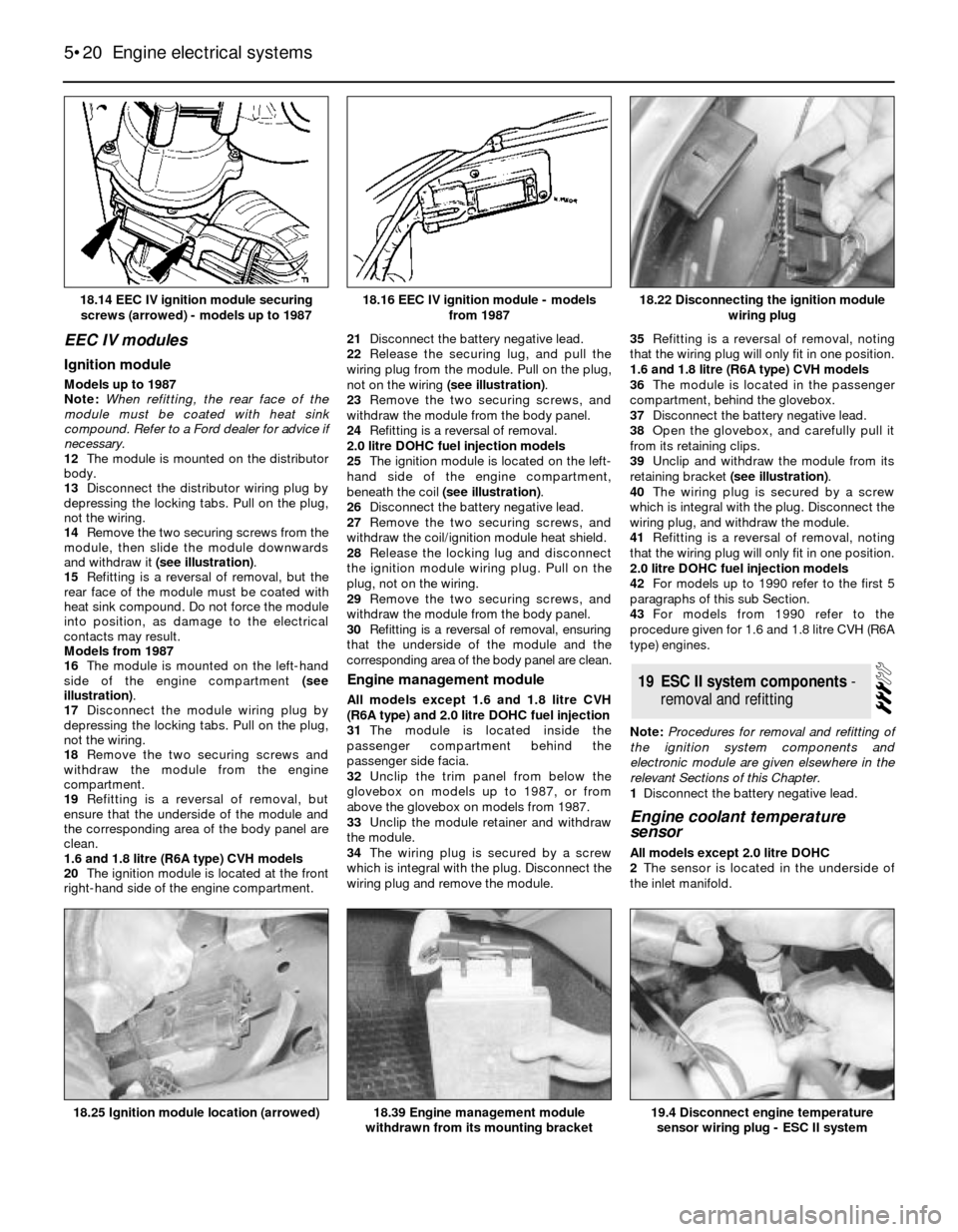 5•20 Engine electrical systems

18.14 EEC IV ignition module securing screws (arrowed) - models up to 1987

18.16 EEC IV ignition module - models from 1987

18.22 Disconnecting the ignition module wiring plug

EEC IV modules

Ignition module

Models up to 1987
Note: When refitting, the rear face of the module must be coated with heat sink compound. Refer to a Ford dealer for advice if necessary.
12 The module is mounted on the distributor body.
13 Disconnect the distributor wiring plug by depressing the locking tabs. Pull on the plug, not the wiring.
14 Remove the two securing screws from the module, then slide the module downwards and withdraw it (see illustration).
15 Refitting is a reversal of removal, but the rear face of the module must be coated with heat sink compound. Do not force the module into position, as damage to the electrical contacts may result.
Models from 1987
16 The module is mounted on the left-hand side of the engine compartment (see illustration).
17 Disconnect the module wiring plug by depressing the locking tabs. Pull on the plug, not the wiring.
18 Remove the two securing screws and withdraw the module from the engine compartment.
19 Refitting is a reversal of removal, but ensure that the underside of the module and the corresponding area of the body panel are clean.
1.6 and 1.8 litre (R6A type) CVH models
20 The ignition module is located at the front right-hand side of the engine compartment.

21 Disconnect the battery negative lead.
22 Release the securing lug, and pull the wiring plug from the module. Pull on the plug, not on the wiring (see illustration).
23 Remove the two securing screws, and withdraw the module from the body panel.
24 Refitting is a reversal of removal.
2.0 litre DOHC fuel injection models
25 The ignition module is located on the left-hand side of the engine compartment, beneath the coil (see illustration).
26 Disconnect the battery negative lead.
27 Remove the two securing screws, and withdraw the coil/ignition module heat shield.
28 Release the locking lug and disconnect the ignition module wiring plug. Pull on the plug, not on the wiring.
29 Remove the two securing screws, and withdraw the module from the body panel.
30 Refitting is a reversal of removal, ensuring that the underside of the module and the corresponding area of the body panel are clean.

Engine management module

All models except 1.6 and 1.8 litre CVH (R6A type) and 2.0 litre DOHC fuel injection
31 The module is located inside the passenger compartment behind the passenger side facia.
32 Unclip the trim panel from below the glovebox on models up to 1987, or from above the glovebox on models from 1987.
33 Unclip the module retainer and withdraw the module.
34 The wiring plug is secured by a screw which is integral with the plug. Disconnect the wiring plug and remove the module.

35 Refitting is a reversal of removal, noting that the wiring plug will only fit in one position.
1.6 and 1.8 litre (R6A type) CVH models
36 The module is located in the passenger compartment, behind the glovebox.
37 Disconnect the battery negative lead.
38 Open the glovebox, and carefully pull it from its retaining clips.
39 Unclip and withdraw the module from its retaining bracket (see illustration).
40 The wiring plug is secured by a screw which is integral with the plug. Disconnect the wiring plug, and withdraw the module.
41 Refitting is a reversal of removal, noting that the wiring plug will only fit in one position.
2.0 litre DOHC fuel injection models
42 For models up to 1990 refer to the first 5 paragraphs of this sub Section.
43 For models from 1990 refer to the procedure given for 1.6 and 1.8 litre CVH (R6A type) engines.

19 ESC II system components - removal and refitting

Note: Procedures for removal and refitting of the ignition system components and electronic module are given elsewhere in the relevant Sections of this Chapter.
1 Disconnect the battery negative lead.

Engine coolant temperature sensor

All models except 2.0 litre DOHC
2 The sensor is located in the underside of the inlet manifold.

18.25 Ignition module location (arrowed)

18.39 Engine management module withdrawn from its mounting bracket

19.4 Disconnect engine temperature sensor wiring plug - ESC II system

carmanualsonline.info