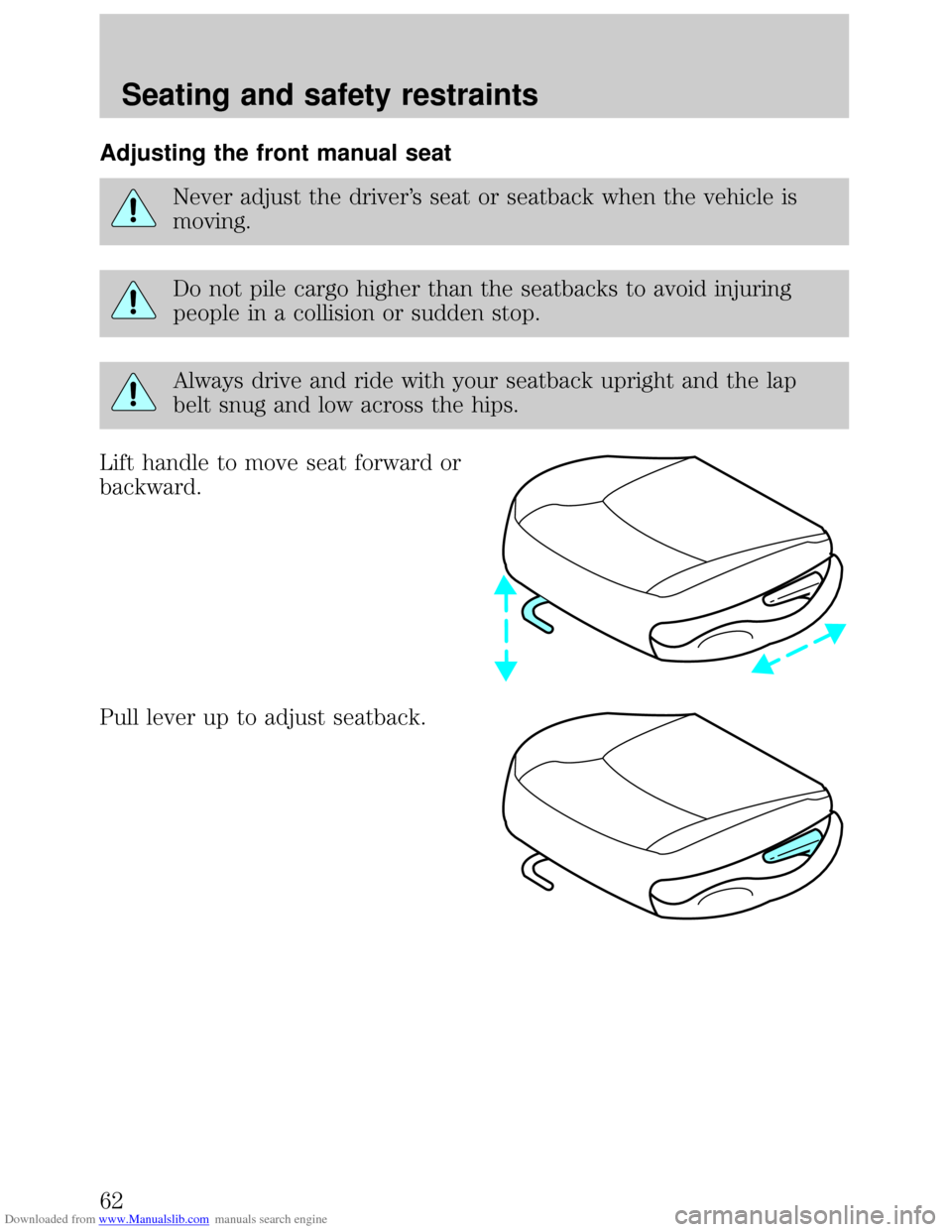 Seating and safety restraints

Adjusting the front manual seat

Never adjust the driver's seat or seatback when the vehicle is moving.

Do not pile cargo higher than the seatbacks to avoid injuring people in a collision or sudden stop.

Always drive and ride with your seatback upright and the lap belt snug and low across the hips.

Lift handle to move seat forward or backward.

Pull lever up to adjust seatback.

62

Downloaded from www.Manualslib.com manuals search engine

carmanualsonline.info