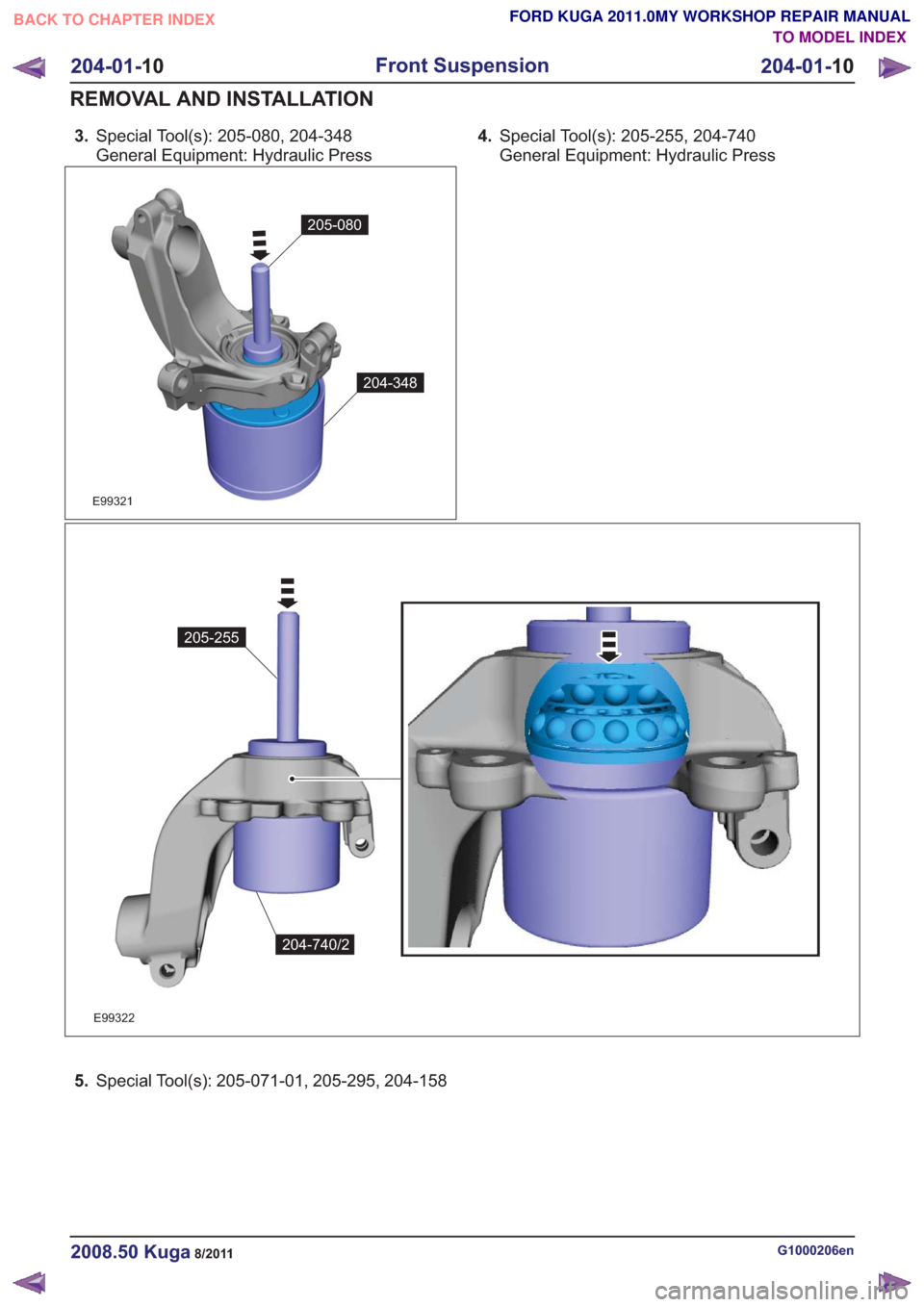 BACK TO CHAPTER INDEX

FORD KUGA 2011.0MY WORKSHOP REPAIR MANUAL
TO MODEL INDEX

204-01-10 Front Suspension 204-01-10

REMOVAL AND INSTALLATION

3. Special Tool(s): 205-080, 204-348
General Equipment: Hydraulic Press

205-080

204-348

E99321

4. Special Tool(s): 205-255, 204-740
General Equipment: Hydraulic Press

205-255

204-740/2

E99322

5. Special Tool(s): 205-071-01, 205-295, 204-158

2008.50 Kuga 8/2011

G1000206en

carmanualsonline.info