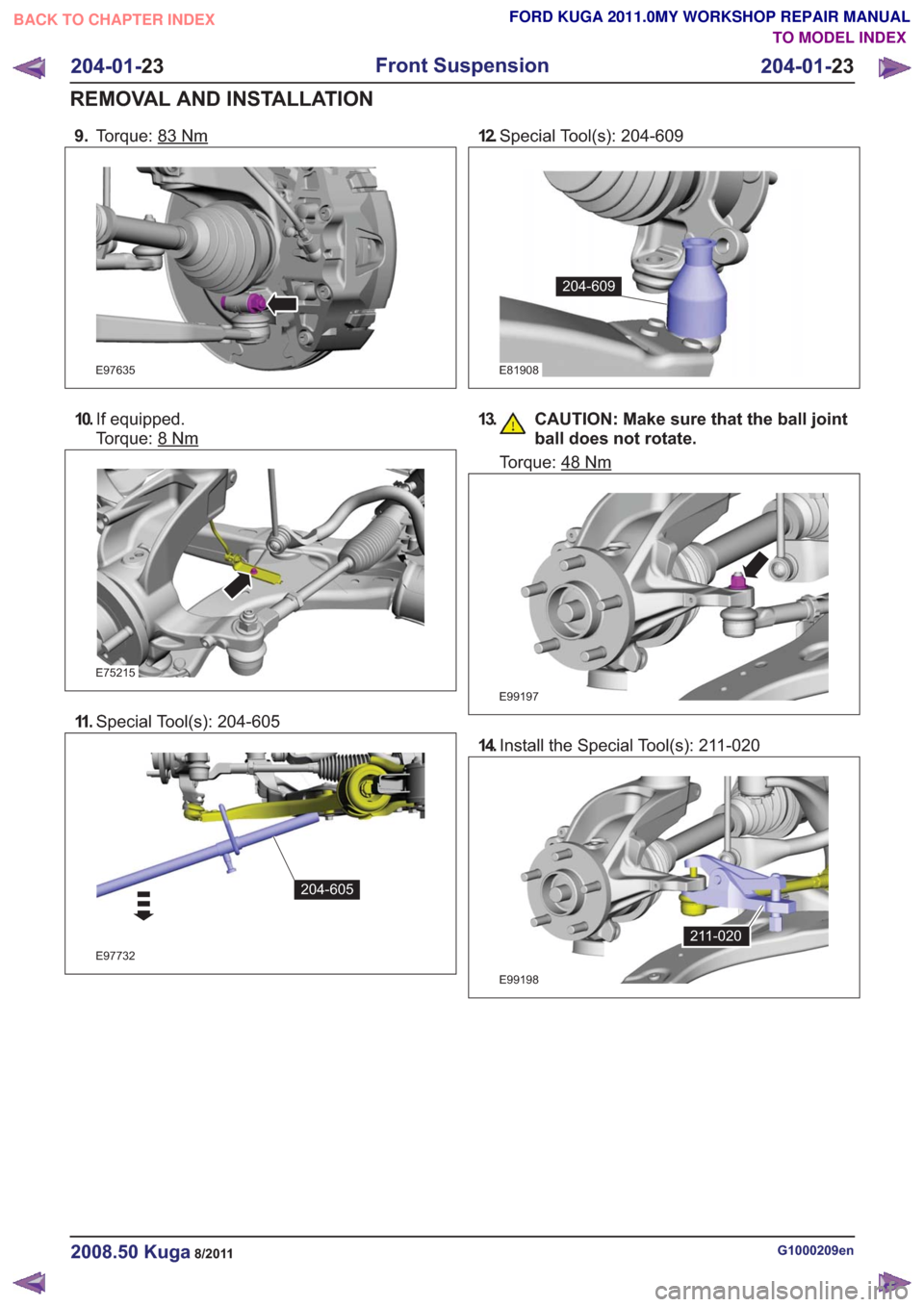 BACK TO CHAPTER INDEX

FORD KUGA 2011.0MY WORKSHOP REPAIR MANUAL
TO MODEL INDEX

204-01-23 Front Suspension 204-01-23

REMOVAL AND INSTALLATION

9. Torque: 83 Nm

E97635

10. If equipped.
Torque: 8 Nm

E75215

11. Special Tool(s): 204-605

204-605

E97732

12. Special Tool(s): 204-609

204-609

E81908

13. CAUTION: Make sure that the ball joint ball does not rotate.

Torque: 48 Nm

E99197

14. Install the Special Tool(s): 211-020

211-020

E99198

2008.50 Kuga 8/2011

G1000209en

carmanualsonline.info