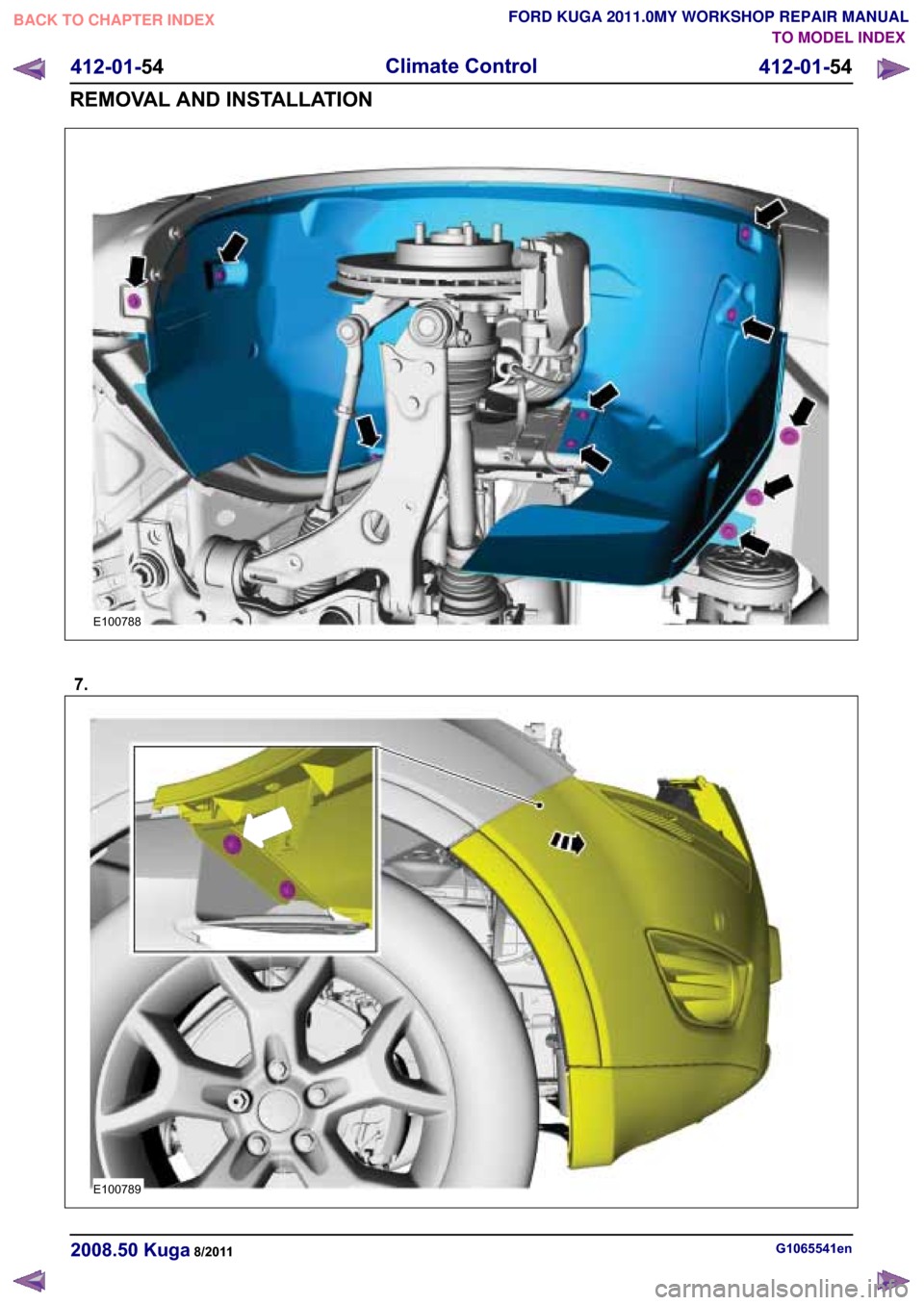 BACK TO CHAPTER INDEX

FORD KUGA 2011.0MY WORKSHOP REPAIR MANUAL

TO MODEL INDEX

412-01-54 Climate Control 412-01-54

REMOVAL AND INSTALLATION

E100788

7.

E100789

2008.50 Kuga 8/2011

G1065541en

carmanualsonline.info