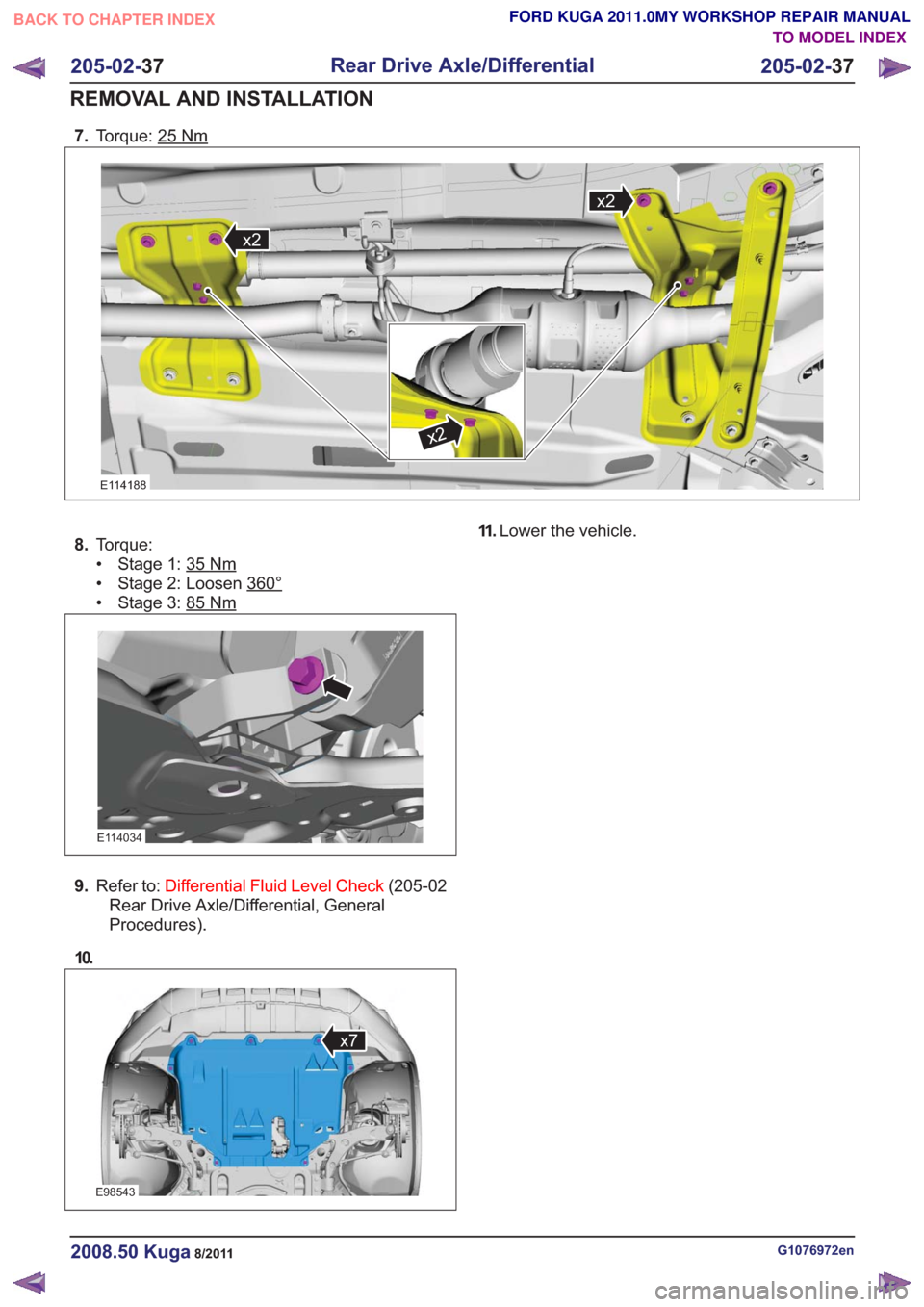 BACK TO CHAPTER INDEX

FORD KUGA 2011.0MY WORKSHOP REPAIR MANUAL
TO MODEL INDEX

205-02-37 Rear Drive Axle/Differential 205-02-37

REMOVAL AND INSTALLATION

7. Torque: 25 Nm

x2
x2
x2
E114188

8. Torque:
• Stage 1: 35 Nm
• Stage 2: Loosen 360°
• Stage 3: 85 Nm

E114034

9. Refer to: Differential Fluid Level Check (205-02 Rear Drive Axle/Differential, General Procedures).

10.

x7
E98543

11. Lower the vehicle.

2008.50 Kuga 8/2011

G1076972en

carmanualsonline.info