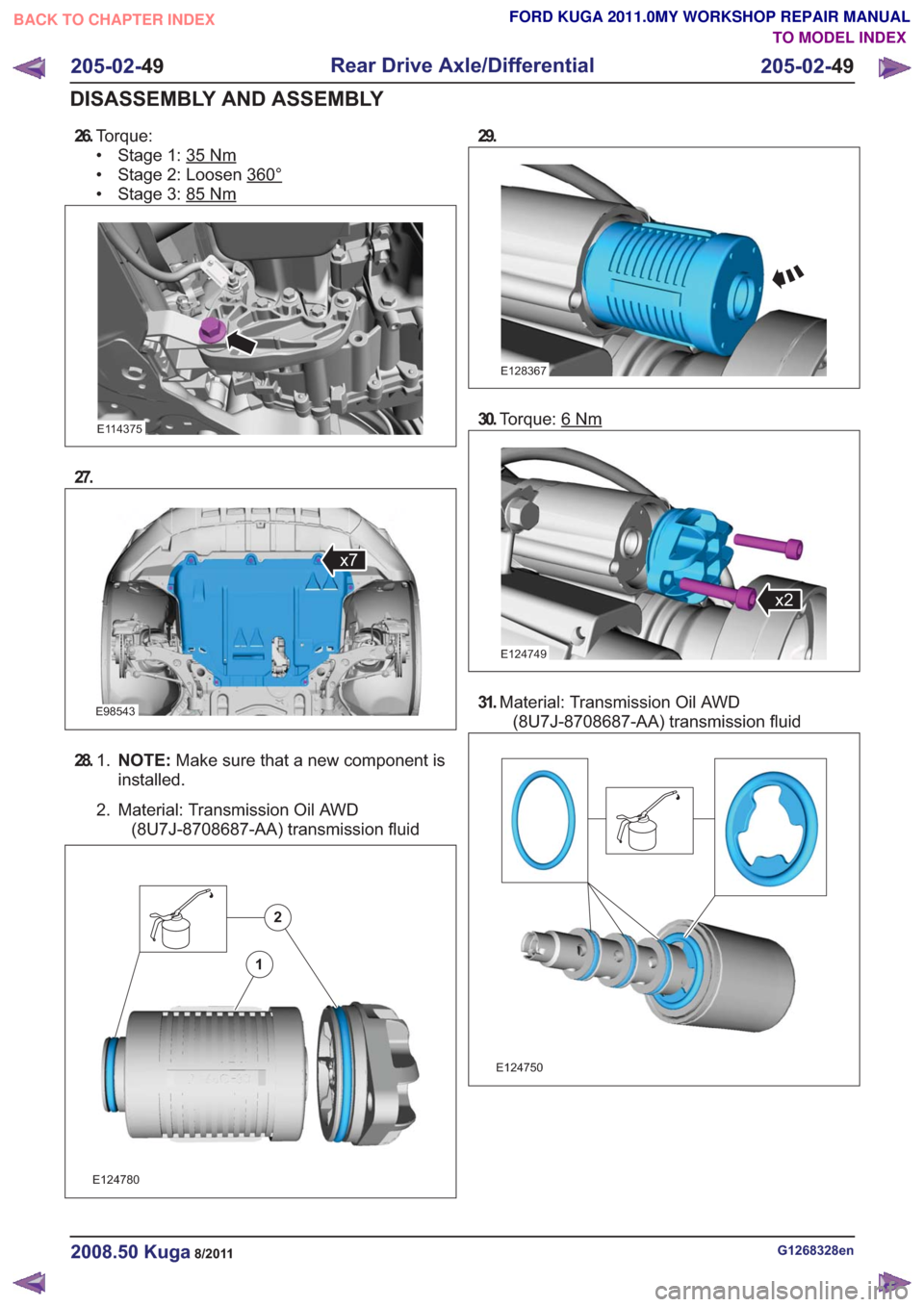 BACK TO CHAPTER INDEX

FORD KUGA 2011.0MY WORKSHOP REPAIR MANUAL
TO MODEL INDEX

205-02-49 Rear Drive Axle/Differential 205-02-49

DISASSEMBLY AND ASSEMBLY

26. Torque:
• Stage 1: 35 Nm
• Stage 2: Loosen 360°
• Stage 3: 85 Nm

E114375

27.

x7

E98543

28. 1. NOTE: Make sure that a new component is installed.
2. Material: Transmission Oil AWD (8U7J-8708687-AA) transmission fluid

2

1

E124780

29.

E128367

30. Torque: 6 Nm

x2

E124749

31. Material: Transmission Oil AWD (8U7J-8708687-AA) transmission fluid

E124750

2008.50 Kuga 8/2011

G1268328en

carmanualsonline.info