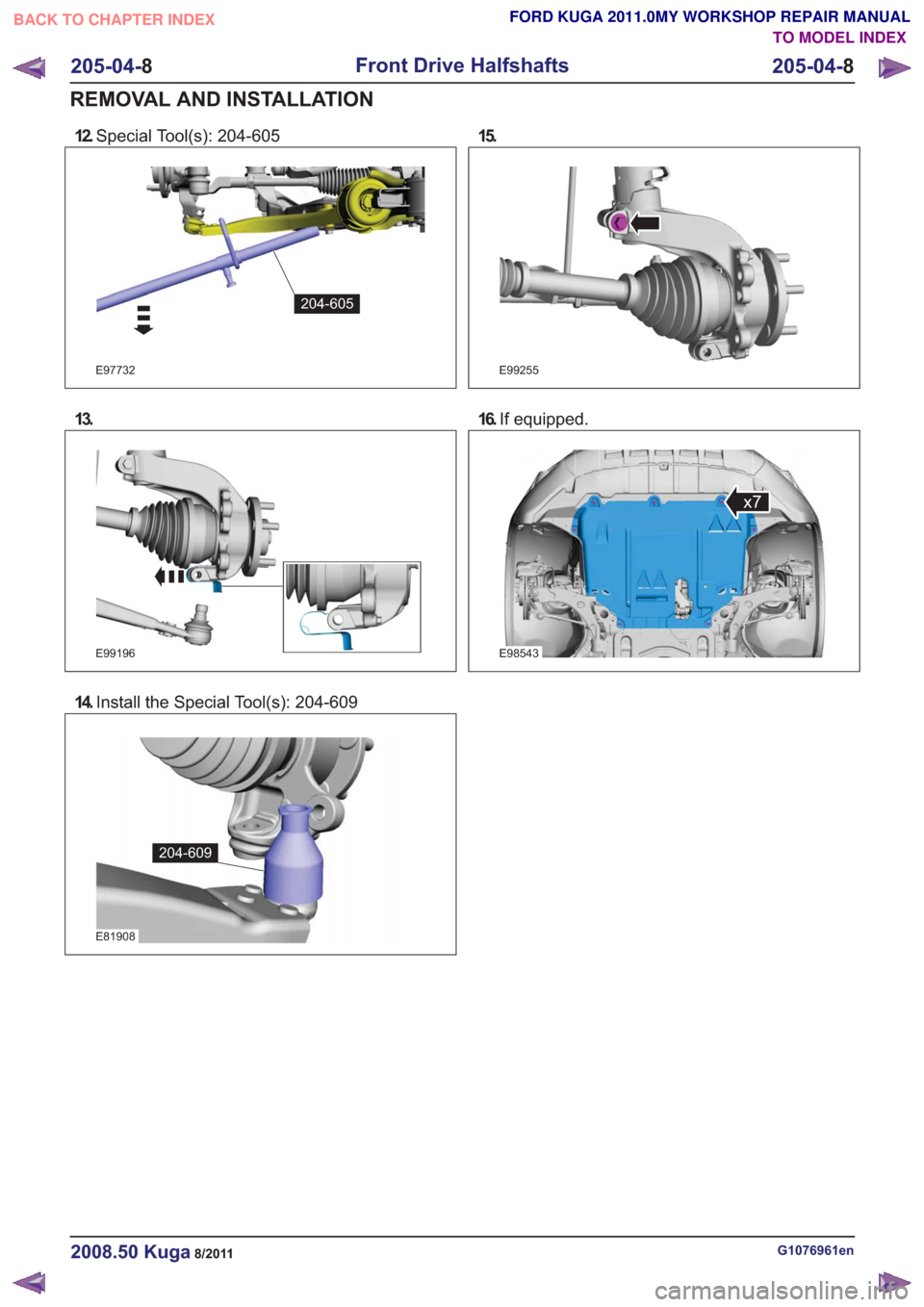 BACK TO CHAPTER INDEX

FORD KUGA 2011.0MY WORKSHOP REPAIR MANUAL
TO MODEL INDEX

205-04-8 Front Drive Halfshafts 205-04-8

REMOVAL AND INSTALLATION

12. Special Tool(s): 204-605

204-605

E97732

13.

E99196

14. Install the Special Tool(s): 204-609

204-609

E81908

15.

E99255

16. If equipped.

x7

E98543

2008.50 Kuga 8/2011

G1076961en

carmanualsonline.info