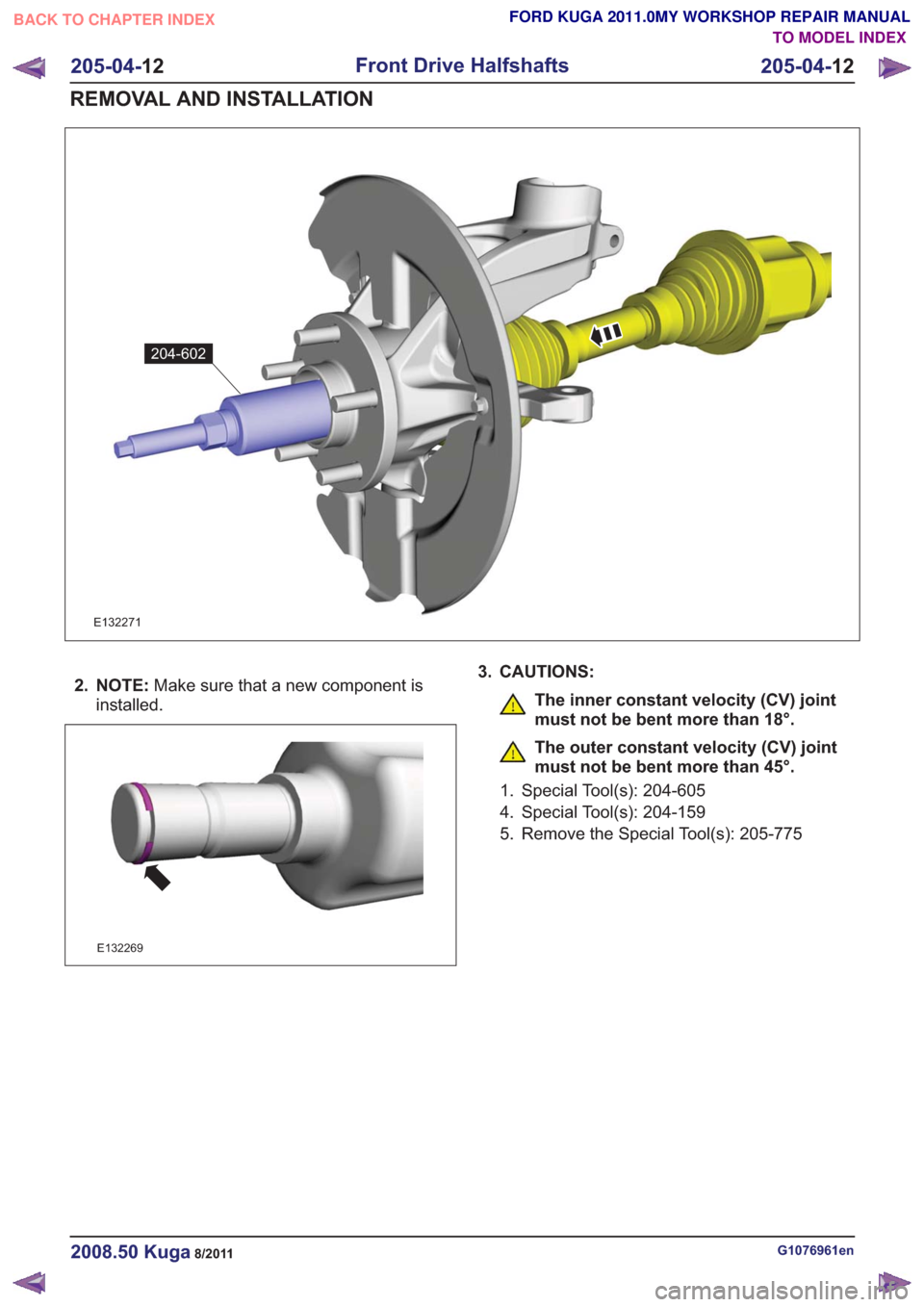 BACK TO CHAPTER INDEX

FORD KUGA 2011.0MY WORKSHOP REPAIR MANUAL
TO MODEL INDEX

205-04-12 Front Drive Halfshafts 205-04-12

REMOVAL AND INSTALLATION

204-602

E132271

2. NOTE: Make sure that a new component is installed.

E132269

3. CAUTIONS:

The inner constant velocity (CV) joint must not be bent more than 18°.

The outer constant velocity (CV) joint must not be bent more than 45°.

1. Special Tool(s): 204-605
4. Special Tool(s): 204-159
5. Remove the Special Tool(s): 205-775

2008.50 Kuga 8/2011

G1076961en

carmanualsonline.info