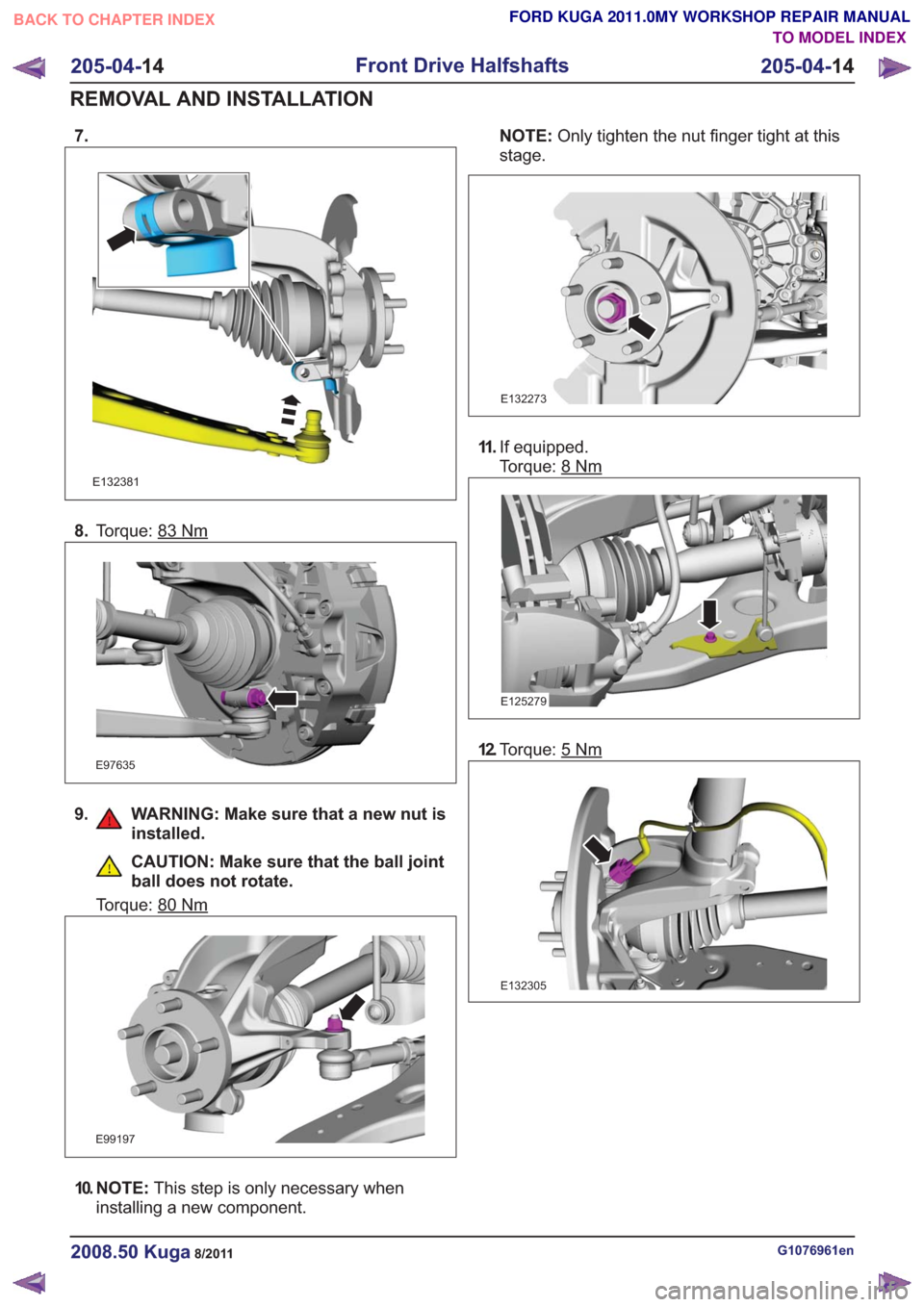 BACK TO CHAPTER INDEX

FORD KUGA 2011.0MY WORKSHOP REPAIR MANUAL
TO MODEL INDEX

205-04-14 Front Drive Halfshafts 205-04-14

REMOVAL AND INSTALLATION

7.

E132381

8. Torque: 83 Nm

E97635

9. WARNING: Make sure that a new nut is installed.

CAUTION: Make sure that the ball joint ball does not rotate.

Torque: 80 Nm

E99197

10. NOTE: This step is only necessary when installing a new component.

NOTE: Only tighten the nut finger tight at this stage.

E132273

11. If equipped.
Torque: 8 Nm

E125279

12. Torque: 5 Nm

E132305

2008.50 Kuga 8/2011

G1076961en

carmanualsonline.info