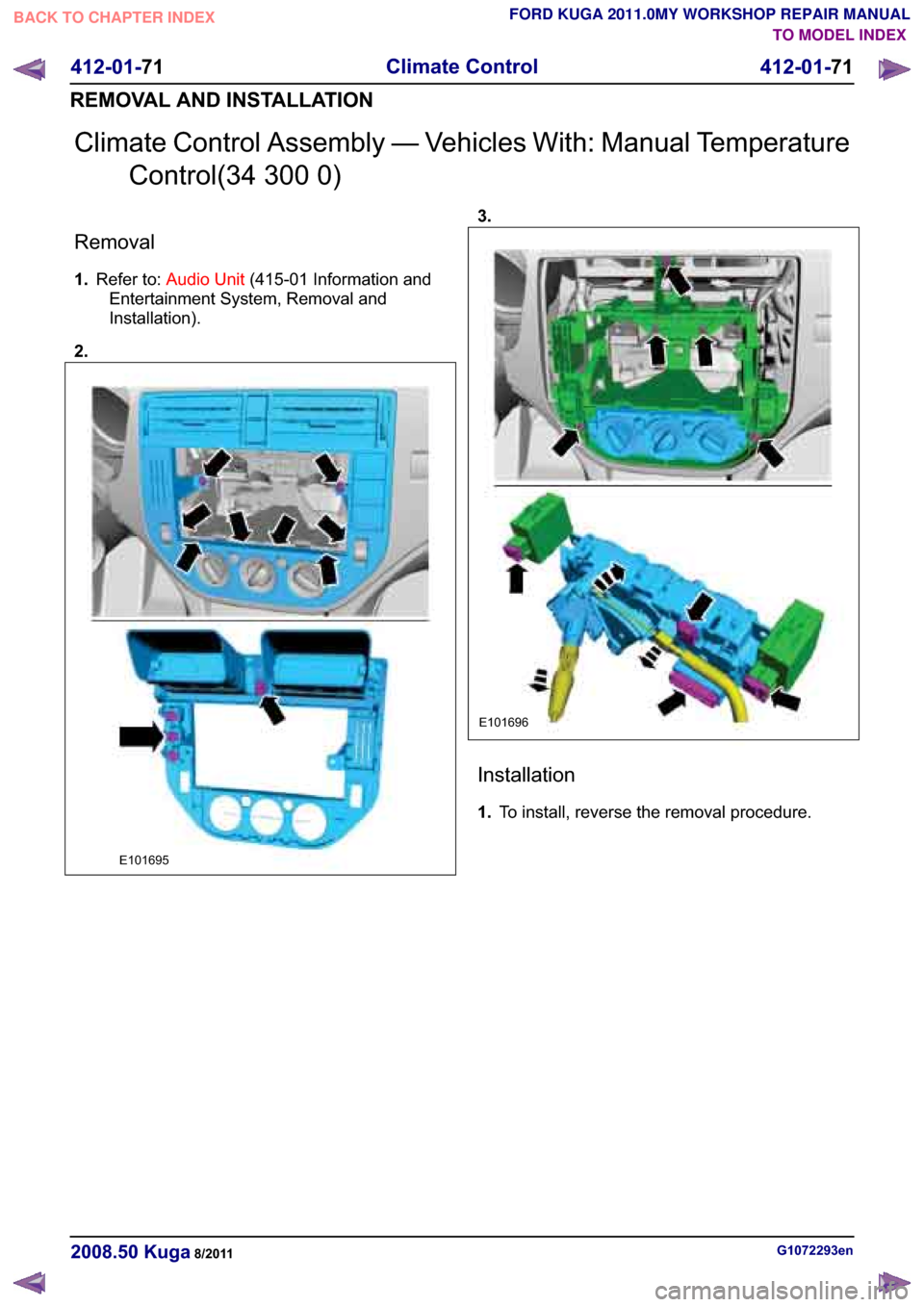 BACK TO CHAPTER INDEX

FORD KUGA 2011.0MY WORKSHOP REPAIR MANUAL
TO MODEL INDEX

412-01-71 Climate Control 412-01-71

REMOVAL AND INSTALLATION

Climate Control Assembly — Vehicles With: Manual Temperature Control(34 300 0)

Removal

1. Refer to: Audio Unit (415-01 Information and Entertainment System, Removal and Installation).

2.

E101695

3.

E101696

Installation

1. To install, reverse the removal procedure.

2008.50 Kuga 8/2011

G1072293en

carmanualsonline.info