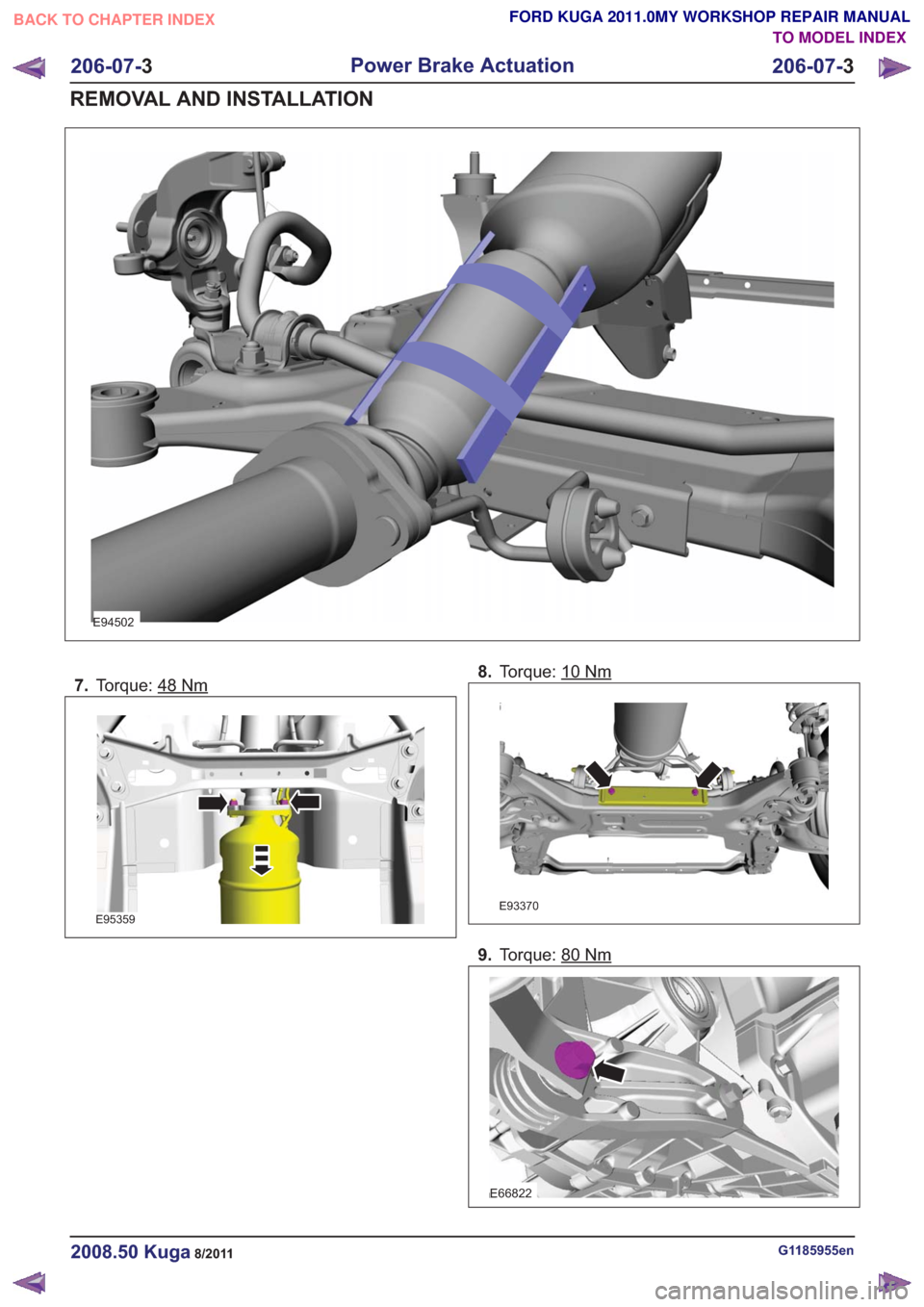 BACK TO CHAPTER INDEX

FORD KUGA 2011.0MY WORKSHOP REPAIR MANUAL
TO MODEL INDEX

206-07-3 Power Brake Actuation 206-07-3

REMOVAL AND INSTALLATION

E94502

7. Torque: 48 Nm

E95359

8. Torque: 10 Nm

E93370

9. Torque: 80 Nm

E66822

2008.50 Kuga 8/2011

G1185955en

carmanualsonline.info