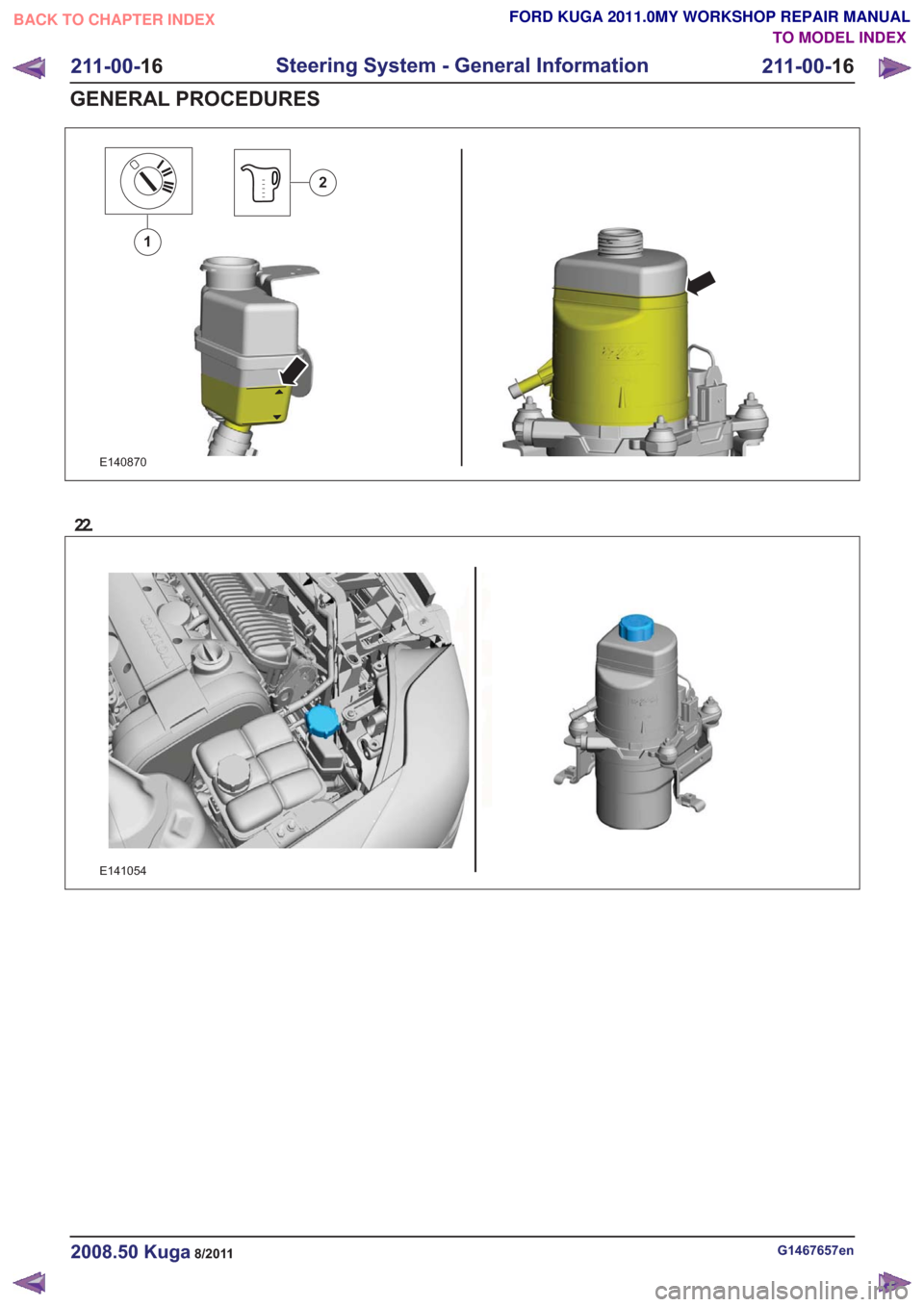 BACK TO CHAPTER INDEX

FORD KUGA 2011.0MY WORKSHOP REPAIR MANUAL

TO MODEL INDEX

211-00-16 Steering System - General Information 211-00-16

GENERAL PROCEDURES

1

2

E140870

22.

E141054

2008.50 Kuga 8/2011

G1467657en

carmanualsonline.info