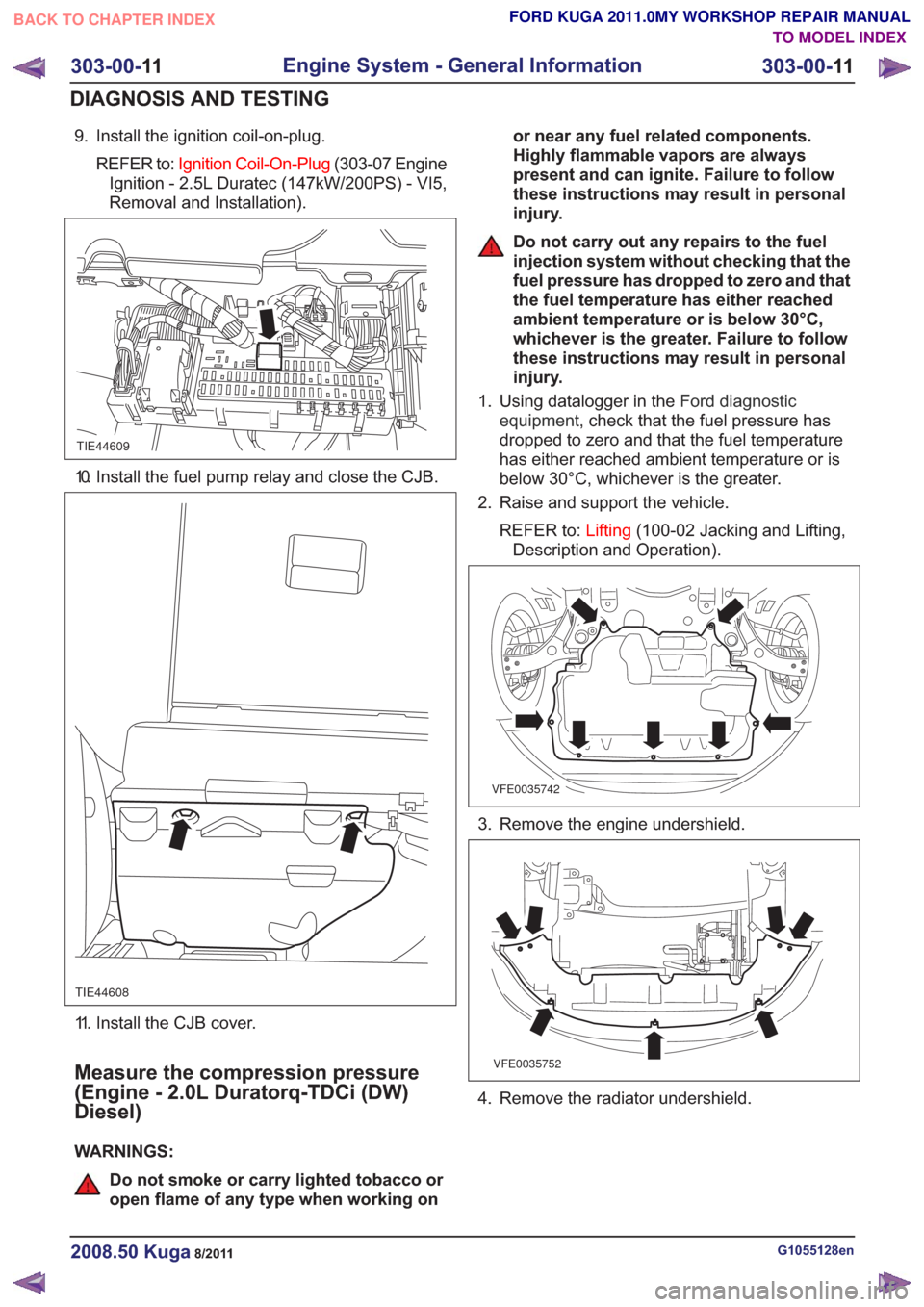 BACK TO CHAPTER INDEX

FORD KUGA 2011.0MY WORKSHOP REPAIR MANUAL
TO MODEL INDEX

303-00-11 Engine System - General Information 303-00-11

DIAGNOSIS AND TESTING

9. Install the ignition coil-on-plug.

REFER to: Ignition Coil-On-Plug (303-07 Engine Ignition - 2.5L Duratec (147kW/200PS) - VI5, Removal and Installation).

TIE44609

10. Install the fuel pump relay and close the CJB.

TIE44608

11. Install the CJB cover.

Measure the compression pressure (Engine - 2.0L Duratorq-TDCi (DW) Diesel)

WARNINGS:

Do not smoke or carry lighted tobacco or open flame of any type when working on or near any fuel related components. Highly flammable vapors are always present and can ignite. Failure to follow these instructions may result in personal injury.

Do not carry out any repairs to the fuel injection system without checking that the fuel pressure has dropped to zero and that the fuel temperature has either reached ambient temperature or is below 30°C, whichever is the greater. Failure to follow these instructions may result in personal injury.

1. Using datalogger in the Ford diagnostic equipment, check that the fuel pressure has dropped to zero and that the fuel temperature has either reached ambient temperature or is below 30°C, whichever is the greater.

2. Raise and support the vehicle.

REFER to: Lifting (100-02 Jacking and Lifting, Description and Operation).

VFE0035742

3. Remove the engine undershield.

VFE0035752

4. Remove the radiator undershield.

2008.50 Kuga 8/2011

G1055128en

carmanualsonline.info