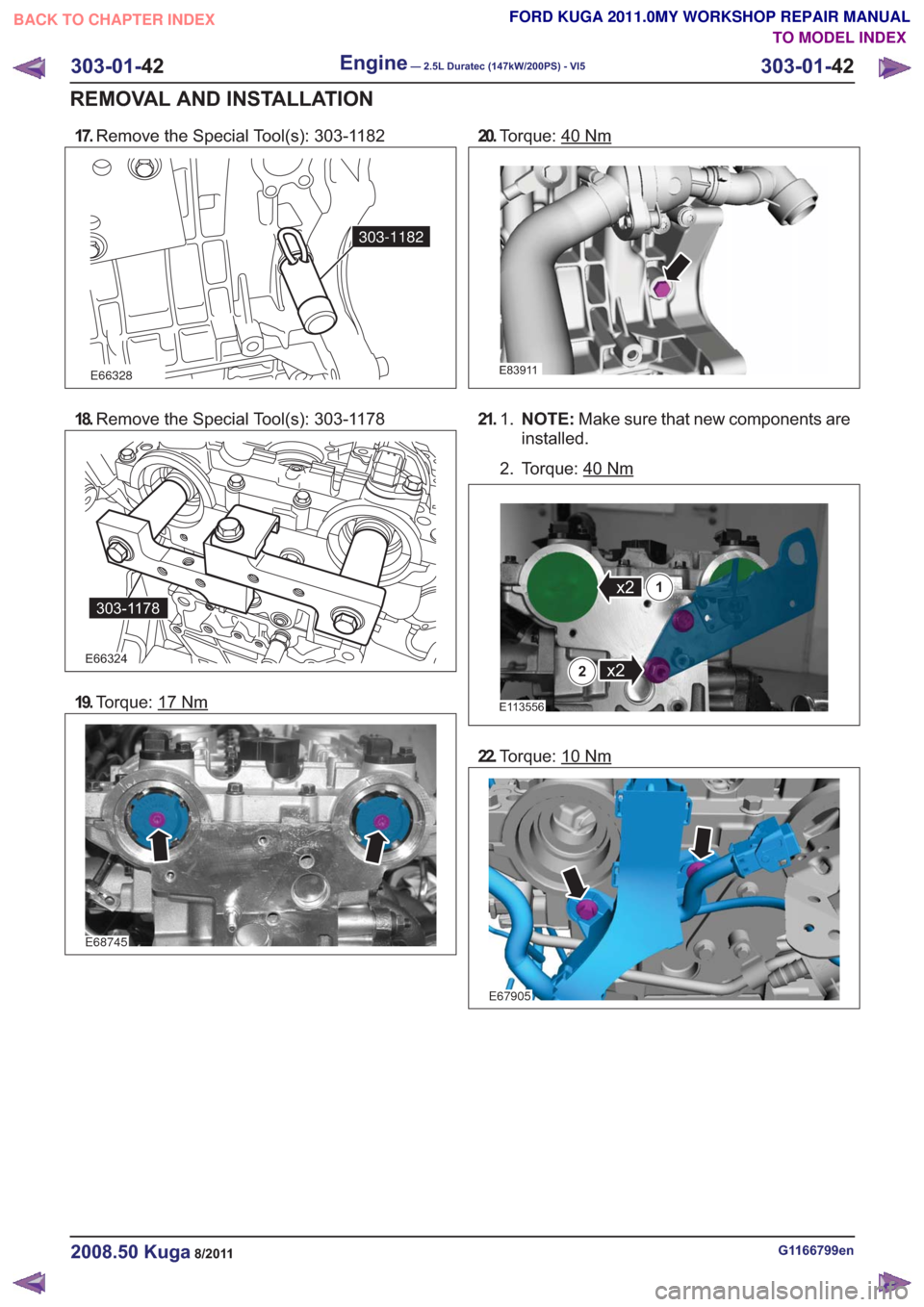 BACK TO CHAPTER INDEX

FORD KUGA 2011.0MY WORKSHOP REPAIR MANUAL
TO MODEL INDEX

303-01-42 Engine — 2.5L Duratec (147kW/200PS) - VI5 303-01-42

REMOVAL AND INSTALLATION

17. Remove the Special Tool(s): 303-1182

303-1182

E66328

18. Remove the Special Tool(s): 303-1178

303-1178

E66324

19. Torque: 17 Nm

E68745

20. Torque: 40 Nm

E83911

21. 1. NOTE: Make sure that new components are installed.

2. Torque: 40 Nm

x2 1

2 x2

E113556

22. Torque: 10 Nm

E67905

2008.50 Kuga 8/2011

G1166799en

carmanualsonline.info