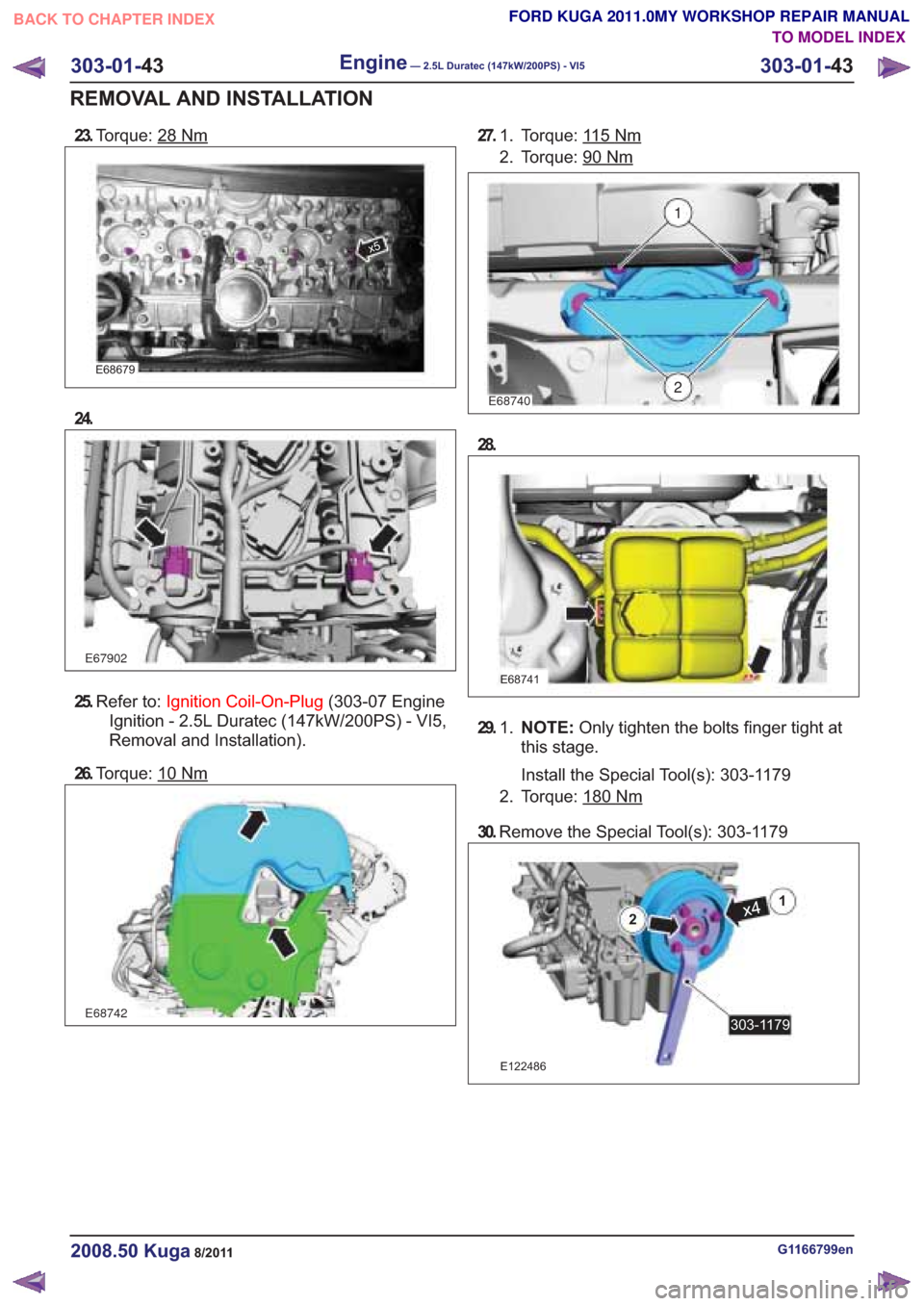 BACK TO CHAPTER INDEX

FORD KUGA 2011.0MY WORKSHOP REPAIR MANUAL

TO MODEL INDEX

303-01-43

Engine — 2.5L Duratec (147kW/200PS) - VI5

303-01-43

REMOVAL AND INSTALLATION

23. Torque: 28 Nm

x5

E68679

24.

E67902

25. Refer to: Ignition Coil-On-Plug (303-07 Engine Ignition - 2.5L Duratec (147kW/200PS) - VI5, Removal and Installation).

26. Torque: 10 Nm

E68742

27. 1. Torque: 115 Nm
2. Torque: 90 Nm

1

2

E68740

28.

E68741

29. 1. NOTE: Only tighten the bolts finger tight at this stage.

Install the Special Tool(s): 303-1179

2. Torque: 180 Nm

30. Remove the Special Tool(s): 303-1179

x4

1

2

303-1179

E122486

2008.50 Kuga 8/2011

G1166799en

carmanualsonline.info